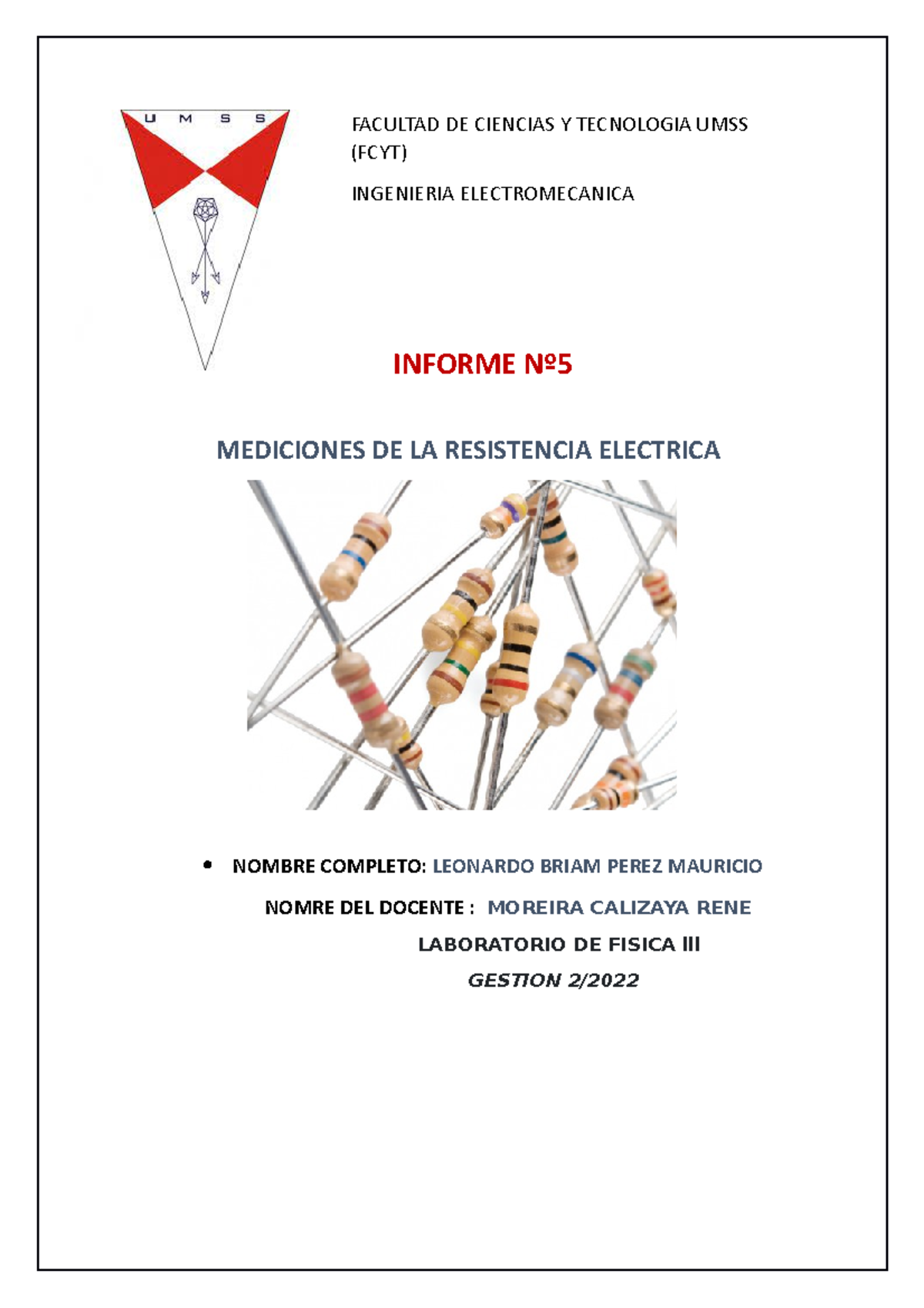 U M S S

FACULTAD DE CIENCIAS Y TECNOLOGIA UMSS (FCYT)

INGENIERIA ELECTROMECANICA

INFORME Nº5

MEDICIONES DE LA RESISTENCIA ELECTRICA

• NOMBRE COMPLETO: LEONARDO BRIAM PEREZ MAURICIO

NOMRE DEL DOCENTE : MOREIRA CALIZAYA RENE

LABORATORIO DE FISICA III

GESTION 2/2022