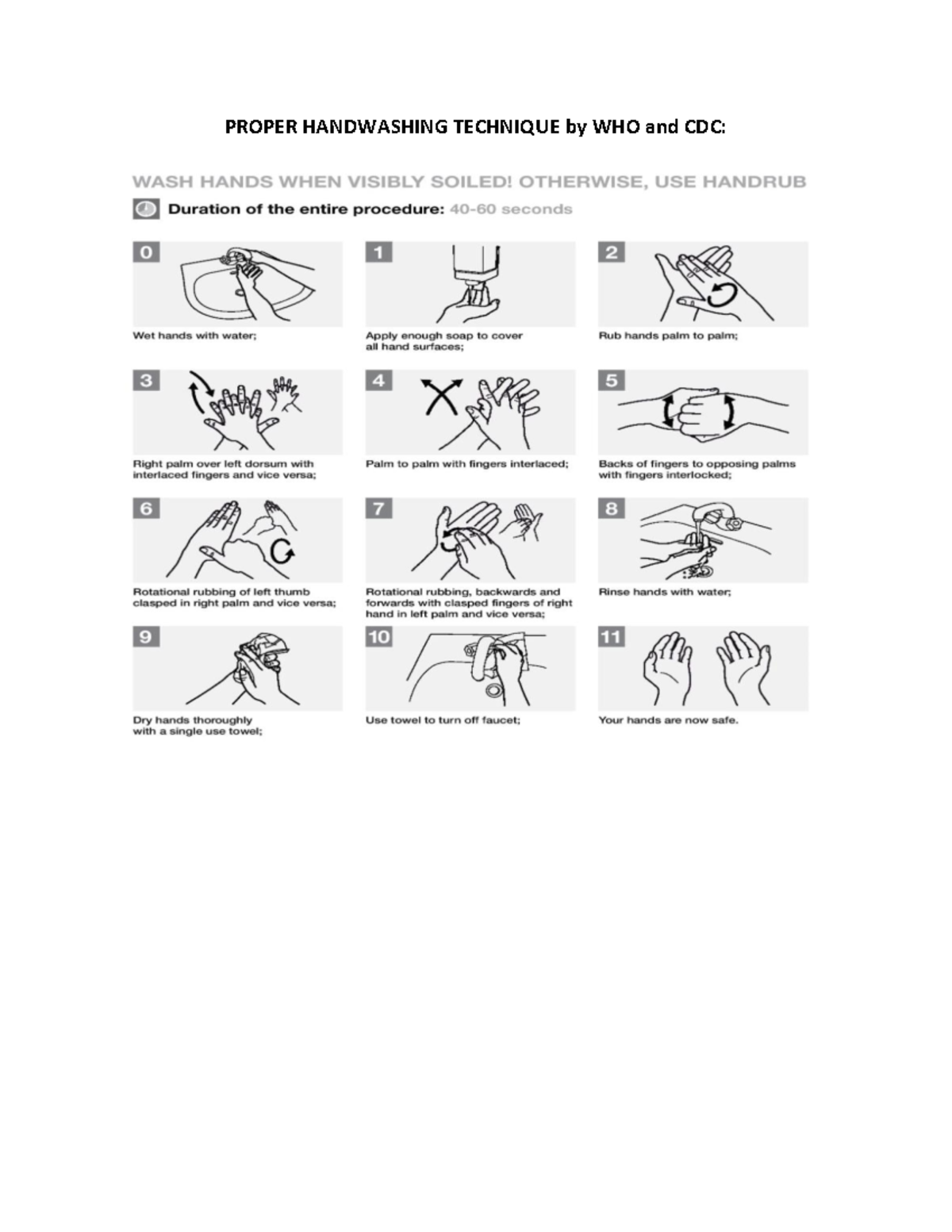 PROPER HANDWASHING TECHNIQUE by WHO and CDC:

WASH HANDS WHEN VISIBLY SOILED! OTHERWISE, USE HANDRUB

Duration of the entire procedure: 40-60 seconds

0

Wet hands with water;

1

Apply enough soap to cover all hand surfaces;

2

Rub hands palm to palm;

3

Right palm over left dorsum with interlaced fingers and vice versa;

4

Palm to palm with fingers interlaced;

5

Backs of fingers to opposing palms with fingers interlocked;

6

Rotational rubbing of left thumb clasped in right palm and vice versa;

7

Rotational rubbing, backwards and forwards with clasped fingers of right hand in left palm and vice versa;

8

Rinse hands with water;

9

Dry hands thoroughly with a single use towel;

10

Use towel to turn off faucet;

11

Your hands are now safe.