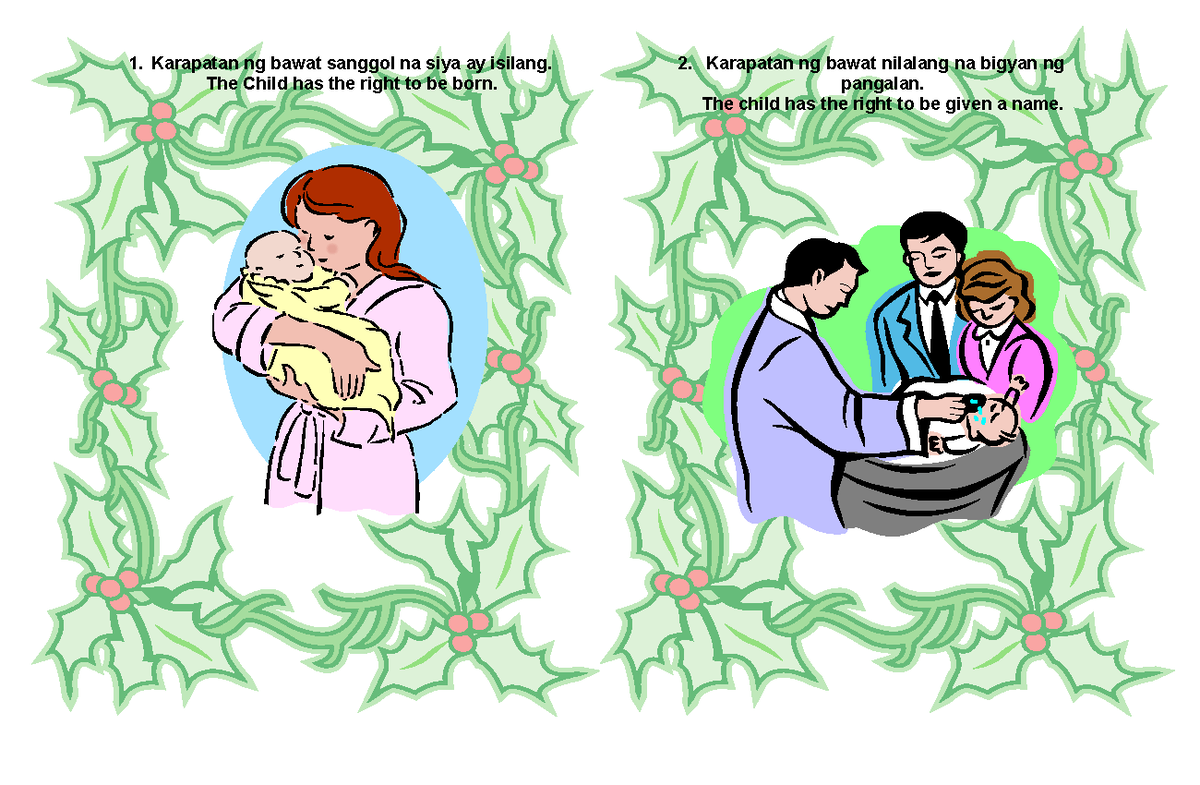 1. Karapatan ng bawat sanggol na siya ay isilang.
The Child has the right to be born.

2. Karapatan ng bawat nilalang na bigyan ng pangalan.
The child has the right to be given a name.