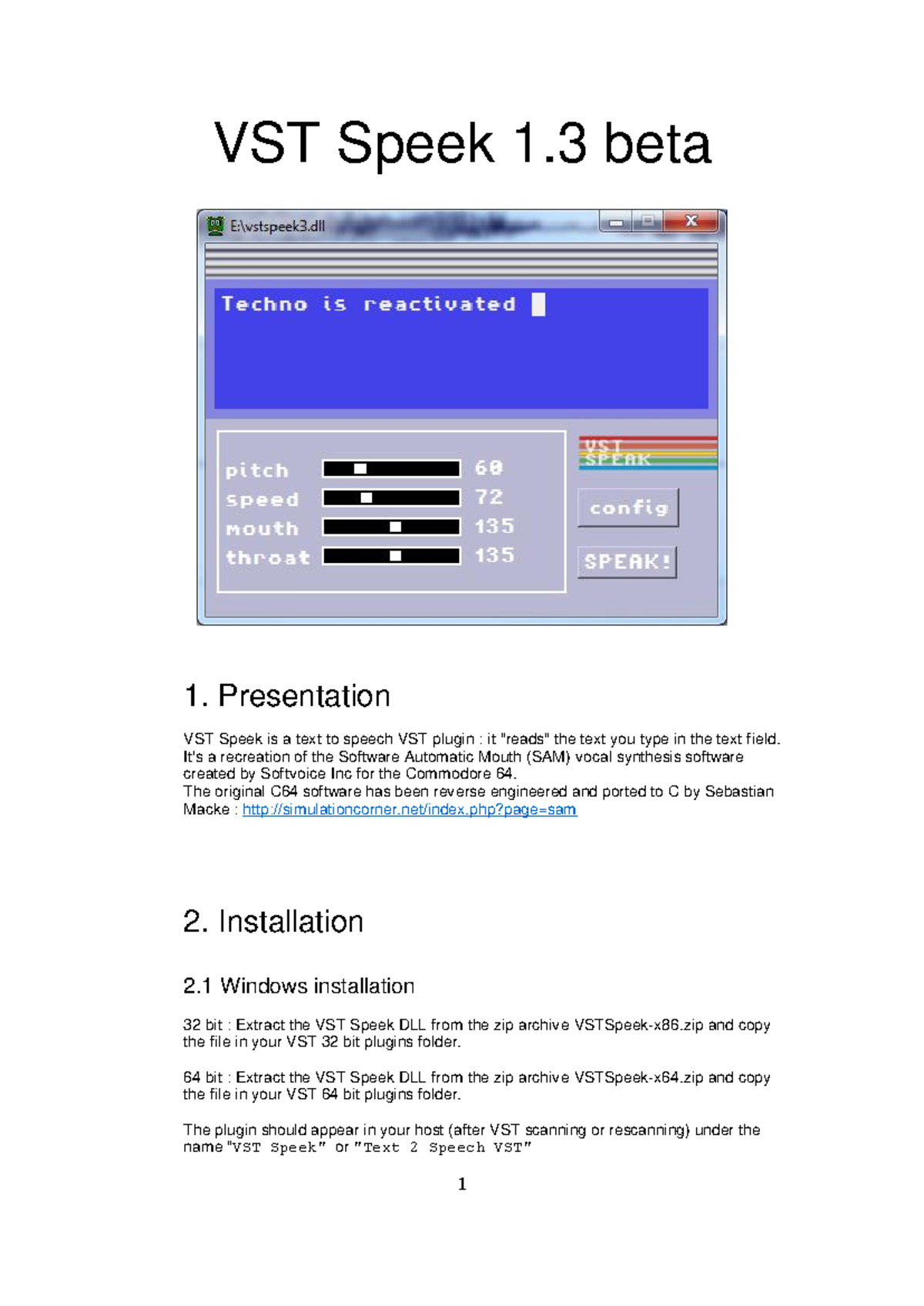 VST Speek 1.3 beta

E:\vstspeek3.dll

Techno is reactivated

pitch 60
speed 72
mouth 135
throat 135

VST SPEAK

config

SPEAK!

1. Presentation

VST Speek is a text to speech VST plugin : it "reads" the text you type in the text field. It's a recreation of the Software Automatic Mouth (SAM) vocal synthesis software created by Softvoice Inc for the Commodore 64.
The original C64 software has been reverse engineered and ported to C by Sebastian Macke : http://simulationcorner.net/index.php?page=sam

2. Installation

2.1 Windows installation

32 bit : Extract the VST Speek DLL from the zip archive VSTSpeek-x86.zip and copy the file in your VST 32 bit plugins folder.

64 bit : Extract the VST Speek DLL from the zip archive VSTSpeek-x64.zip and copy the file in your VST 64 bit plugins folder.

The plugin should appear in your host (after VST scanning or rescanning) under the name "VST Speek" or "Text 2 Speech VST"

1