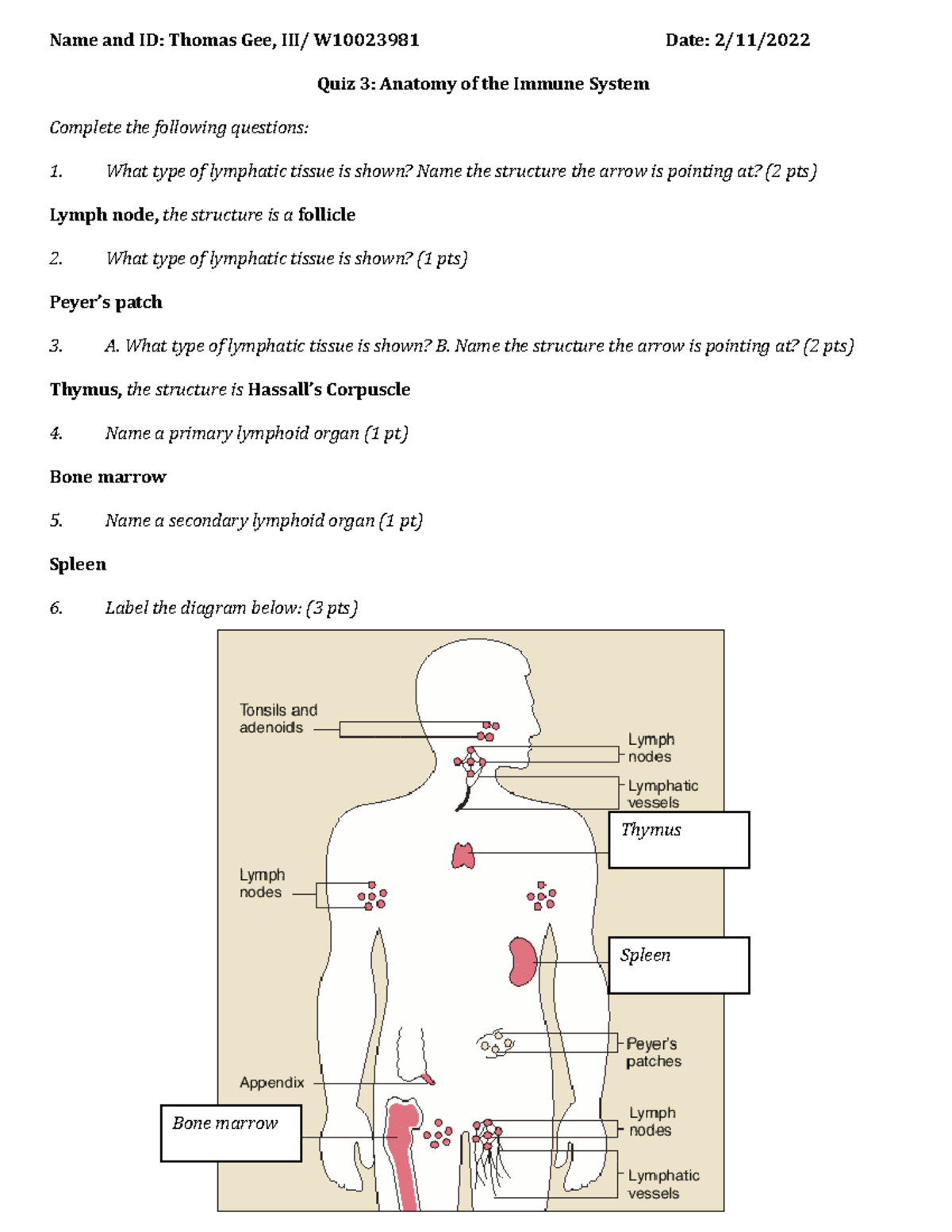 Name and ID: Thomas Gee, III/ W10023981 Date: 2/11/2022

Quiz 3: Anatomy of the Immune System

Complete the following questions:

1. What type of lymphatic tissue is shown? Name the structure the arrow is pointing at? (2 pts)

Lymph node, the structure is a follicle

2. What type of lymphatic tissue is shown? (1 pts)

Peyer's patch

3. A. What type of lymphatic tissue is shown? B. Name the structure the arrow is pointing at? (2 pts)

Thymus, the structure is Hassall's Corpuscle

4. Name a primary lymphoid organ (1 pt)

Bone marrow

5. Name a secondary lymphoid organ (1 pt)

Spleen

6. Label the diagram below: (3 pts)

Tonsils and adenoids

Lymph nodes

Lymphatic vessels

Thymus

Lymph nodes

Spleen

Peyer's patches

Appendix

Bone marrow

Lymph nodes

Lymphatic vessels