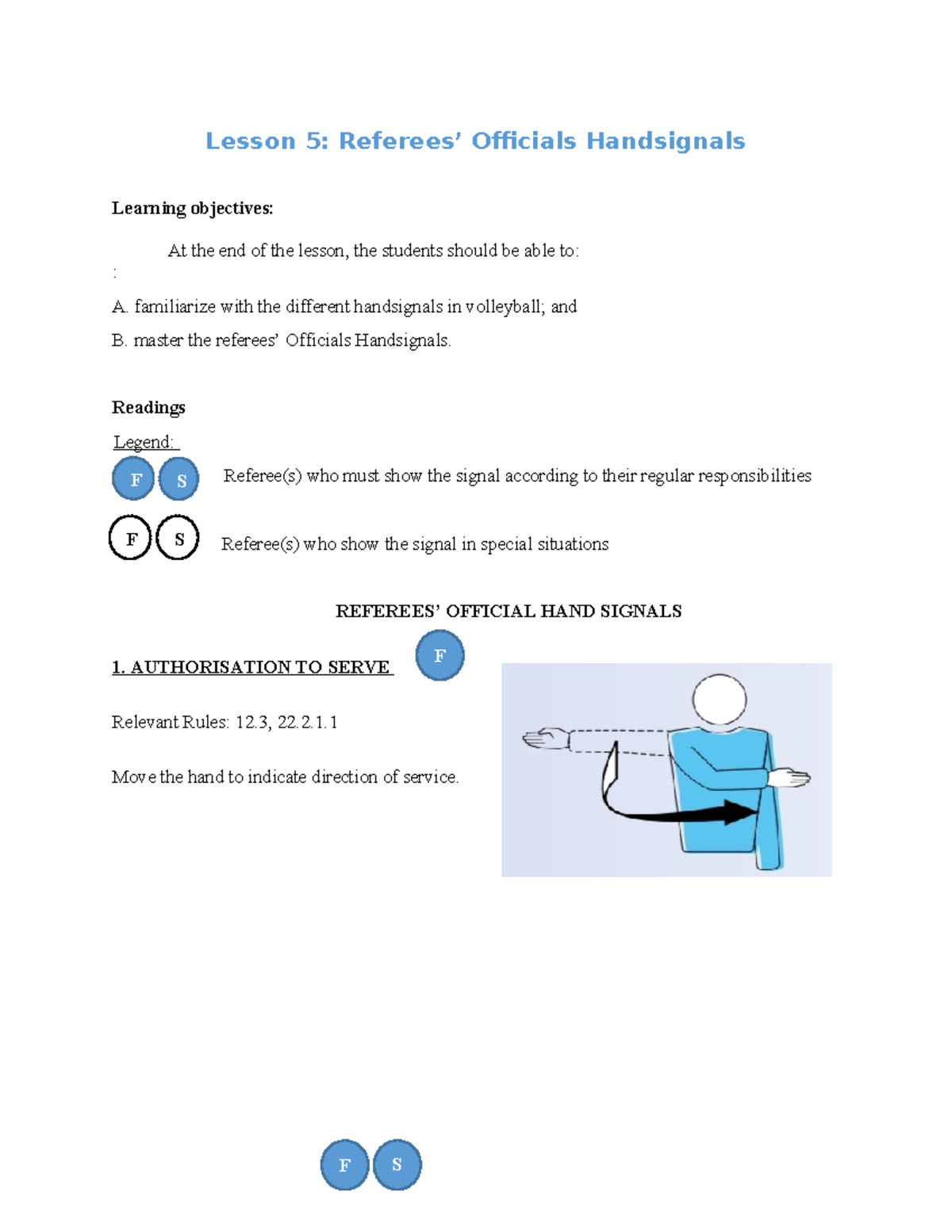 Lesson 5: Referees' Officials Handsignals

Learning objectives:

At the end of the lesson, the students should be able to:
:

A. familiarize with the different handsignals in volleyball; and

B. master the referees' Officials Handsignals.

Readings

Legend:

F S Referee(s) who must show the signal according to their regular responsibilities

F S Referee(s) who show the signal in special situations

REFEREES' OFFICIAL HAND SIGNALS

1. AUTHORISATION TO SERVE F

Relevant Rules: 12.3, 22.2.1.1

Move the hand to indicate direction of service.

F S