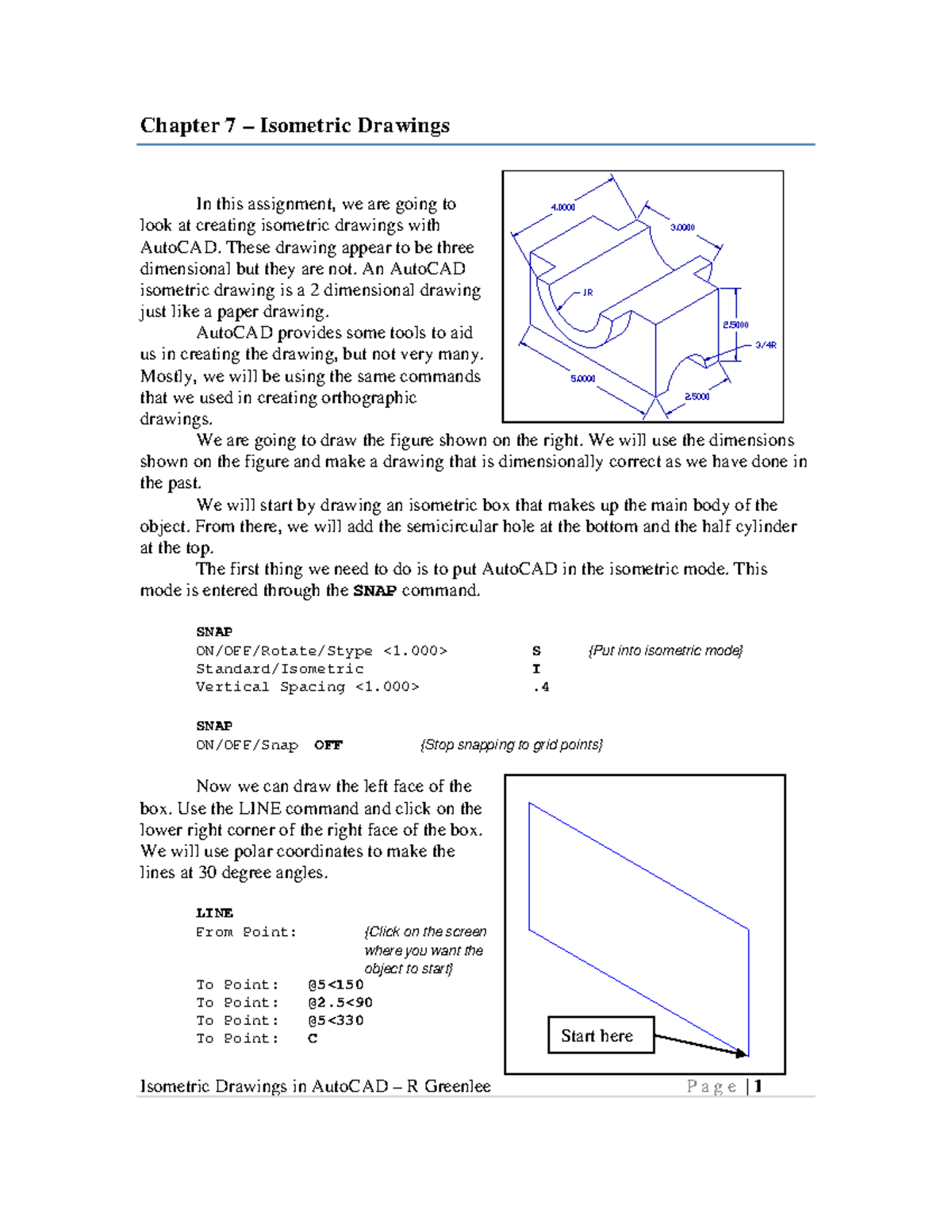 Chapter 7 – Isometric Drawings

In this assignment, we are going to look at creating isometric drawings with AutoCAD. These drawing appear to be three dimensional but they are not. An AutoCAD isometric drawing is a 2 dimensional drawing just like a paper drawing.

AutoCAD provides some tools to aid us in creating the drawing, but not very many. Mostly, we will be using the same commands that we used in creating orthographic drawings.

4.0000
3.0000
1R
2.5000
3/4R
5.0000
2.5000

We are going to draw the figure shown on the right. We will use the dimensions shown on the figure and make a drawing that is dimensionally correct as we have done in the past.

We will start by drawing an isometric box that makes up the main body of the object. From there, we will add the semicircular hole at the bottom and the half cylinder at the top.

The first thing we need to do is to put AutoCAD in the isometric mode. This mode is entered through the SNAP command.

SNAP
ON/OFF/Rotate/Stype <1.000> S {Put into isometric mode}
Standard/Isometric I
Vertical Spacing <1.000> .4

SNAP
ON/OFF/Snap OFF {Stop snapping to grid points}

Now we can draw the left face of the box. Use the LINE command and click on the lower right corner of the right face of the box. We will use polar coordinates to make the lines at 30 degree angles.

LINE
From Point: {Click on the screen where you want the object to start}
To Point: @5<150
To Point: @2.5<90
To Point: @5<330
To Point: C

Start here

Isometric Drawings in AutoCAD – R Greenlee Page | 1