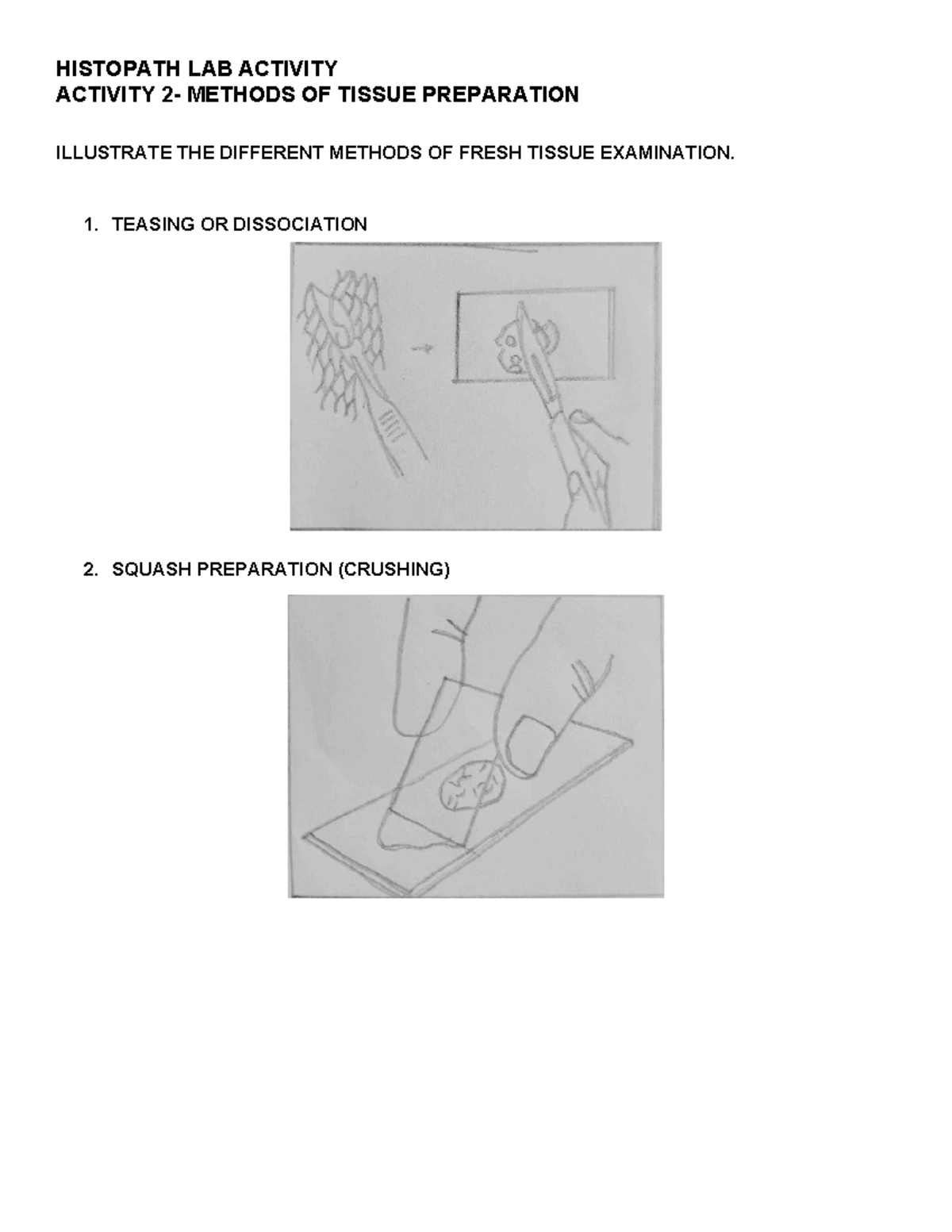 HISTOPATH LAB ACTIVITY
ACTIVITY 2- METHODS OF TISSUE PREPARATION

ILLUSTRATE THE DIFFERENT METHODS OF FRESH TISSUE EXAMINATION.

1. TEASING OR DISSOCIATION

2. SQUASH PREPARATION (CRUSHING)