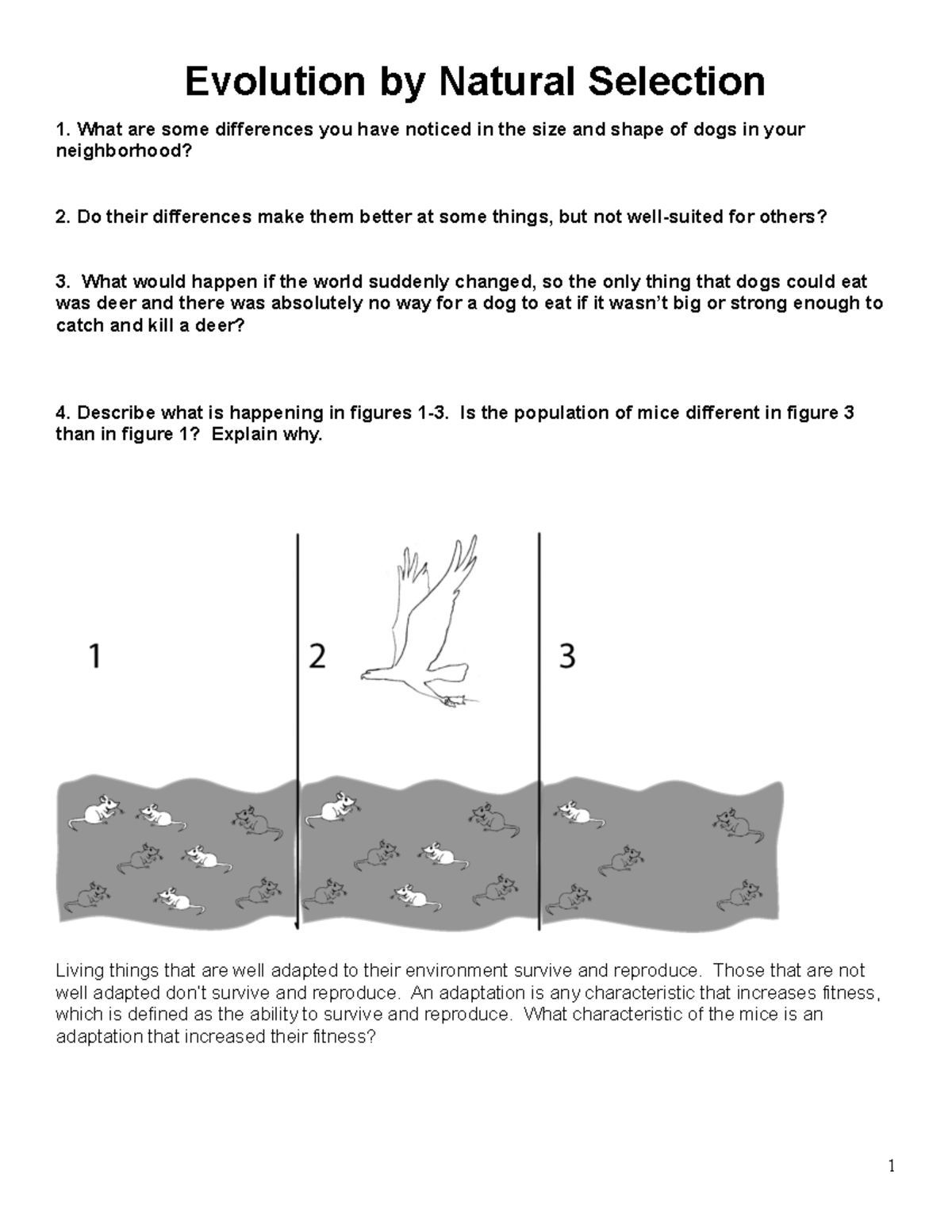 Evolution by Natural Selection

1. What are some differences you have noticed in the size and shape of dogs in your neighborhood?

2. Do their differences make them better at some things, but not well-suited for others?

3. What would happen if the world suddenly changed, so the only thing that dogs could eat was deer and there was absolutely no way for a dog to eat if it wasn't big or strong enough to catch and kill a deer?

4. Describe what is happening in figures 1-3. Is the population of mice different in figure 3 than in figure 1? Explain why.

1

2

3

Living things that are well adapted to their environment survive and reproduce. Those that are not well adapted don't survive and reproduce. An adaptation is any characteristic that increases fitness, which is defined as the ability to survive and reproduce. What characteristic of the mice is an adaptation that increased their fitness?

1