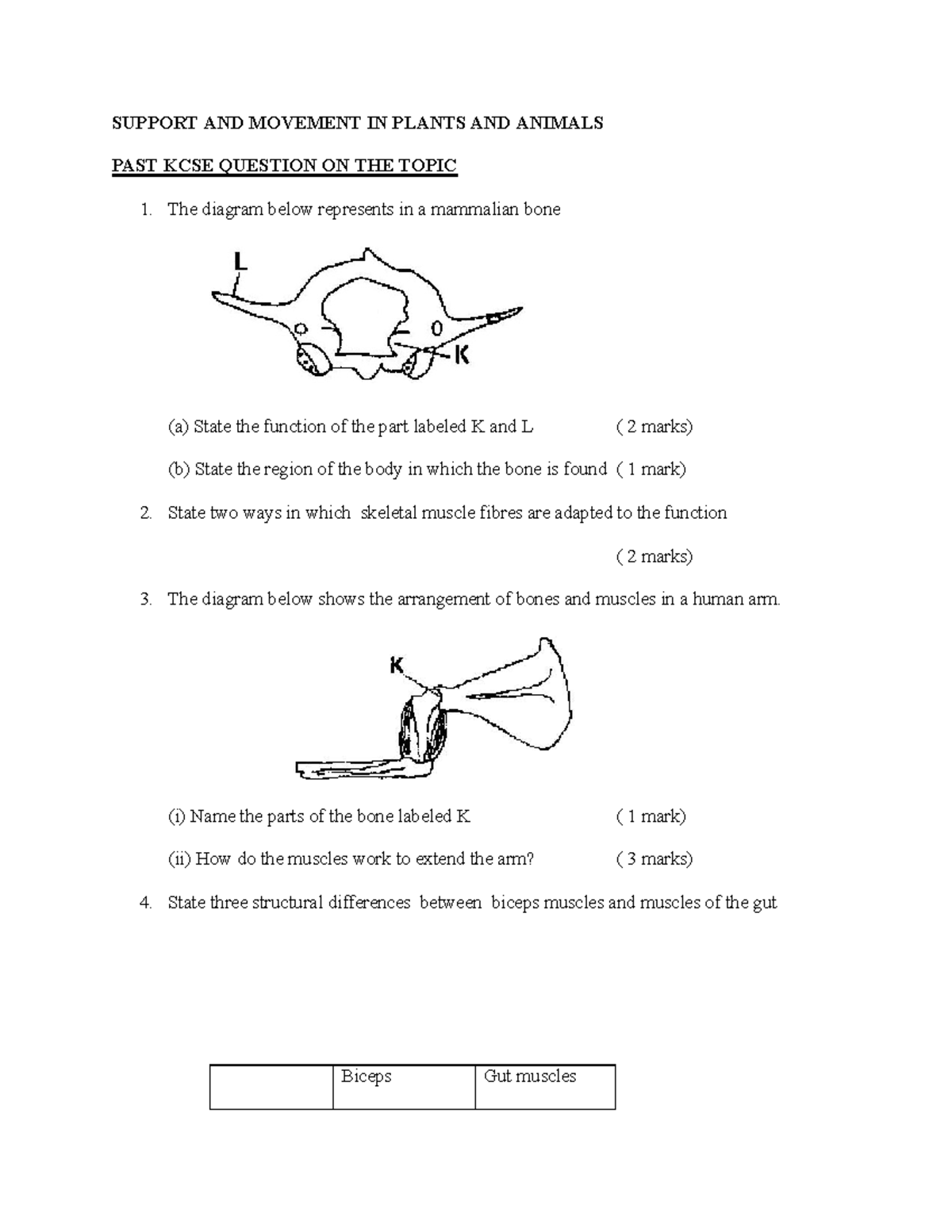 SUPPORT AND MOVEMENT IN PLANTS AND ANIMALS

PAST KCSE QUESTION ON THE TOPIC

1. The diagram below represents in a mammalian bone

L

K

(a) State the function of the part labeled K and L ( 2 marks)

(b) State the region of the body in which the bone is found ( 1 mark)

2. State two ways in which skeletal muscle fibres are adapted to the function

( 2 marks)

3. The diagram below shows the arrangement of bones and muscles in a human arm.

K

(i) Name the parts of the bone labeled K ( 1 mark)

(ii) How do the muscles work to extend the arm? ( 3 marks)

4. State three structural differences between biceps muscles and muscles of the gut

| | Biceps | Gut muscles |
|---|---|---|