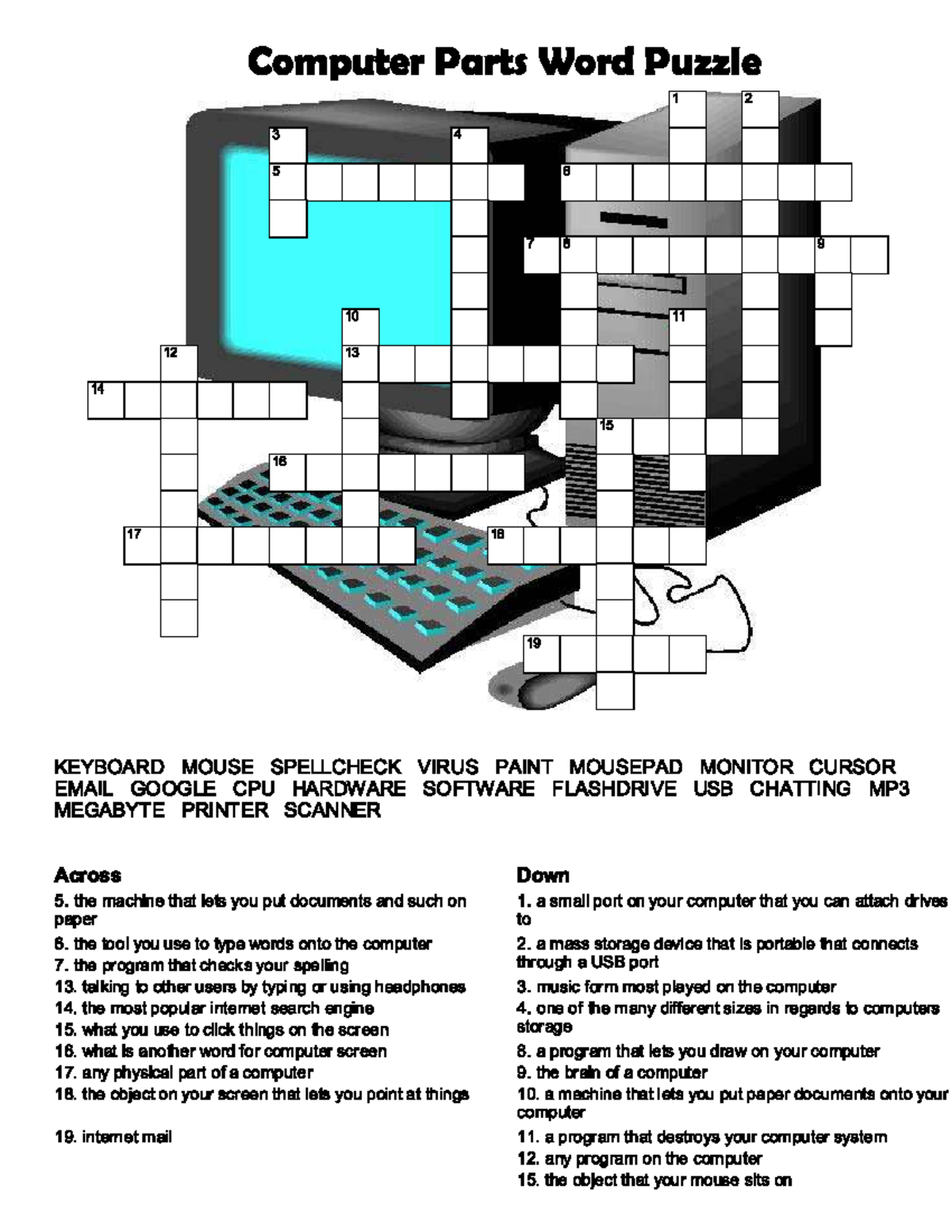 Computer Parts Word Puzzle

1 2 3 4 5 6 7 8 9 10 11 12 13 14 15 16 17 18 19

KEYBOARD MOUSE SPELLCHECK VIRUS PAINT MOUSEPAD MONITOR CURSOR EMAIL GOOGLE CPU HARDWARE SOFTWARE FLASHDRIVE USB CHATTING MP3 MEGABYTE PRINTER SCANNER

Across

5. the machine that lets you put documents and such on paper
6. the tool you use to type words onto the computer
7. the program that checks your spelling
13. talking to other users by typing or using headphones
14. the most popular internet search engine
15. what you use to click things on the screen
16. what is another word for computer screen
17. any physical part of a computer
18. the object on your screen that lets you point at things

19. internet mail

Down

1. a small port on your computer that you can attach drives to
2. a mass storage device that is portable that connects through a USB port
3. music form most played on the computer
4. one of the many different sizes in regards to computers storage
8. a program that lets you draw on your computer
9. the brain of a computer
10. a machine that lets you put paper documents onto your computer
11. a program that destroys your computer system
12. any program on the computer
15. the object that your mouse sits on