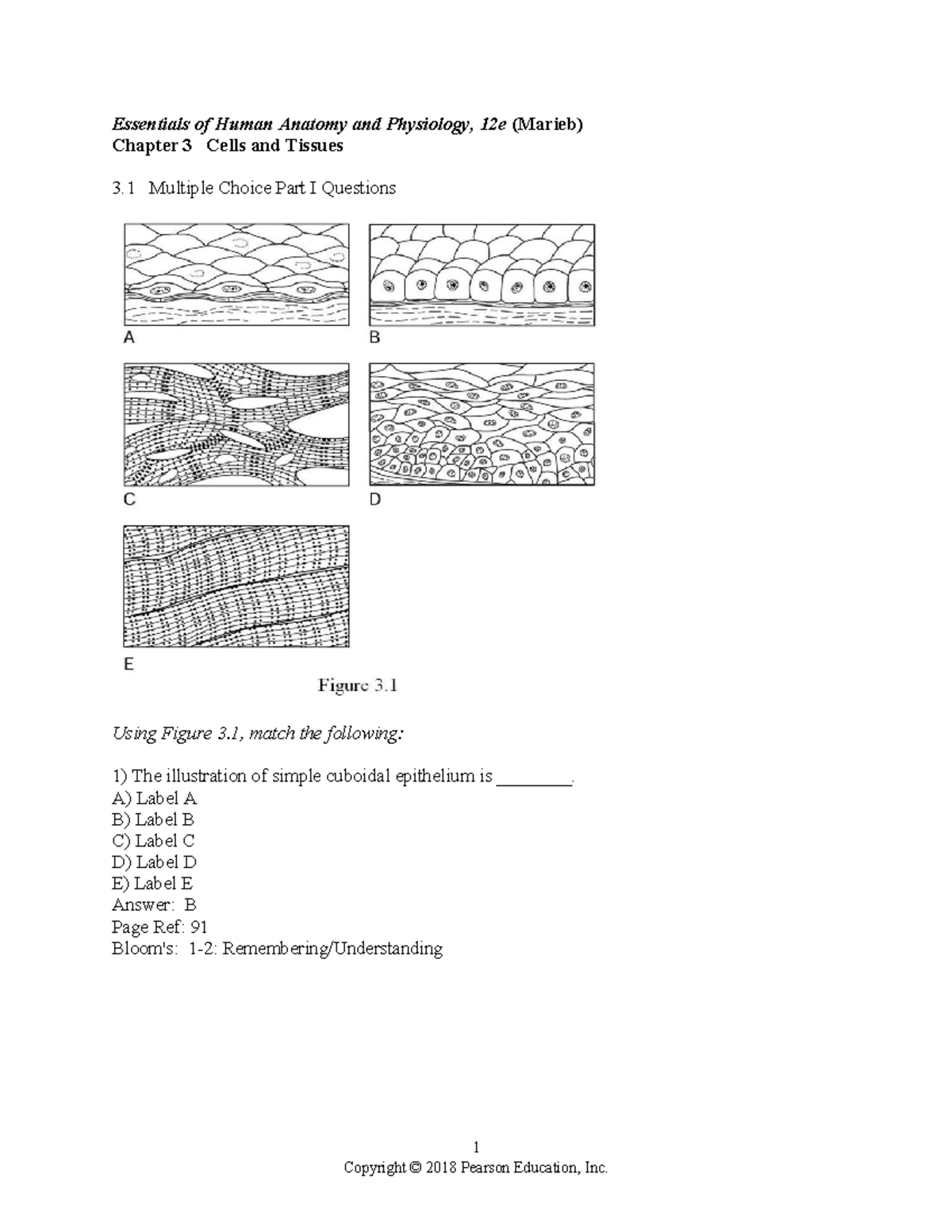 Essentials of Human Anatomy and Physiology, 12e (Marieb)
Chapter 3 Cells and Tissues

3.1 Multiple Choice Part I Questions

A

B

C

D

E

Figure 3.1

Using Figure 3.1, match the following:

1) The illustration of simple cuboidal epithelium is ________.
A) Label A
B) Label B
C) Label C
D) Label D
E) Label E
Answer: B
Page Ref: 91
Bloom's: 1-2: Remembering/Understanding

1
Copyright © 2018 Pearson Education, Inc.