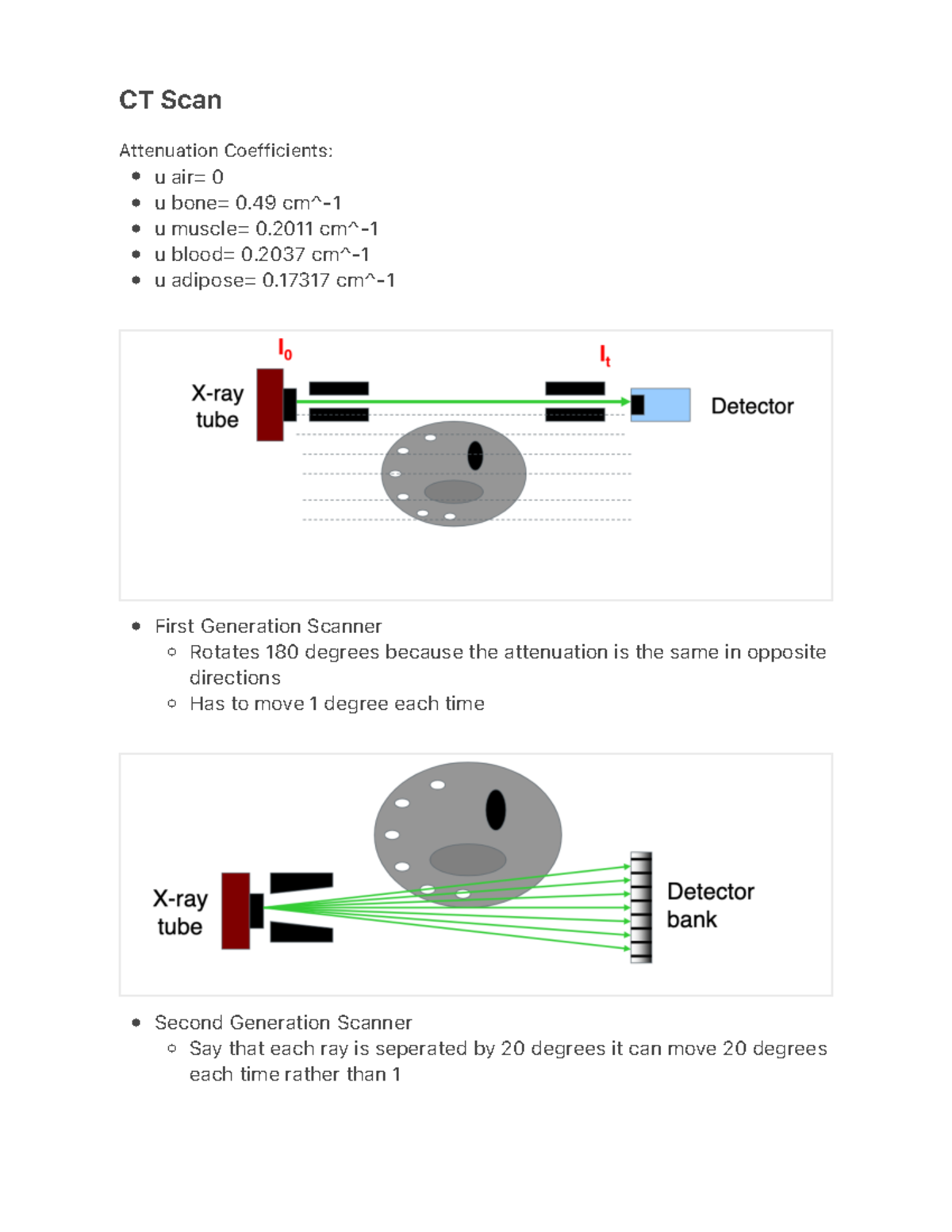 CT Scan

Attenuation Coefficients:

- u air= 0
- u bone= 0.49 cm^-1
- u muscle= 0.2011 cm^-1
- u blood= 0.2037 cm^-1
- u adipose= 0.17317 cm^-1

$I_0$

$I_t$

X-ray tube

Detector

- First Generation Scanner
  - Rotates 180 degrees because the attenuation is the same in opposite directions
  - Has to move 1 degree each time

X-ray tube

Detector bank

- Second Generation Scanner
  - Say that each ray is seperated by 20 degrees it can move 20 degrees each time rather than 1