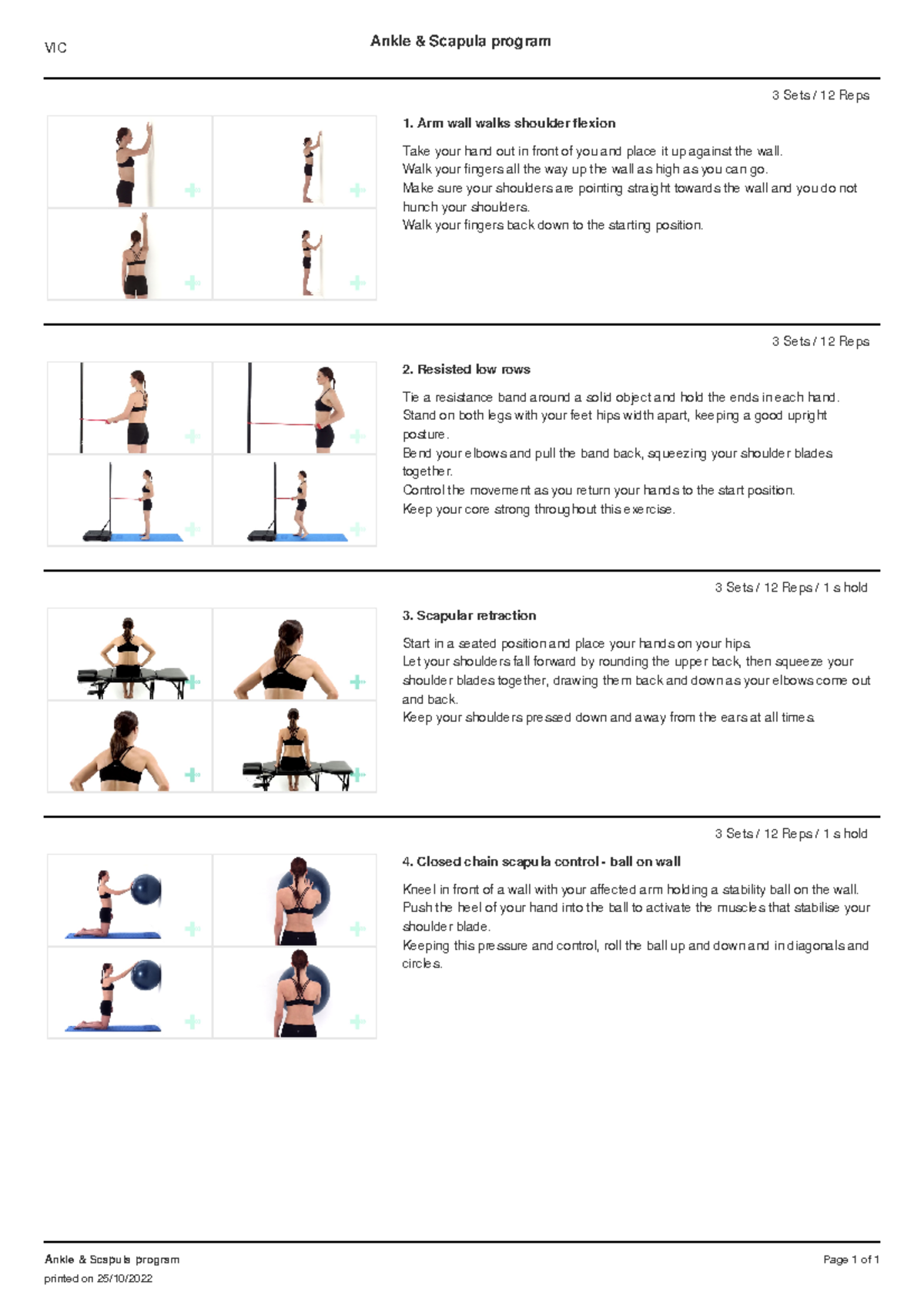 VIC

Ankle & Scapula program

3 Sets / 12 Reps

1. Arm wall walks shoulder flexion

Take your hand out in front of you and place it up against the wall.
Walk your fingers all the way up the wall as high as you can go.
Make sure your shoulders are pointing straight towards the wall and you do not hunch your shoulders.
Walk your fingers back down to the starting position.

3 Sets / 12 Reps

2. Resisted low rows

Tie a resistance band around a solid object and hold the ends in each hand.
Stand on both legs with your feet hips width apart, keeping a good upright posture.
Bend your elbows and pull the band back, squeezing your shoulder blades together.
Control the movement as you return your hands to the start position.
Keep your core strong throughout this exercise.

3 Sets / 12 Reps / 1 s hold

3. Scapular retraction

Start in a seated position and place your hands on your hips.
Let your shoulders fall forward by rounding the upper back, then squeeze your shoulder blades together, drawing them back and down as your elbows come out and back.
Keep your shoulders pressed down and away from the ears at all times.

3 Sets / 12 Reps / 1 s hold

4. Closed chain scapula control - ball on wall

Kneel in front of a wall with your affected arm holding a stability ball on the wall.
Push the heel of your hand into the ball to activate the muscles that stabilise your shoulder blade.
Keeping this pressure and control, roll the ball up and down and in diagonals and circles.

Ankle & Scapula program
printed on 25/10/2022

Page 1 of 1