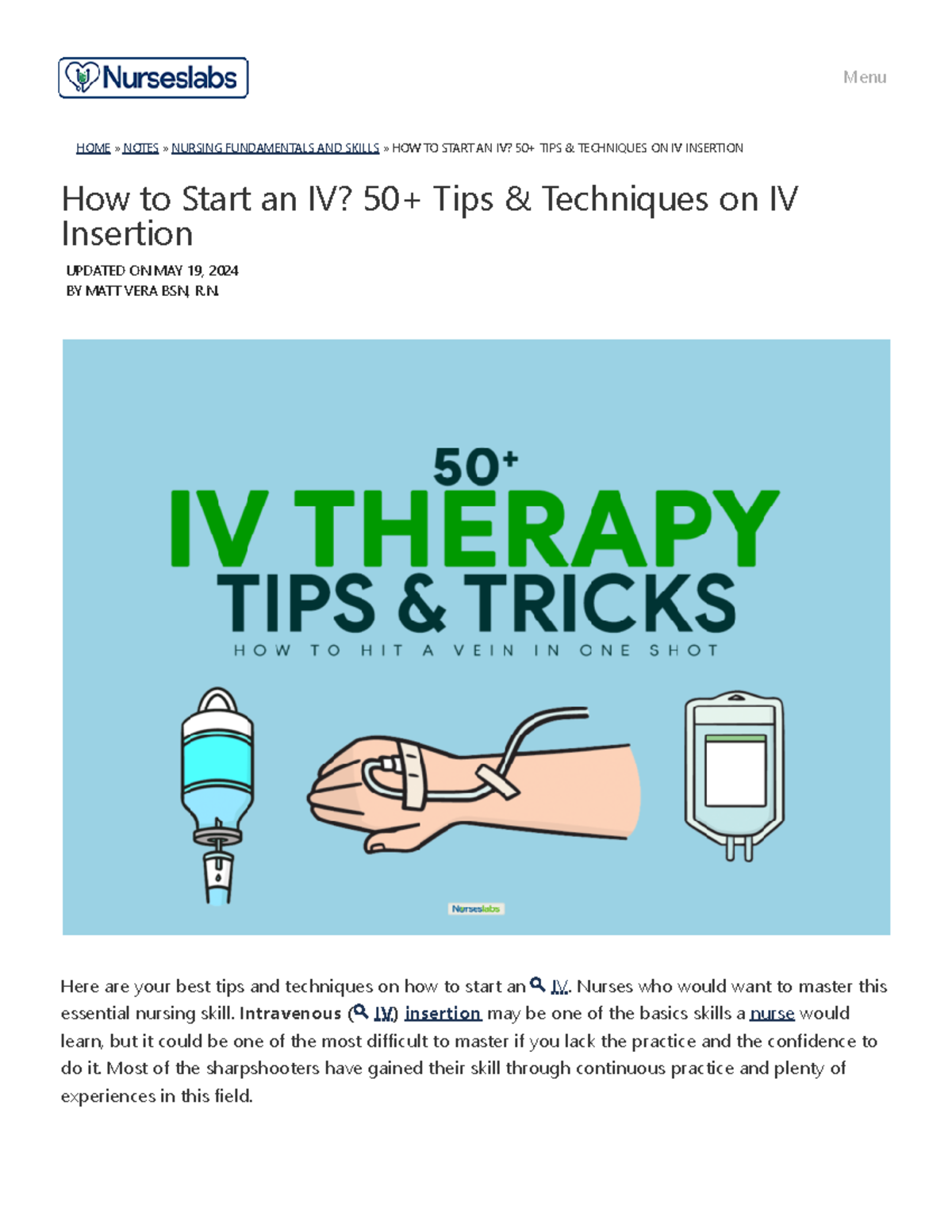 Nurseslabs

Menu

HOME » NOTES » NURSING FUNDAMENTALS AND SKILLS » HOW TO START AN IV? 50+ TIPS & TECHNIQUES ON IV INSERTION

How to Start an IV? 50+ Tips & Techniques on IV Insertion

UPDATED ON MAY 19, 2024
BY MATT VERA BSN, R.N.

50+
IV THERAPY
TIPS & TRICKS
HOW TO HIT A VEIN IN ONE SHOT

Nurseslabs

Here are your best tips and techniques on how to start an IV. Nurses who would want to master this essential nursing skill. Intravenous (IV) insertion may be one of the basics skills a nurse would learn, but it could be one of the most difficult to master if you lack the practice and the confidence to do it. Most of the sharpshooters have gained their skill through continuous practice and plenty of experiences in this field.