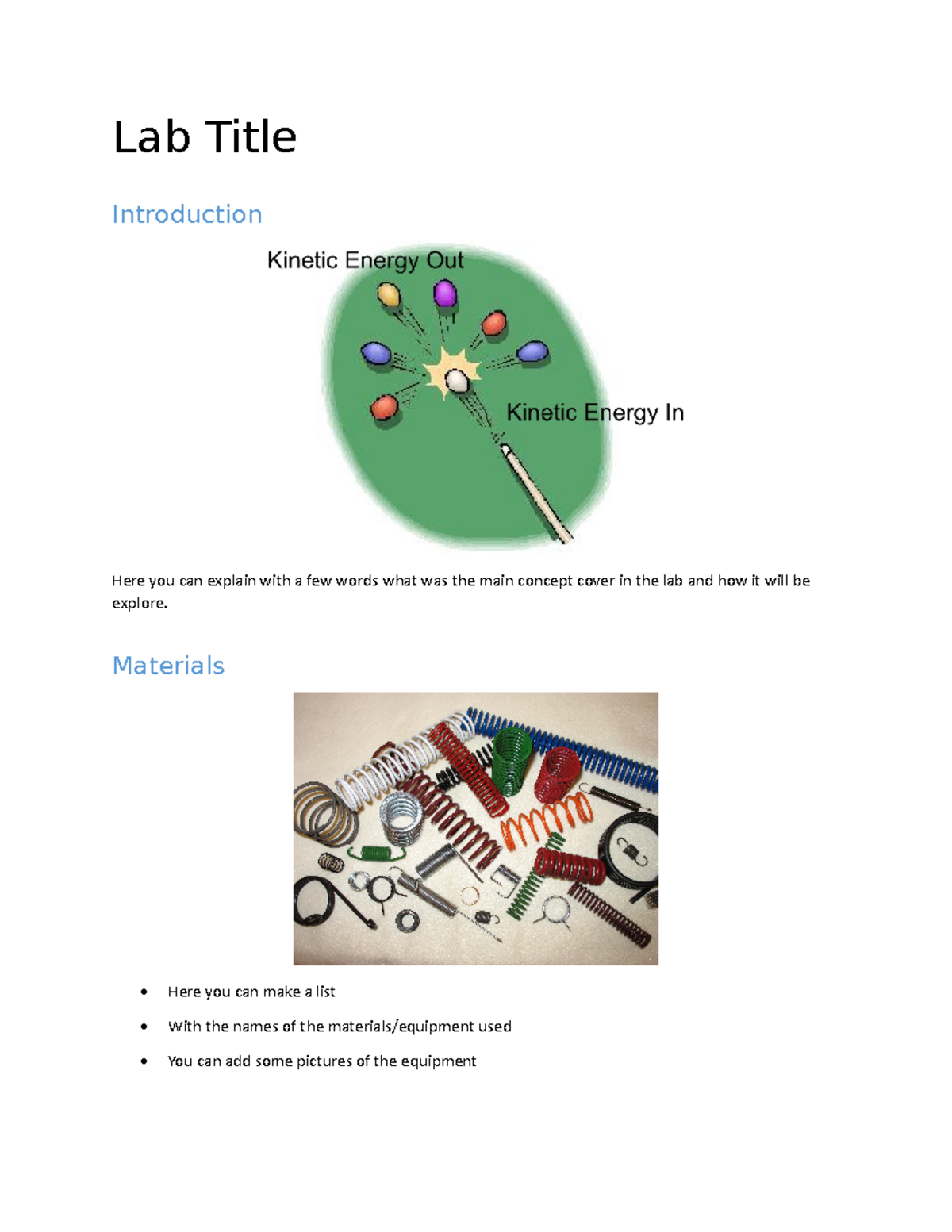 Lab Title

Introduction

Kinetic Energy Out

Kinetic Energy In

Here you can explain with a few words what was the main concept cover in the lab and how it will be explore.

Materials

- Here you can make a list
- With the names of the materials/equipment used
- You can add some pictures of the equipment