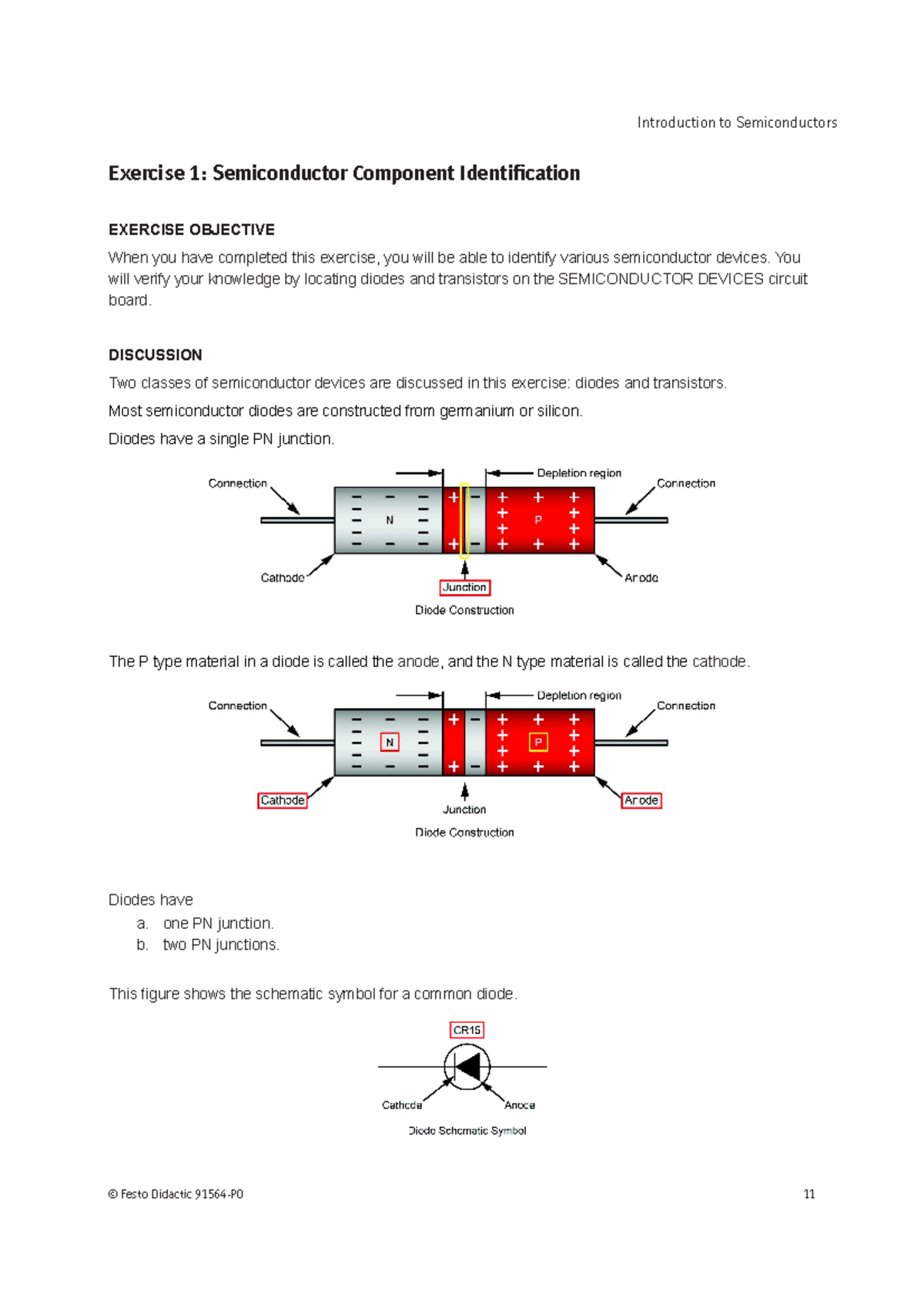 Introduction to Semiconductors

Exercise 1: Semiconductor Component Identification

EXERCISE OBJECTIVE

When you have completed this exercise, you will be able to identify various semiconductor devices. You will verify your knowledge by locating diodes and transistors on the SEMICONDUCTOR DEVICES circuit board.

DISCUSSION

Two classes of semiconductor devices are discussed in this exercise: diodes and transistors.

Most semiconductor diodes are constructed from germanium or silicon.

Diodes have a single PN junction.

Connection
Depletion region
Connection
N
P
Cathode
Junction
Anode
Diode Construction

The P type material in a diode is called the anode, and the N type material is called the cathode.

Connection
Depletion region
Connection
N
P
Cathode
Junction
Anode
Diode Construction

Diodes have
a. one PN junction.
b. two PN junctions.

This figure shows the schematic symbol for a common diode.

CR15
Cathode
Anode
Diode Schematic Symbol

© Festo Didactic 91564-P0 11