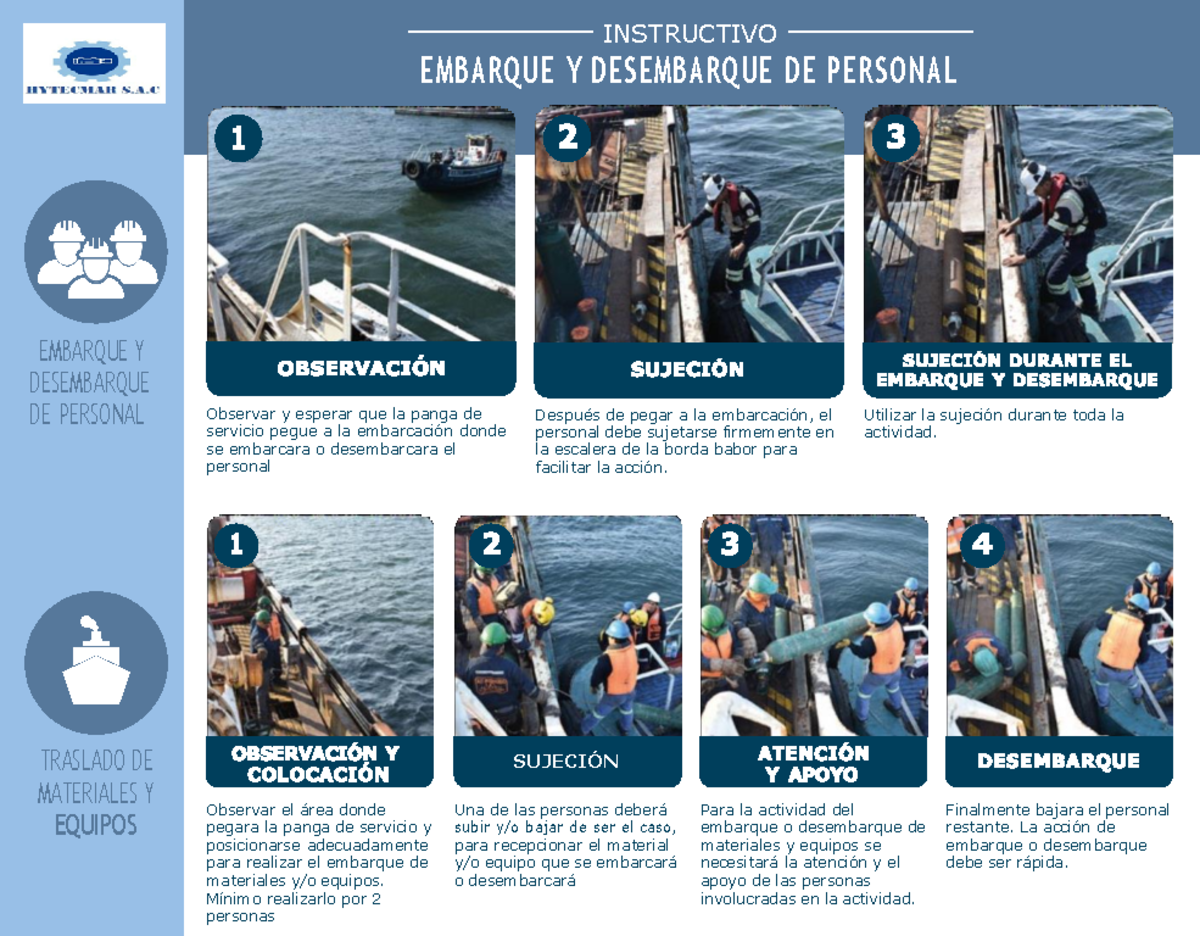 HYTECMAR S.A.C

INSTRUCTIVO
EMBARQUE Y DESEMBARQUE DE PERSONAL

EMBARQUE Y DESEMBARQUE DE PERSONAL

1
OBSERVACIÓN
Observar y esperar que la panga de servicio pegue a la embarcación donde se embarcara o desembarcara el personal

2
SUJECIÓN
Después de pegar a la embarcación, el personal debe sujetarse firmemente en la escalera de la borda babor para facilitar la acción.

3
SUJECIÓN DURANTE EL EMBARQUE Y DESEMBARQUE
Utilizar la sujeción durante toda la actividad.

TRASLADO DE MATERIALES Y EQUIPOS

1
OBSERVACIÓN Y COLOCACIÓN
Observar el área donde pegara la panga de servicio y posicionarse adecuadamente para realizar el embarque de materiales y/o equipos. Mínimo realizarlo por 2 personas

2
SUJECIÓN
Una de las personas deberá subir y/o bajar de ser el caso, para recepcionar el material y/o equipo que se embarcará o desembarcará

3
ATENCIÓN Y APOYO
Para la actividad del embarque o desembarque de materiales y equipos se necesitará la atención y el apoyo de las personas involucradas en la actividad.

4
DESEMBARQUE
Finalmente bajara el personal restante. La acción de embarque o desembarque debe ser rápida.