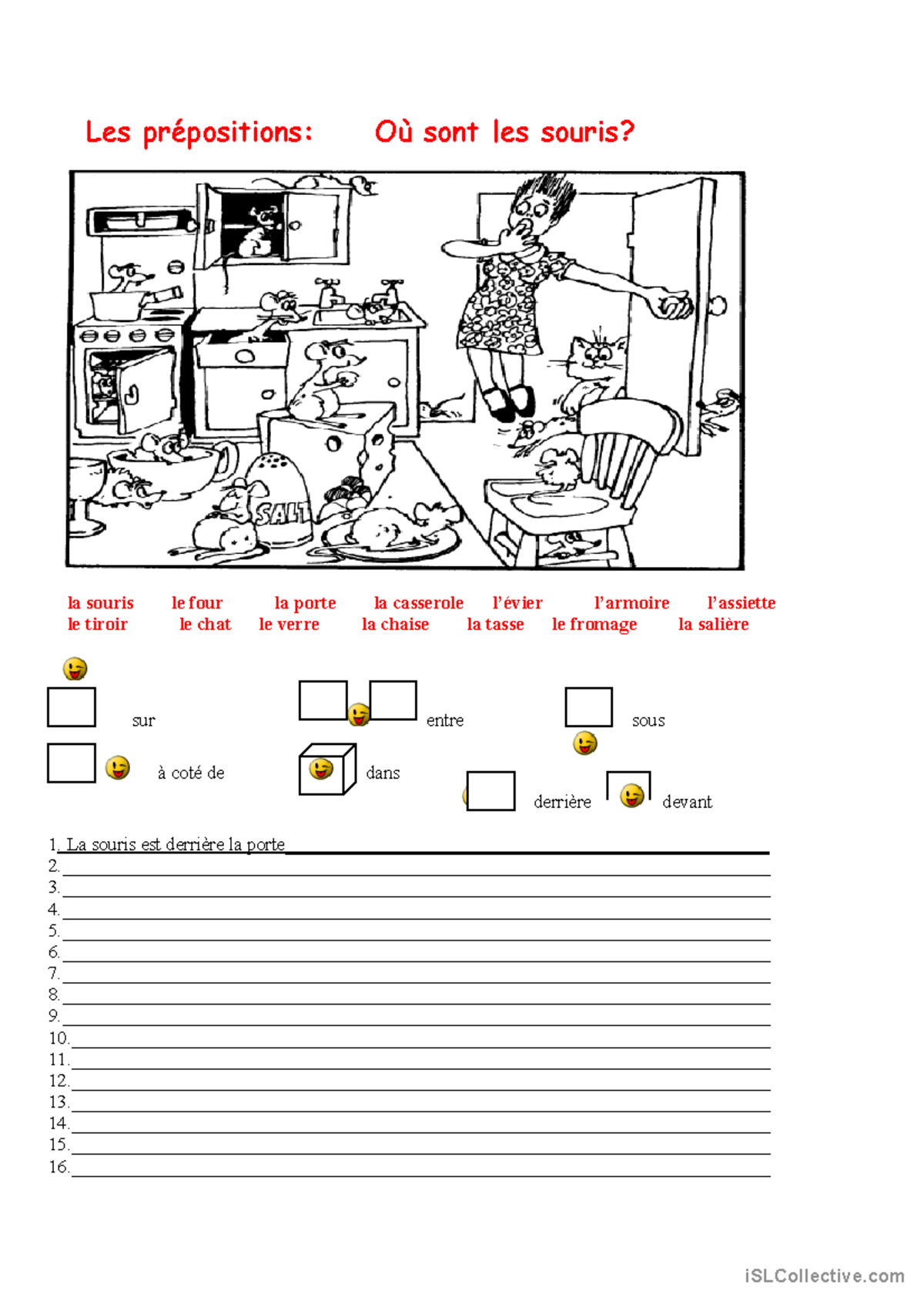 Les prépositions: Où sont les souris?

SALT

la souris le four la porte la casserole l'évier l'armoire l'assiette
le tiroir le chat le verre la chaise la tasse le fromage la salière

sur

entre

sous

à coté de

dans

derrière

devant

1. La souris est derrière la porte
2.
3.
4.
5.
6.
7.
8.
9.
10.
11.
12.
13.
14.
15.
16.

iSLCollective.com