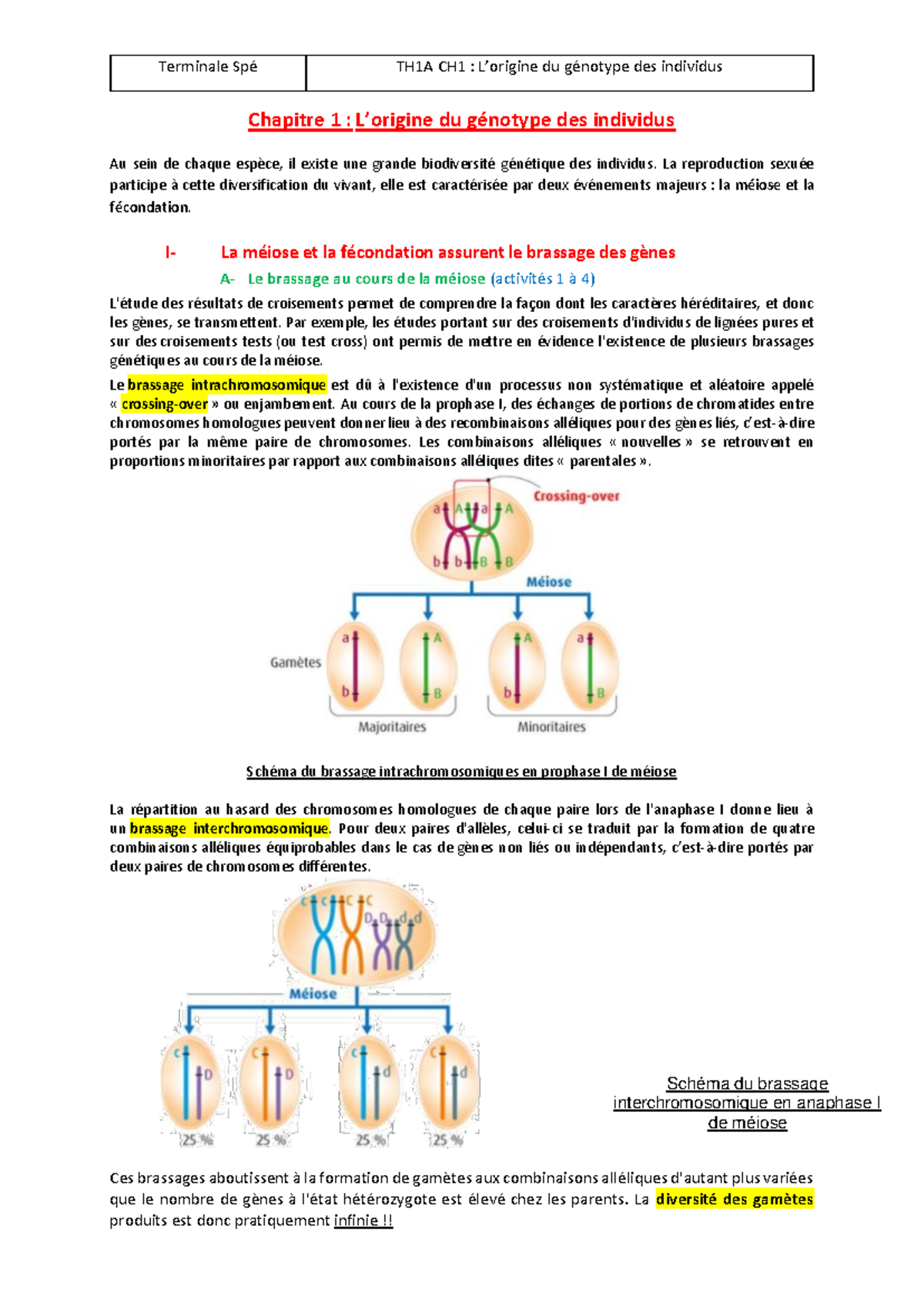 | Terminale Spé | TH1A CH1 : L'origine du génotype des individus |
|---|---|

Chapitre 1 : L'origine du génotype des individus

Au sein de chaque espèce, il existe une grande biodiversité génétique des individus. La reproduction sexuée participe à cette diversification du vivant, elle est caractérisée par deux événements majeurs : la méiose et la fécondation.

I- La méiose et la fécondation assurent le brassage des gènes

A- Le brassage au cours de la méiose (activités 1 à 4)

L'étude des résultats de croisements permet de comprendre la façon dont les caractères héréditaires, et donc les gènes, se transmettent. Par exemple, les études portant sur des croisements d'individus de lignées pures et sur des croisements tests (ou test cross) ont permis de mettre en évidence l'existence de plusieurs brassages génétiques au cours de la méiose.

Le brassage intrachromosomique est dû à l'existence d'un processus non systématique et aléatoire appelé « crossing-over » ou enjambement. Au cours de la prophase I, des échanges de portions de chromatides entre chromosomes homologues peuvent donner lieu à des recombinaisons alléliques pour des gènes liés, c'est-à-dire portés par la même paire de chromosomes. Les combinaisons alléliques « nouvelles » se retrouvent en proportions minoritaires par rapport aux combinaisons alléliques dites « parentales ».

Crossing-over
a A a A
b b B B
Méiose
Gamètes
a b
A B
A b
a B
Majoritaires
Minoritaires

Schéma du brassage intrachromosomiques en prophase I de méiose

La répartition au hasard des chromosomes homologues de chaque paire lors de l'anaphase I donne lieu à un brassage interchromosomique. Pour deux paires d'allèles, celui-ci se traduit par la formation de quatre combinaisons alléliques équiprobables dans le cas de gènes non liés ou indépendants, c'est-à-dire portés par deux paires de chromosomes différentes.

c c C C
D D d d
Méiose
c D
C D
c d
C d
25 %
25 %
25 %
25 %

Schéma du brassage interchromosomique en anaphase I de méiose

Ces brassages aboutissent à la formation de gamètes aux combinaisons alléliques d'autant plus variées que le nombre de gènes à l'état hétérozygote est élevé chez les parents. La diversité des gamètes produits est donc pratiquement infinie !!