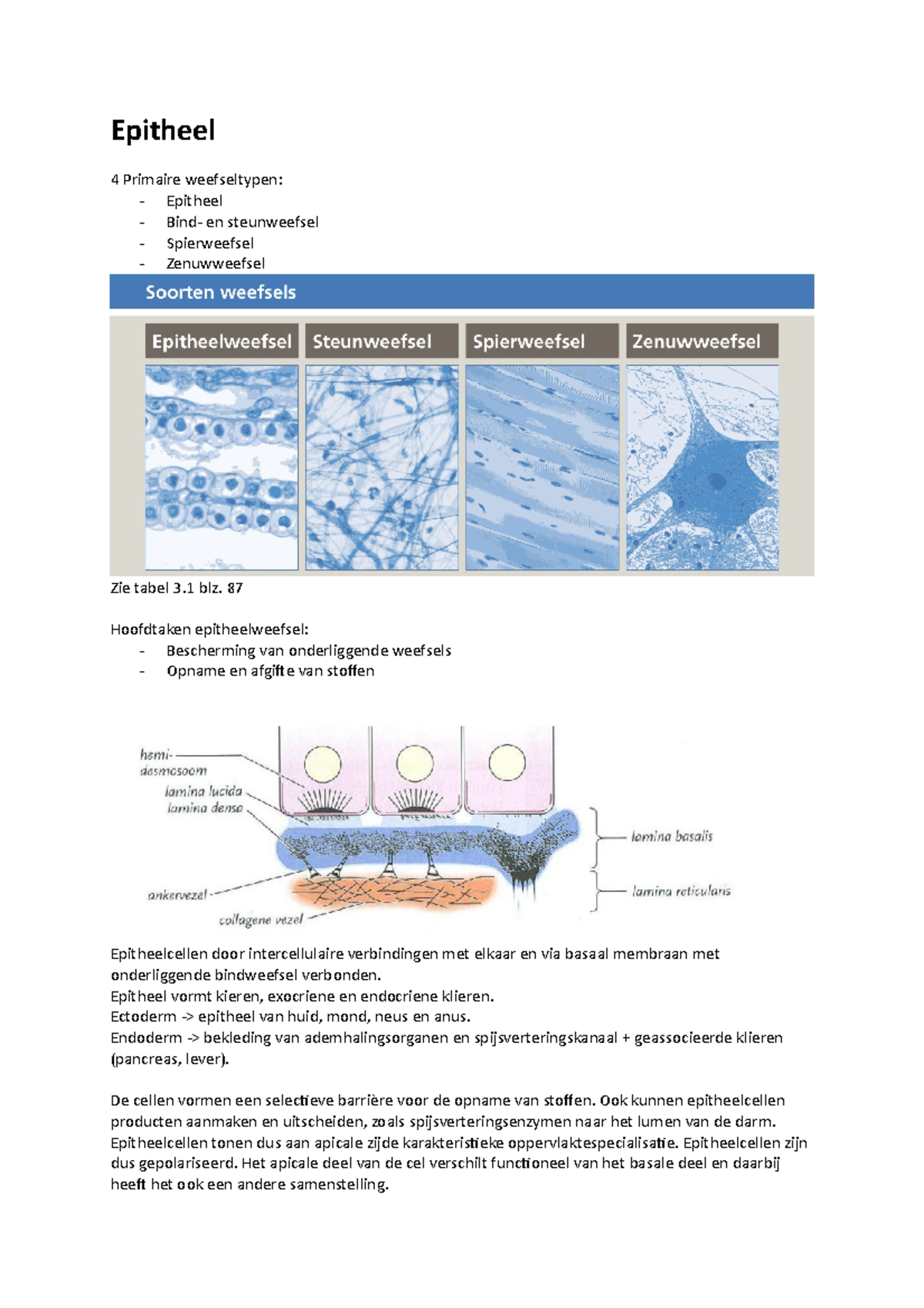 Epitheel

4 Primaire weefseltypen:
- Epitheel
- Bind- en steunweefsel
- Spierweefsel
- Zenuwweefsel

Soorten weefsels

Epitheelweefsel
Steunweefsel
Spierweefsel
Zenuwweefsel

Zie tabel 3.1 blz. 87

Hoofdtaken epitheelweefsel:
- Bescherming van onderliggende weefsels
- Opname en afgifte van stoffen

hemi-desmosoom
lamina lucida
lamina densa
ankervezel
collagene vezel
lamina basalis
lamina reticularis

Epitheelcellen door intercellulaire verbindingen met elkaar en via basaal membraan met onderliggende bindweefsel verbonden.
Epitheel vormt kieren, exocriene en endocriene klieren.
Ectoderm -> epitheel van huid, mond, neus en anus.
Endoderm -> bekleding van ademhalingsorganen en spijsverteringskanaal + geassocieerde klieren (pancreas, lever).

De cellen vormen een selectieve barrière voor de opname van stoffen. Ook kunnen epitheelcellen producten aanmaken en uitscheiden, zoals spijsverteringsenzymen naar het lumen van de darm. Epitheelcellen tonen dus aan apicale zijde karakteristieke oppervlaktespecialisatie. Epitheelcellen zijn dus gepolariseerd. Het apicale deel van de cel verschilt functioneel van het basale deel en daarbij heeft het ook een andere samenstelling.