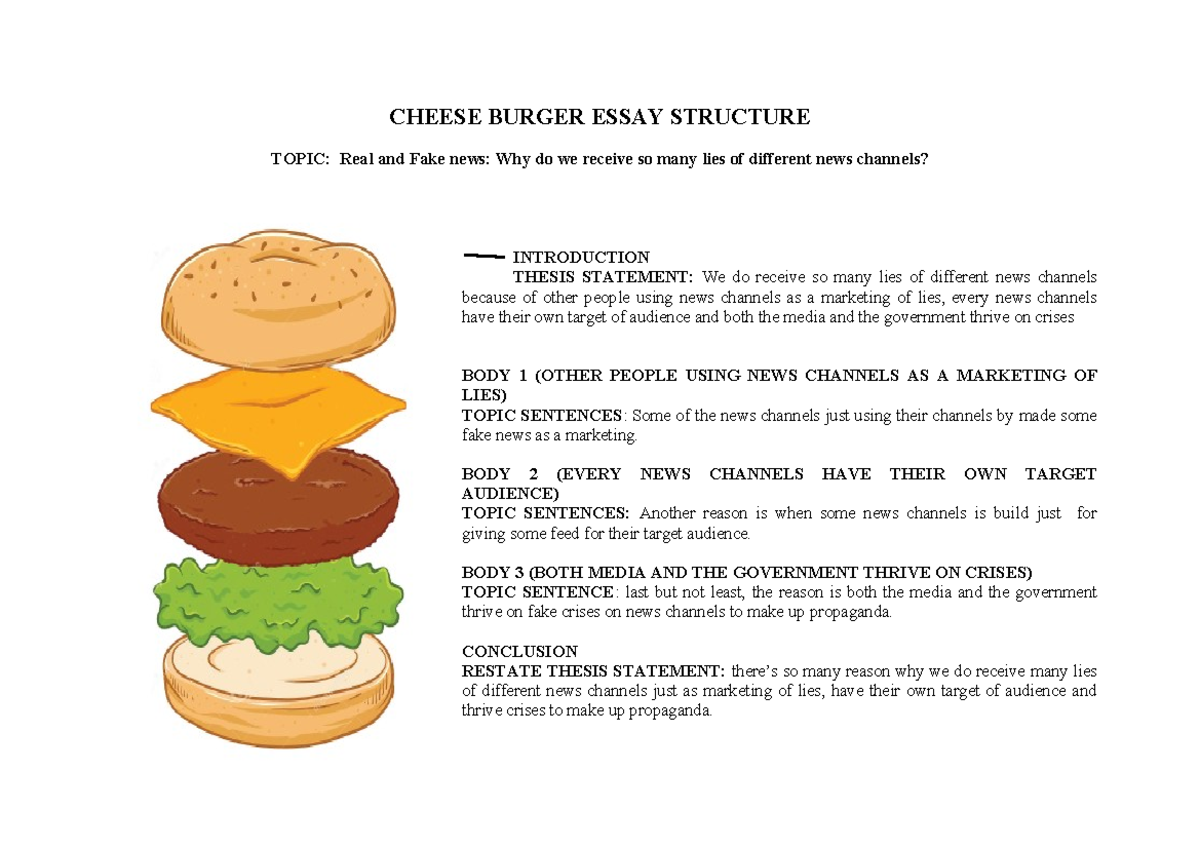 CHEESE BURGER ESSAY STRUCTURE

TOPIC: Real and Fake news: Why do we receive so many lies of different news channels?

INTRODUCTION
THESIS STATEMENT: We do receive so many lies of different news channels because of other people using news channels as a marketing of lies, every news channels have their own target of audience and both the media and the government thrive on crises

BODY 1 (OTHER PEOPLE USING NEWS CHANNELS AS A MARKETING OF LIES)
TOPIC SENTENCES: Some of the news channels just using their channels by made some fake news as a marketing.

BODY 2 (EVERY NEWS CHANNELS HAVE THEIR OWN TARGET AUDIENCE)
TOPIC SENTENCES: Another reason is when some news channels is build just for giving some feed for their target audience.

BODY 3 (BOTH MEDIA AND THE GOVERNMENT THRIVE ON CRISES)
TOPIC SENTENCE: last but not least, the reason is both the media and the government thrive on fake crises on news channels to make up propaganda.

CONCLUSION
RESTATE THESIS STATEMENT: there's so many reason why we do receive many lies of different news channels just as marketing of lies, have their own target of audience and thrive crises to make up propaganda.