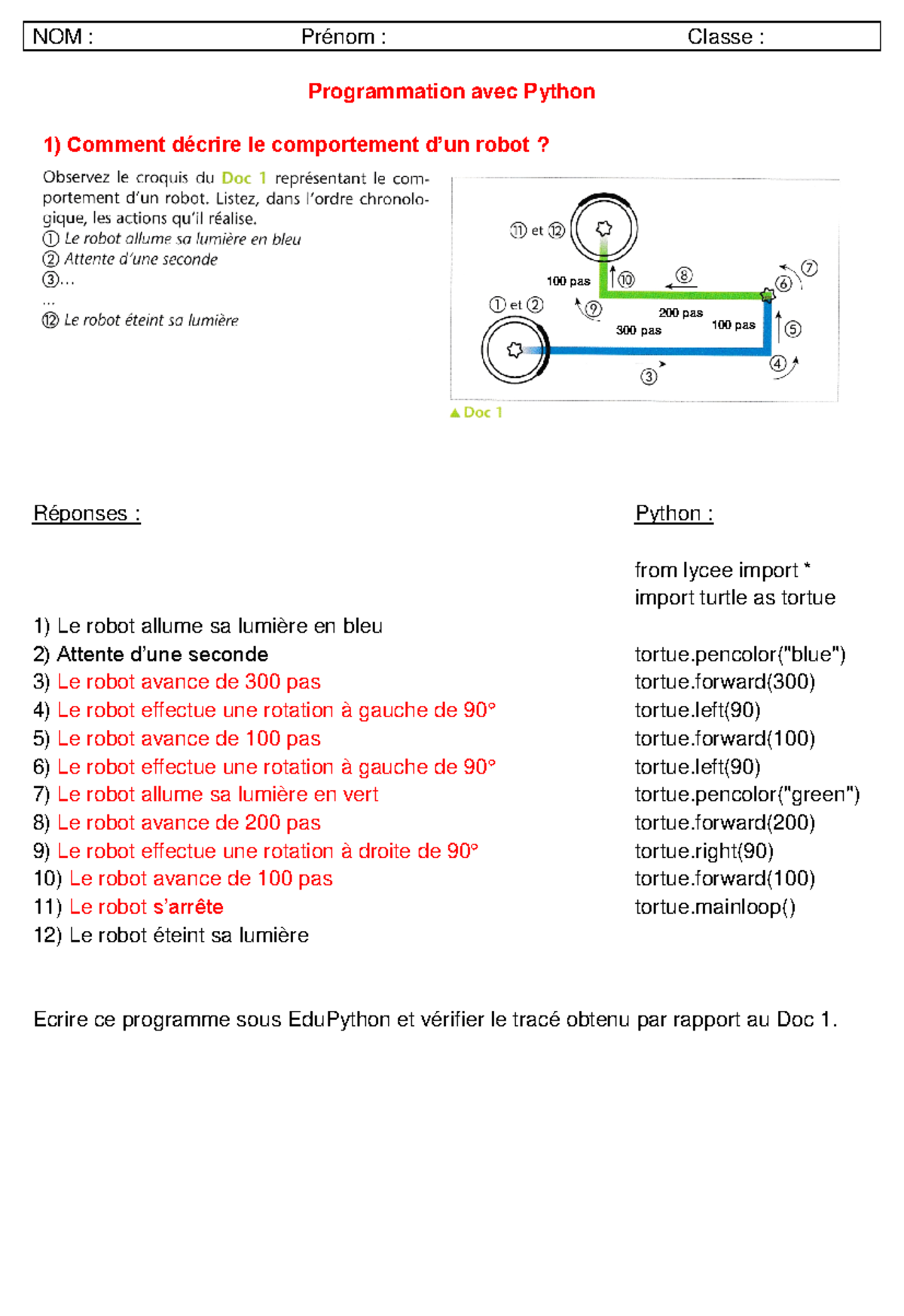 NOM : Prénom : Classe :

Programmation avec Python

1) Comment décrire le comportement d'un robot ?

Observez le croquis du Doc 1 représentant le comportement d'un robot. Listez, dans l'ordre chronologique, les actions qu'il réalise.
① Le robot allume sa lumière en bleu
② Attente d'une seconde
③...
...
⑫ Le robot éteint sa lumière

⑪ et ⑫
100 pas
⑩
⑧
⑦
⑥
① et ②
⑨
200 pas
300 pas
100 pas
⑤
④
③

▲ Doc 1

Réponses :

1) Le robot allume sa lumière en bleu
2) Attente d'une seconde
3) Le robot avance de 300 pas
4) Le robot effectue une rotation à gauche de 90°
5) Le robot avance de 100 pas
6) Le robot effectue une rotation à gauche de 90°
7) Le robot allume sa lumière en vert
8) Le robot avance de 200 pas
9) Le robot effectue une rotation à droite de 90°
10) Le robot avance de 100 pas
11) Le robot s'arrête
12) Le robot éteint sa lumière

Python :

from lycee import *
import turtle as tortue

tortue.pencolor("blue")
tortue.forward(300)
tortue.left(90)
tortue.forward(100)
tortue.left(90)
tortue.pencolor("green")
tortue.forward(200)
tortue.right(90)
tortue.forward(100)
tortue.mainloop()

Ecrire ce programme sous EduPython et vérifier le tracé obtenu par rapport au Doc 1.