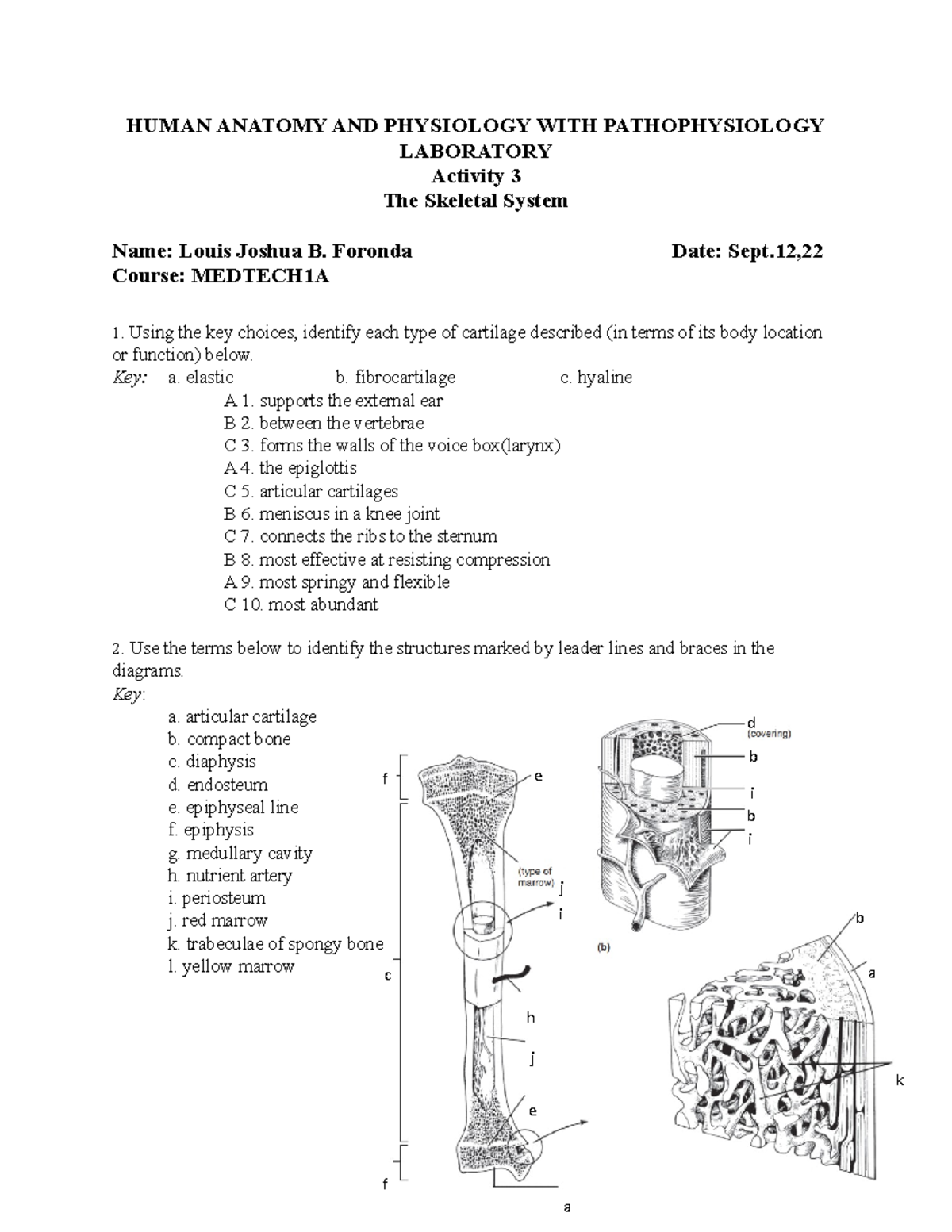 HUMAN ANATOMY AND PHYSIOLOGY WITH PATHOPHYSIOLOGY LABORATORY
Activity 3
The Skeletal System

Name: Louis Joshua B. Foronda Date: Sept.12,22
Course: MEDTECH1A

1. Using the key choices, identify each type of cartilage described (in terms of its body location or function) below.
Key: a. elastic b. fibrocartilage c. hyaline
A 1. supports the external ear
B 2. between the vertebrae
C 3. forms the walls of the voice box(larynx)
A 4. the epiglottis
C 5. articular cartilages
B 6. meniscus in a knee joint
C 7. connects the ribs to the sternum
B 8. most effective at resisting compression
A 9. most springy and flexible
C 10. most abundant

2. Use the terms below to identify the structures marked by leader lines and braces in the diagrams.
Key:
a. articular cartilage
b. compact bone
c. diaphysis
d. endosteum
e. epiphyseal line
f. epiphysis
g. medullary cavity
h. nutrient artery
i. periosteum
j. red marrow
k. trabeculae of spongy bone
l. yellow marrow

f
e
(type of marrow)
j
i
c
h
j
e
f
a
d
(covering)
b
i
b
i
(b)
b
a
k