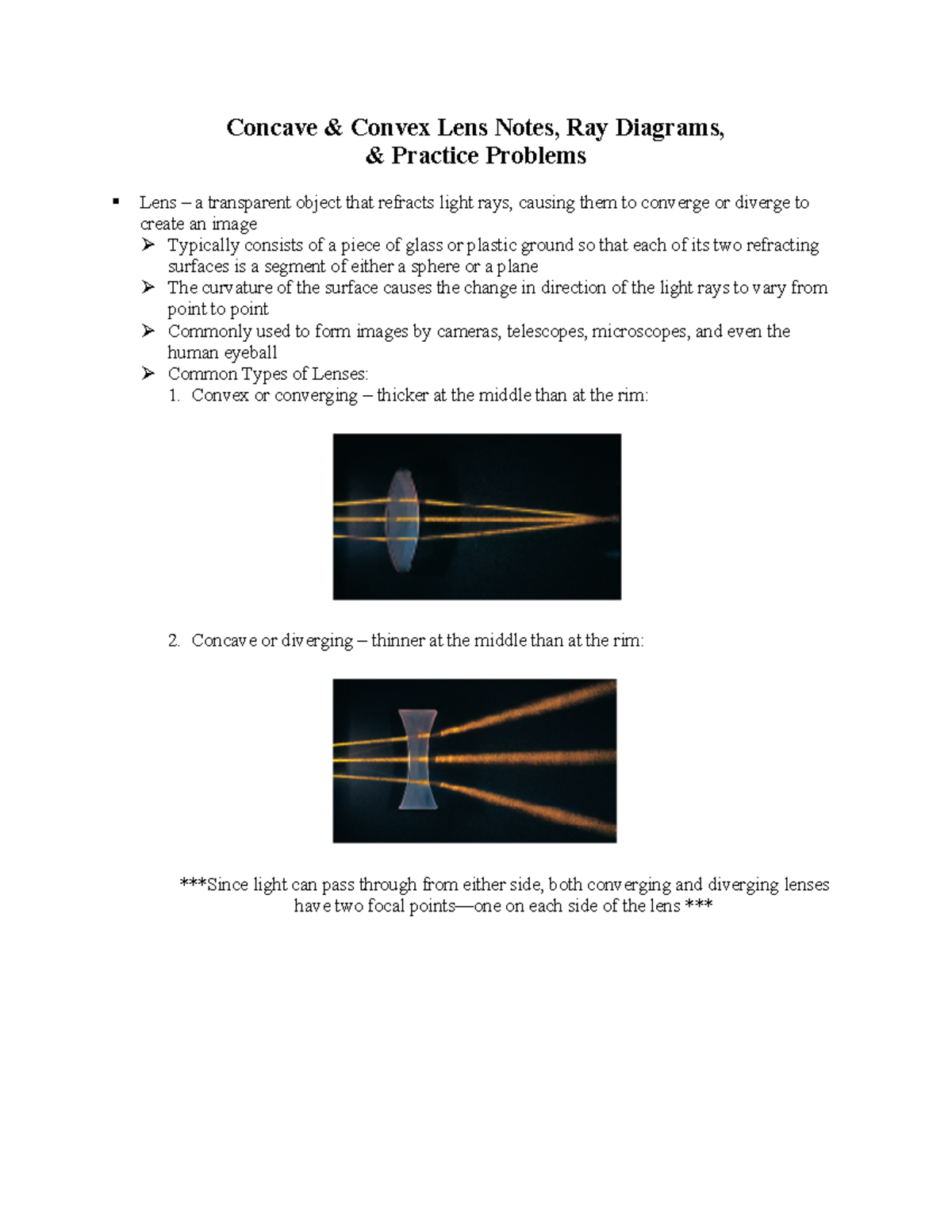 Concave & Convex Lens Notes, Ray Diagrams, & Practice Problems

▪ Lens – a transparent object that refracts light rays, causing them to converge or diverge to create an image
➢ Typically consists of a piece of glass or plastic ground so that each of its two refracting surfaces is a segment of either a sphere or a plane
➢ The curvature of the surface causes the change in direction of the light rays to vary from point to point
➢ Commonly used to form images by cameras, telescopes, microscopes, and even the human eyeball
➢ Common Types of Lenses:
1. Convex or converging – thicker at the middle than at the rim:

2. Concave or diverging – thinner at the middle than at the rim:

***Since light can pass through from either side, both converging and diverging lenses have two focal points—one on each side of the lens ***