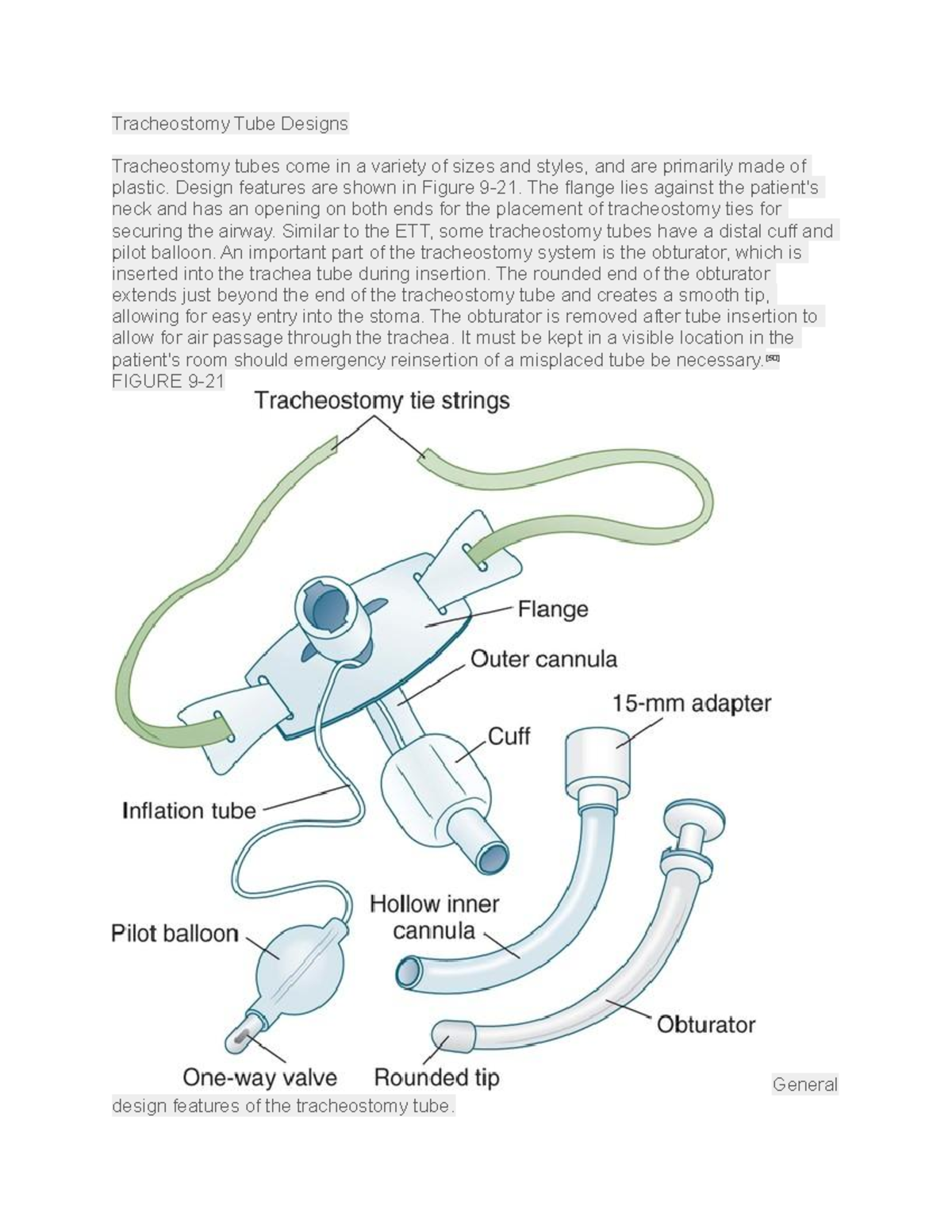 Tracheostomy Tube Designs

Tracheostomy tubes come in a variety of sizes and styles, and are primarily made of plastic. Design features are shown in Figure 9-21. The flange lies against the patient's neck and has an opening on both ends for the placement of tracheostomy ties for securing the airway. Similar to the ETT, some tracheostomy tubes have a distal cuff and pilot balloon. An important part of the tracheostomy system is the obturator, which is inserted into the trachea tube during insertion. The rounded end of the obturator extends just beyond the end of the tracheostomy tube and creates a smooth tip, allowing for easy entry into the stoma. The obturator is removed after tube insertion to allow for air passage through the trachea. It must be kept in a visible location in the patient's room should emergency reinsertion of a misplaced tube be necessary.[50]
FIGURE 9-21

Tracheostomy tie strings
Flange
Outer cannula
15-mm adapter
Cuff
Inflation tube
Hollow inner cannula
Pilot balloon
Obturator
One-way valve
Rounded tip

General design features of the tracheostomy tube.