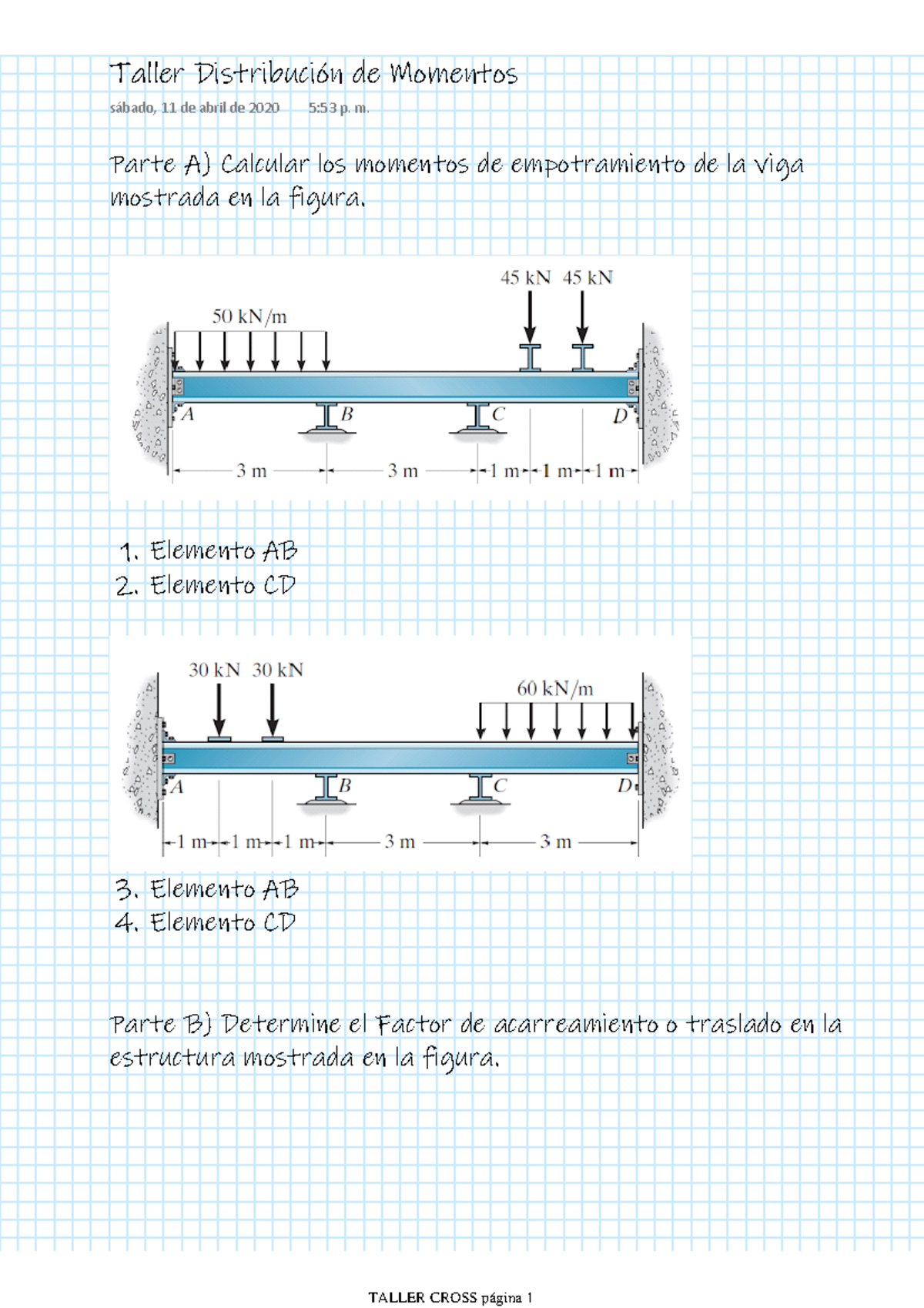 Taller Distribución de Momentos

sábado, 11 de abril de 2020 5:53 p. m.

Parte A) Calcular los momentos de empotramiento de la viga mostrada en la figura.

45 kN 45 kN
50 kN/m
A B C D
3 m 3 m 1 m 1 m 1 m

1. Elemento AB
2. Elemento CD

30 kN 30 kN
60 kN/m
A B C D
1 m 1 m 1 m 3 m 3 m

3. Elemento AB
4. Elemento CD

Parte B) Determine el Factor de acarreamiento o traslado en la estructura mostrada en la figura.

TALLER CROSS página 1