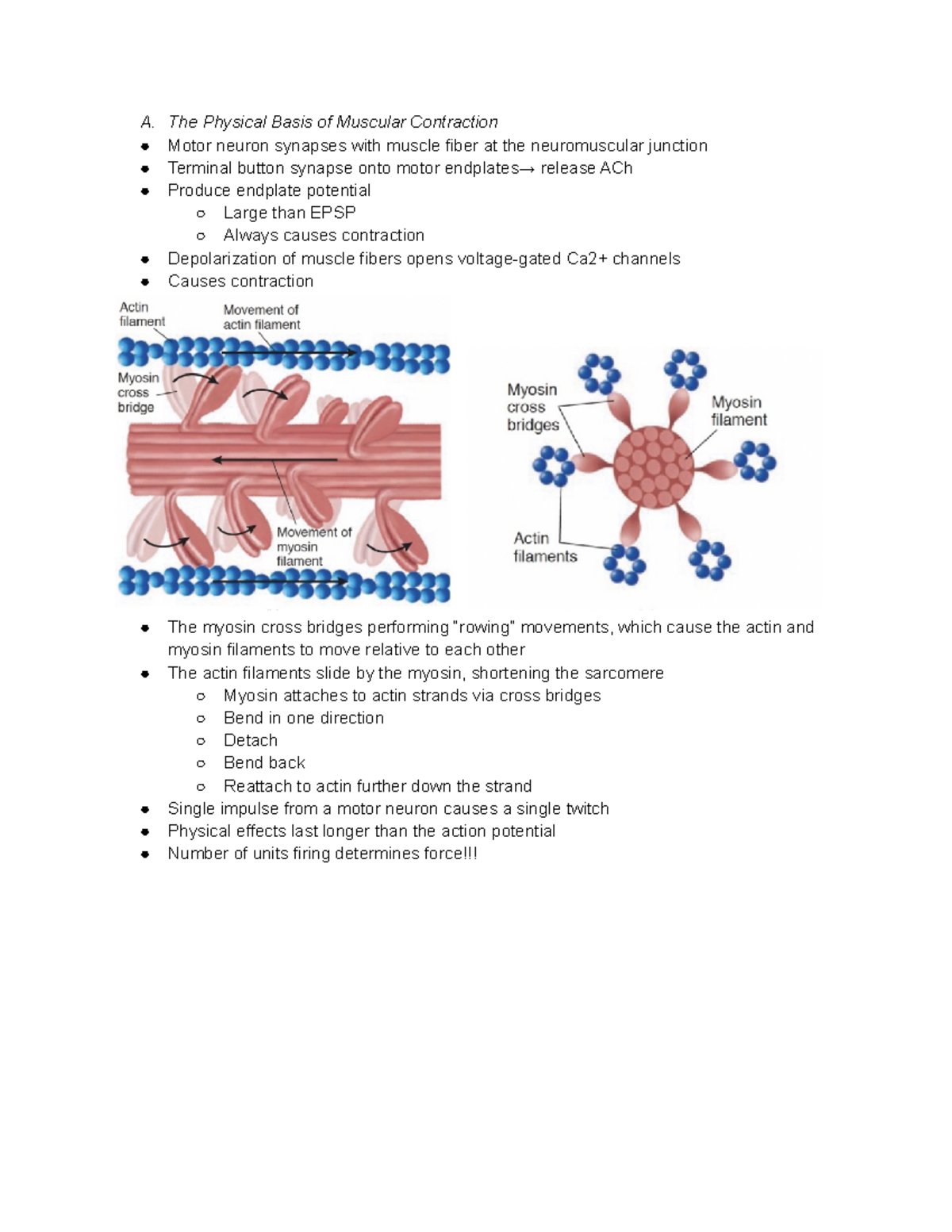 A. The Physical Basis of Muscular Contraction

- Motor neuron synapses with muscle fiber at the neuromuscular junction
- Terminal button synapse onto motor endplates→ release ACh
- Produce endplate potential
  - Large than EPSP
  - Always causes contraction
- Depolarization of muscle fibers opens voltage-gated Ca2+ channels
- Causes contraction

Actin filament
Movement of actin filament
Myosin cross bridge
Movement of myosin filament

Myosin cross bridges
Myosin filament
Actin filaments

- The myosin cross bridges performing "rowing" movements, which cause the actin and myosin filaments to move relative to each other
- The actin filaments slide by the myosin, shortening the sarcomere
  - Myosin attaches to actin strands via cross bridges
  - Bend in one direction
  - Detach
  - Bend back
  - Reattach to actin further down the strand
- Single impulse from a motor neuron causes a single twitch
- Physical effects last longer than the action potential
- Number of units firing determines force!!!