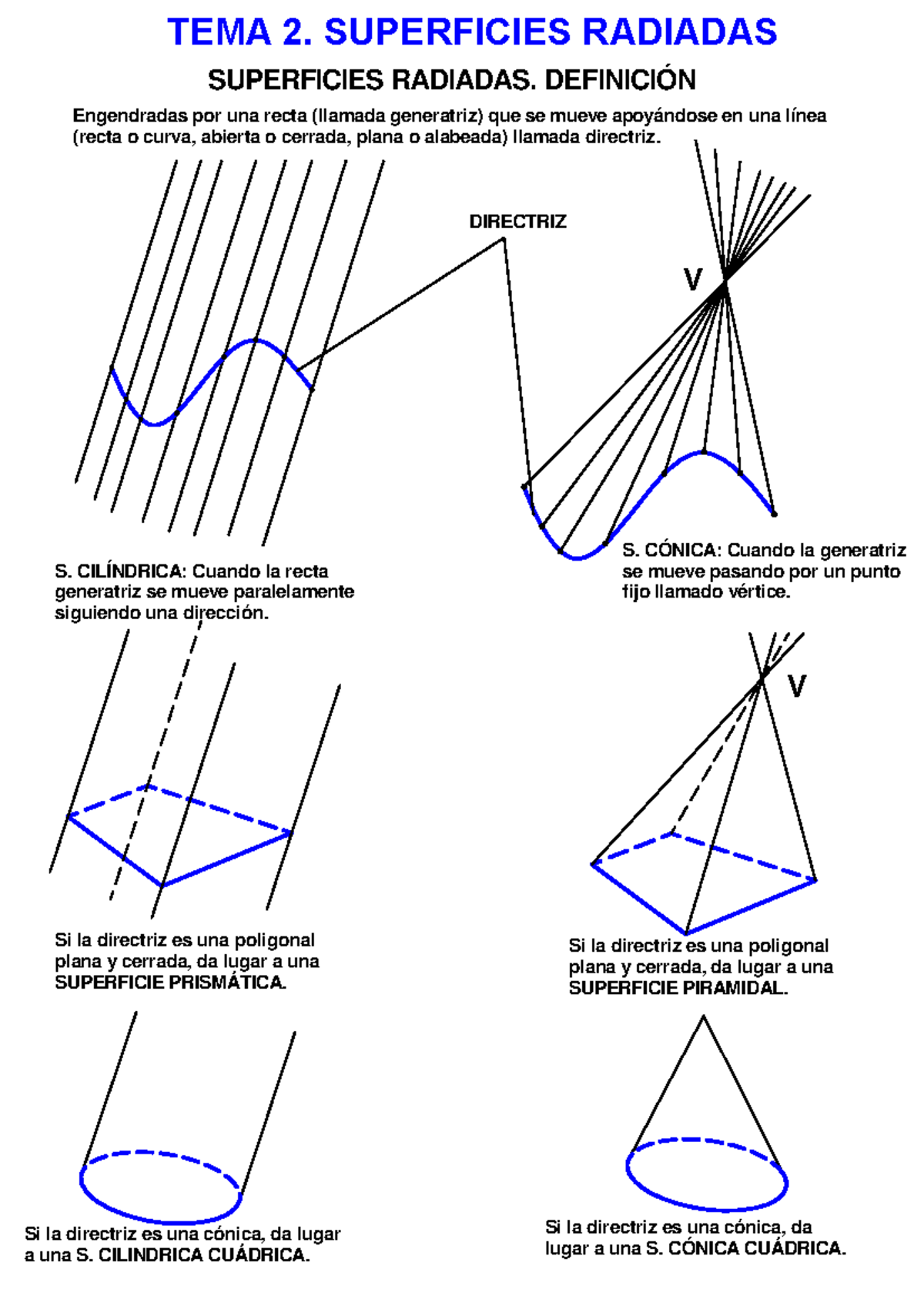 TEMA 2. SUPERFICIES RADIADAS

SUPERFICIES RADIADAS. DEFINICIÓN

Engendradas por una recta (llamada generatriz) que se mueve apoyándose en una línea (recta o curva, abierta o cerrada, plana o alabeada) llamada directriz.

DIRECTRIZ

V

S. CILÍNDRICA: Cuando la recta generatriz se mueve paralelamente siguiendo una dirección.

S. CÓNICA: Cuando la generatriz se mueve pasando por un punto fijo llamado vértice.

V

Si la directriz es una poligonal plana y cerrada, da lugar a una SUPERFICIE PRISMÁTICA.

Si la directriz es una poligonal plana y cerrada, da lugar a una SUPERFICIE PIRAMIDAL.

Si la directriz es una cónica, da lugar a una S. CILINDRICA CUÁDRICA.

Si la directriz es una cónica, da lugar a una S. CÓNICA CUÁDRICA.