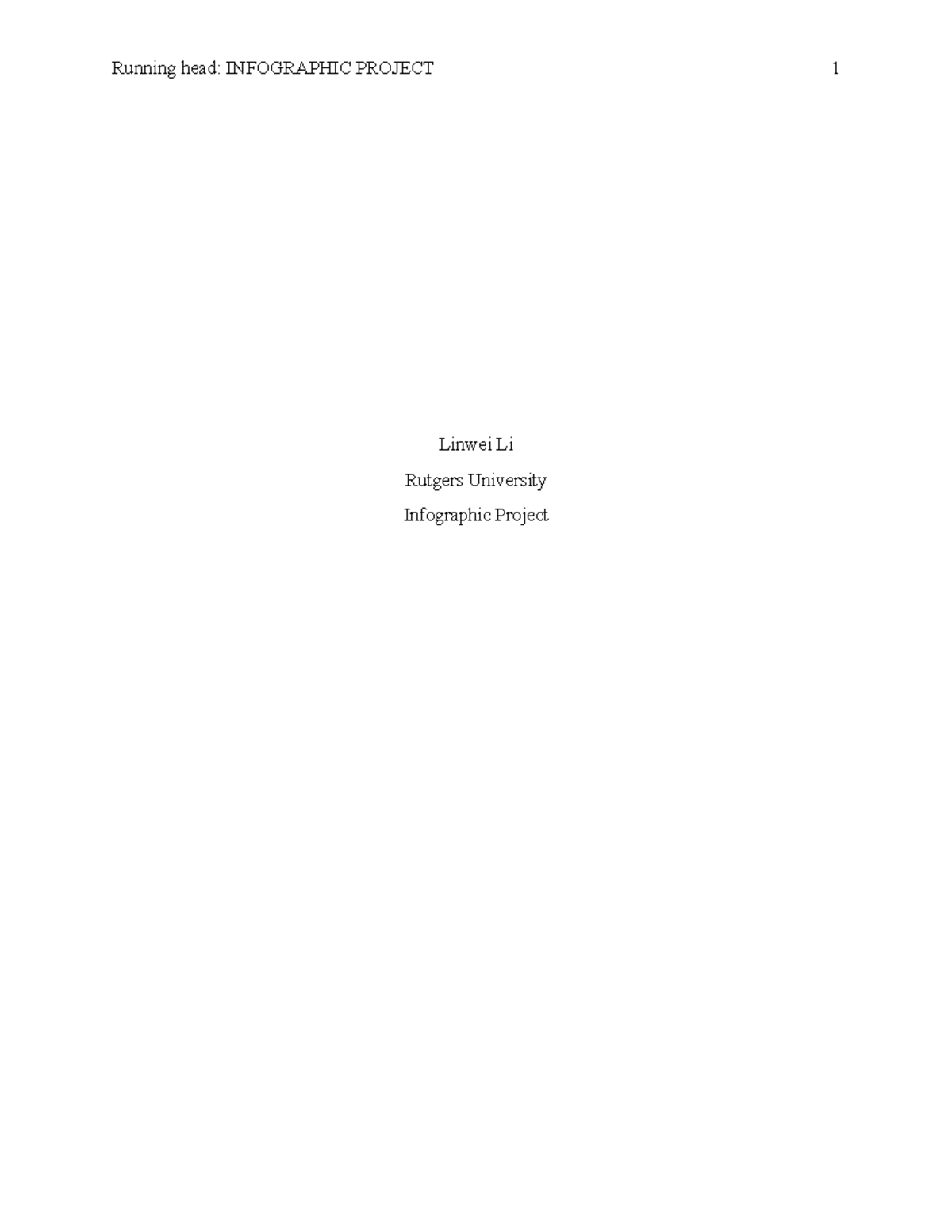 Running head: INFOGRAPHIC PROJECT 1

Linwei Li

Rutgers University

Infographic Project