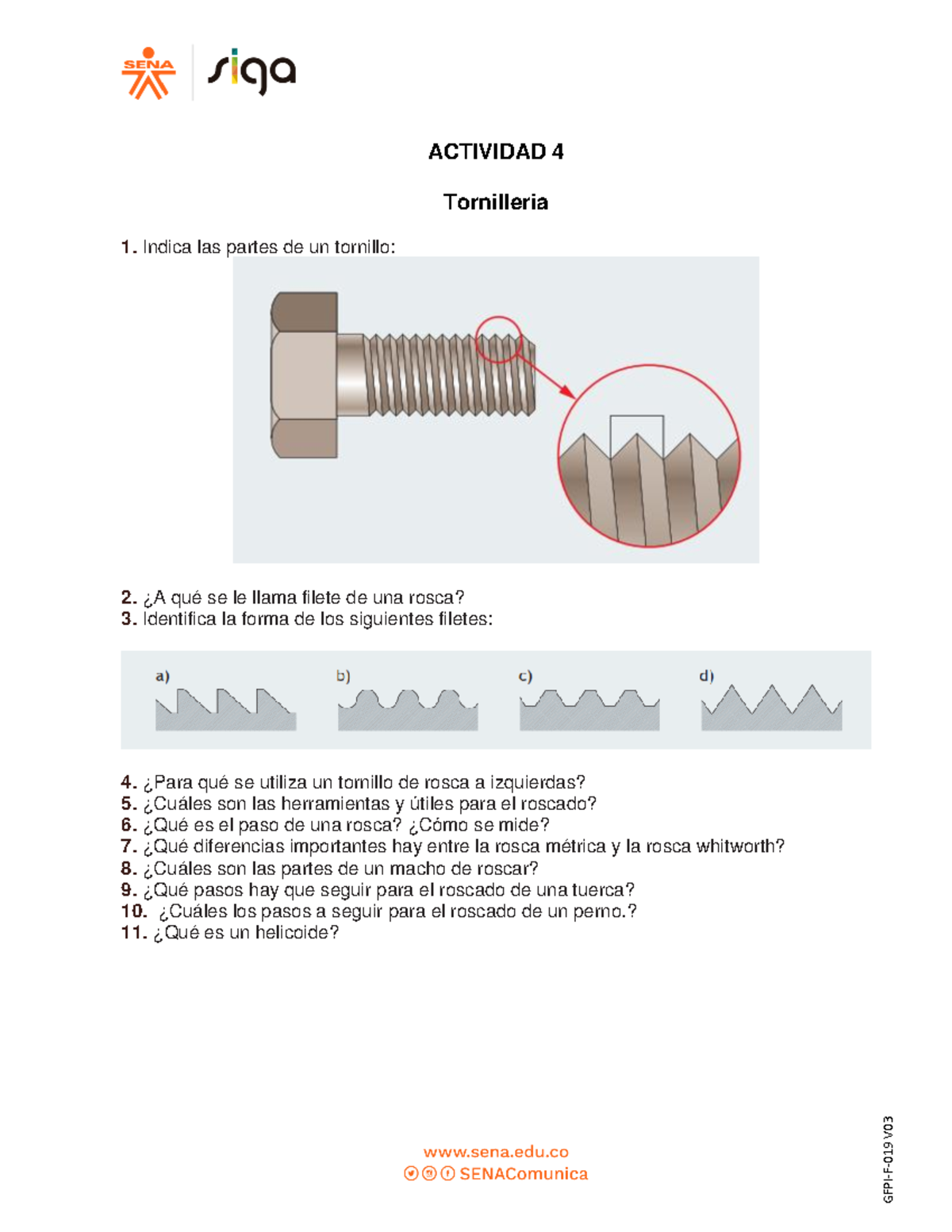 SENA siga

ACTIVIDAD 4

Tornilleria

1. Indica las partes de un tornillo:

2. ¿A qué se le llama filete de una rosca?
3. Identifica la forma de los siguientes filetes:

a) b) c) d)

4. ¿Para qué se utiliza un tornillo de rosca a izquierdas?
5. ¿Cuáles son las herramientas y útiles para el roscado?
6. ¿Qué es el paso de una rosca? ¿Cómo se mide?
7. ¿Qué diferencias importantes hay entre la rosca métrica y la rosca whitworth?
8. ¿Cuáles son las partes de un macho de roscar?
9. ¿Qué pasos hay que seguir para el roscado de una tuerca?
10. ¿Cuáles los pasos a seguir para el roscado de un perno.?
11. ¿Qué es un helicoide?

www.sena.edu.co
SENAComunica

GFPI-F-019 V03