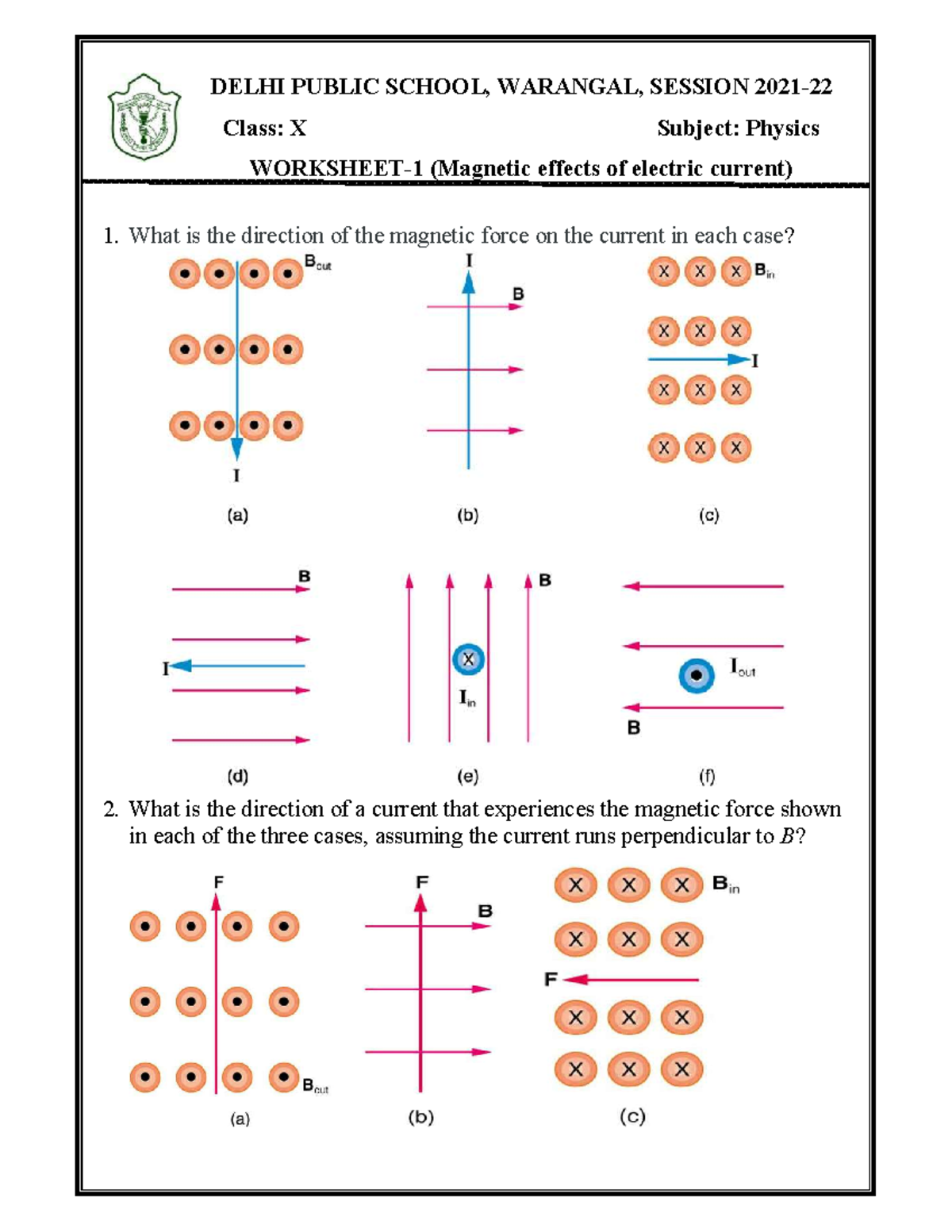 DELHI PUBLIC SCHOOL, WARANGAL, SESSION 2021-22

Class: X

Subject: Physics

WORKSHEET-1 (Magnetic effects of electric current)

1. What is the direction of the magnetic force on the current in each case?

$B_{out}$

I

(a)

I

B

(b)

$B_{in}$

I

(c)

B

I

(d)

B

$I_{in}$

(e)

$I_{out}$

B

(f)

2. What is the direction of a current that experiences the magnetic force shown in each of the three cases, assuming the current runs perpendicular to $B$?

F

$B_{out}$

(a)

F

B

(b)

$B_{in}$

F

(c)