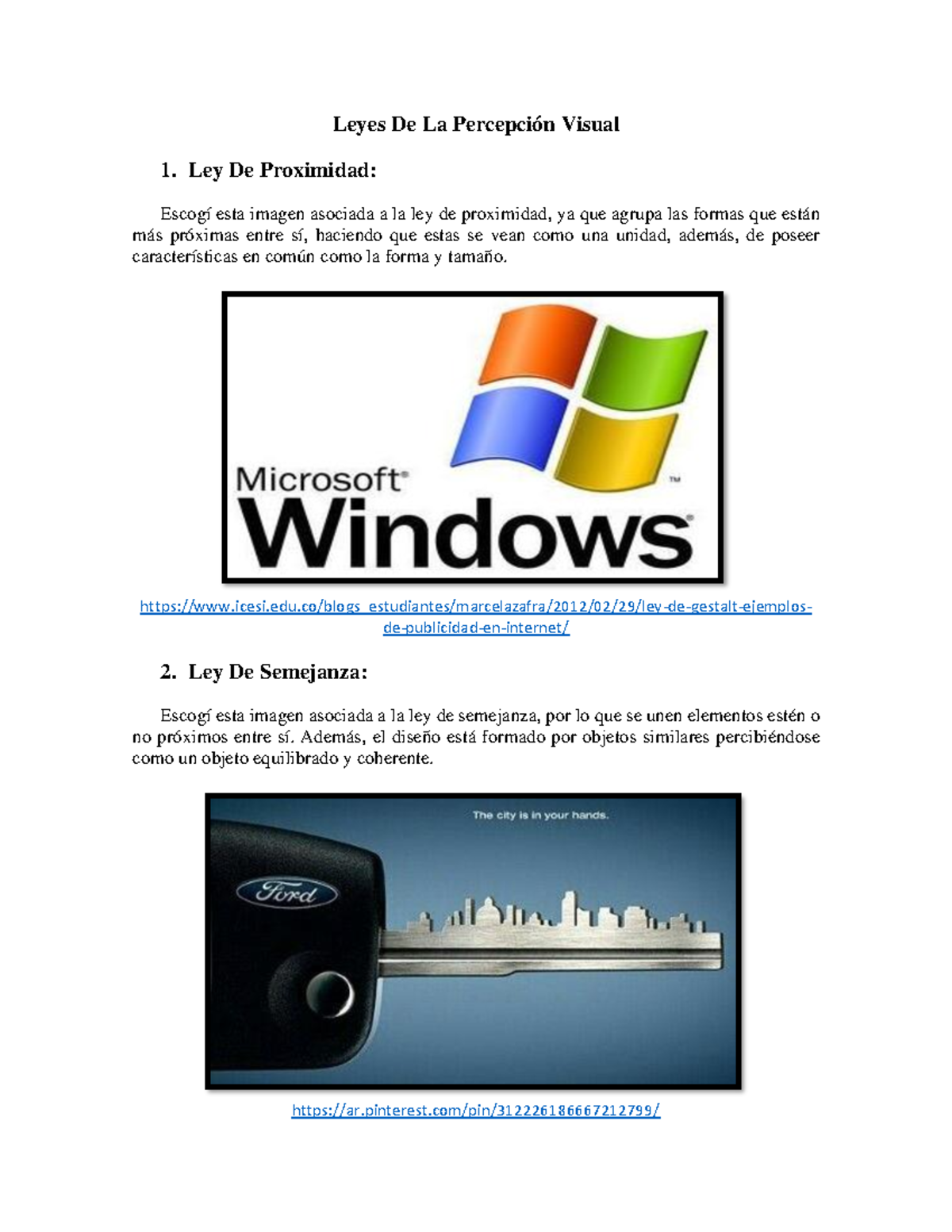 Leyes De La Percepción Visual

1. Ley De Proximidad:

Escogí esta imagen asociada a la ley de proximidad, ya que agrupa las formas que están más próximas entre sí, haciendo que estas se vean como una unidad, además, de poseer características en común como la forma y tamaño.

Microsoft®
Windows®
™

https://www.icesi.edu.co/blogs_estudiantes/marcelazafra/2012/02/29/ley-de-gestalt-ejemplos-de-publicidad-en-internet/

2. Ley De Semejanza:

Escogí esta imagen asociada a la ley de semejanza, por lo que se unen elementos estén o no próximos entre sí. Además, el diseño está formado por objetos similares percibiéndose como un objeto equilibrado y coherente.

The city is in your hands.

Ford

https://ar.pinterest.com/pin/312226186667212799/