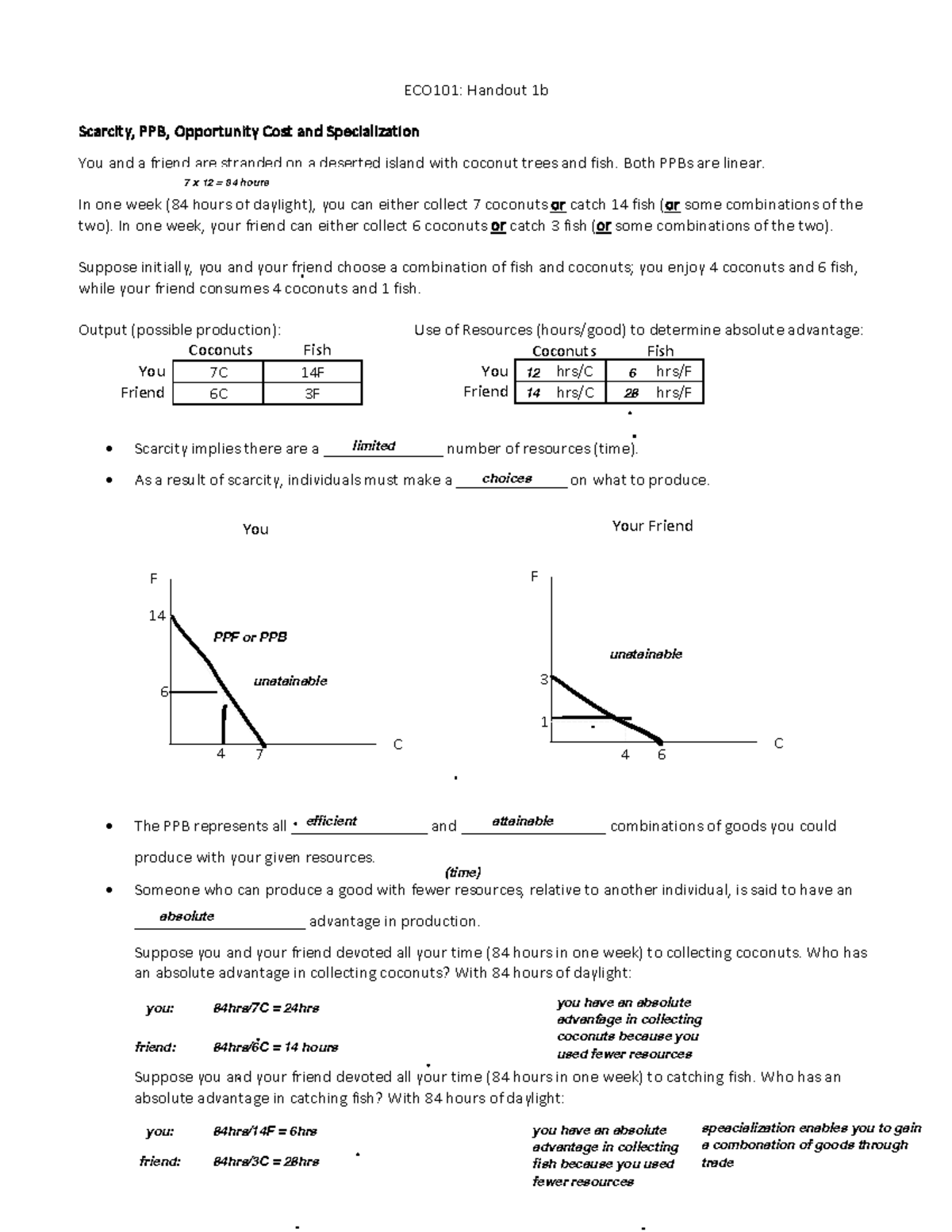 ECO101: Handout 1b

Scarcity, PPB, Opportunity Cost and Specialization

You and a friend are stranded on a deserted island with coconut trees and fish. Both PPBs are linear.

7 x 12 = 84 hours

In one week (84 hours of daylight), you can either collect 7 coconuts or catch 14 fish (or some combinations of the two). In one week, your friend can either collect 6 coconuts or catch 3 fish (or some combinations of the two).

Suppose initially, you and your friend choose a combination of fish and coconuts; you enjoy 4 coconuts and 6 fish, while your friend consumes 4 coconuts and 1 fish.

Output (possible production):

| | Coconuts | Fish |
|---|---|---|
| You | 7C | 14F |
| Friend | 6C | 3F |

Use of Resources (hours/good) to determine absolute advantage:

| | Coconuts | Fish |
|---|---|---|
| You | 12 hrs/C | 6 hrs/F |
| Friend | 14 hrs/C | 28 hrs/F |

• Scarcity implies there are a limited number of resources (time).
• As a result of scarcity, individuals must make a choices on what to produce.

You

F
14
PPF or PPB
unatainable
6
4 7
C

Your Friend

F
unatainable
3
1
4 6
C

• The PPB represents all efficient and attainable combinations of goods you could produce with your given resources.
(time)
• Someone who can produce a good with fewer resources, relative to another individual, is said to have an absolute advantage in production.

Suppose you and your friend devoted all your time (84 hours in one week) to collecting coconuts. Who has an absolute advantage in collecting coconuts? With 84 hours of daylight:

you: 84hrs/7C = 24hrs
friend: 84hrs/6C = 14 hours

you have an absolute advantage in collecting coconuts because you used fewer resources

Suppose you and your friend devoted all your time (84 hours in one week) to catching fish. Who has an absolute advantage in catching fish? With 84 hours of daylight:

you: 84hrs/14F = 6hrs
friend: 84hrs/3C = 28hrs

you have an absolute advantage in collecting fish because you used fewer resources

speacialization enables you to gain a combonation of goods through trade