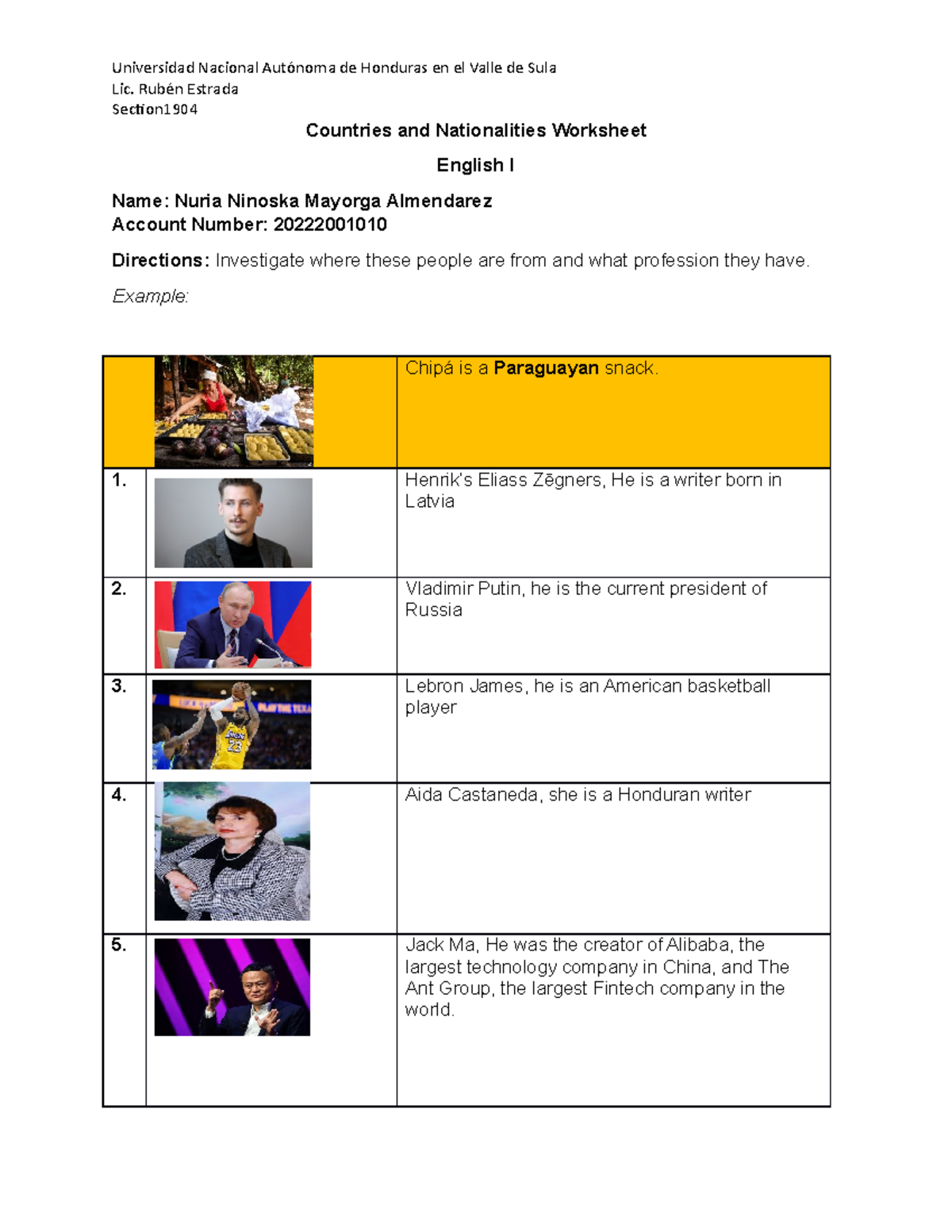 Universidad Nacional Autónoma de Honduras en el Valle de Sula
Lic. Rubén Estrada
Section1904

Countries and Nationalities Worksheet

English I

Name: Nuria Ninoska Mayorga Almendarez
Account Number: 20222001010

Directions: Investigate where these people are from and what profession they have.

Example:

| | | |
|---|---|---|
| | | Chipá is a Paraguayan snack. |
| 1. | | Henrik's Eliass Zēgners, He is a writer born in Latvia |
| 2. | | Vladimir Putin, he is the current president of Russia |
| 3. | | Lebron James, he is an American basketball player |
| 4. | | Aida Castaneda, she is a Honduran writer |
| 5. | | Jack Ma, He was the creator of Alibaba, the largest technology company in China, and The Ant Group, the largest Fintech company in the world. |