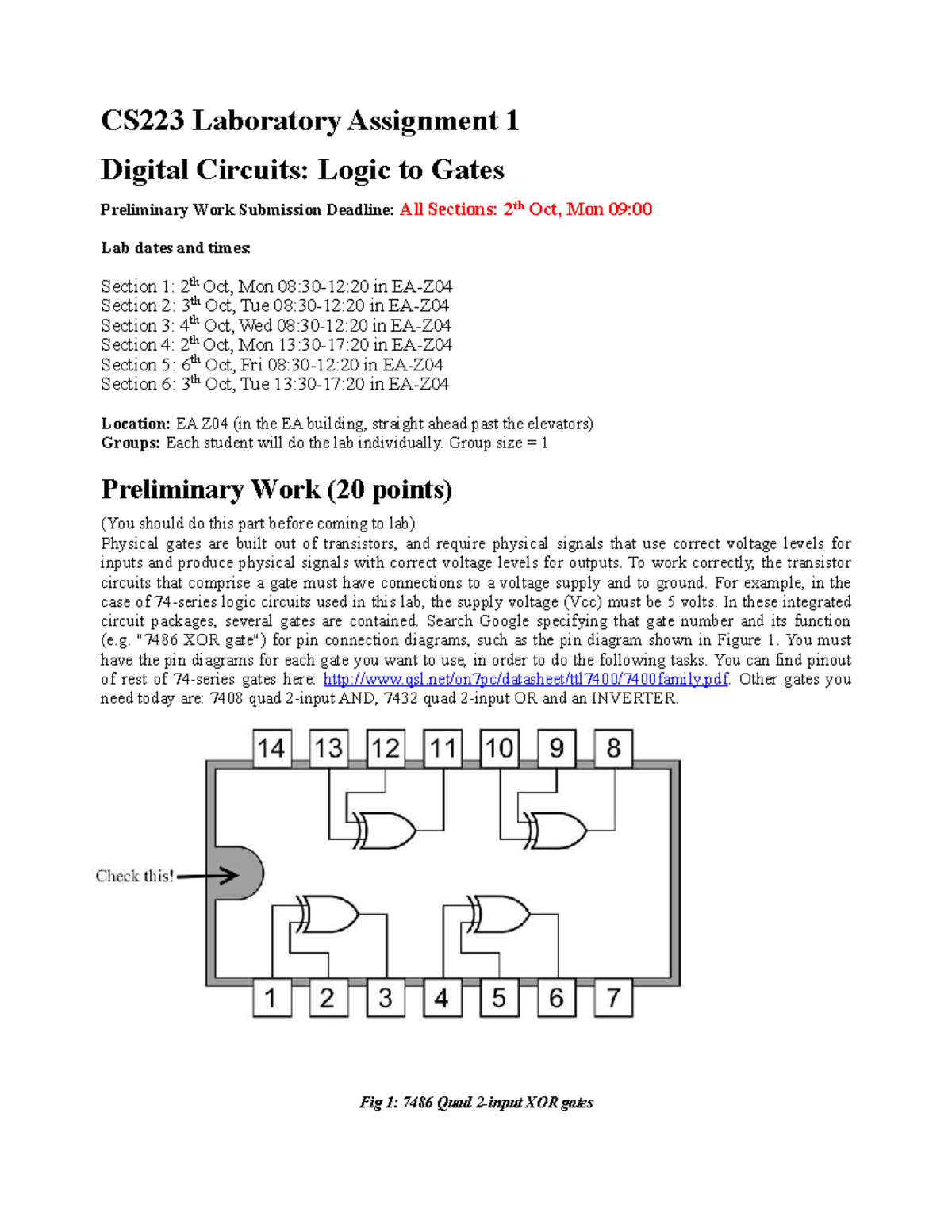 CS223 Laboratory Assignment 1

Digital Circuits: Logic to Gates

Preliminary Work Submission Deadline: All Sections: 2$^{th}$ Oct, Mon 09:00

Lab dates and times:

Section 1: 2$^{th}$ Oct, Mon 08:30-12:20 in EA-Z04
Section 2: 3$^{th}$ Oct, Tue 08:30-12:20 in EA-Z04
Section 3: 4$^{th}$ Oct, Wed 08:30-12:20 in EA-Z04
Section 4: 2$^{th}$ Oct, Mon 13:30-17:20 in EA-Z04
Section 5: 6$^{th}$ Oct, Fri 08:30-12:20 in EA-Z04
Section 6: 3$^{th}$ Oct, Tue 13:30-17:20 in EA-Z04

Location: EA Z04 (in the EA building, straight ahead past the elevators)
Groups: Each student will do the lab individually. Group size = 1

Preliminary Work (20 points)

(You should do this part before coming to lab).
Physical gates are built out of transistors, and require physical signals that use correct voltage levels for inputs and produce physical signals with correct voltage levels for outputs. To work correctly, the transistor circuits that comprise a gate must have connections to a voltage supply and to ground. For example, in the case of 74-series logic circuits used in this lab, the supply voltage (Vcc) must be 5 volts. In these integrated circuit packages, several gates are contained. Search Google specifying that gate number and its function (e.g. "7486 XOR gate") for pin connection diagrams, such as the pin diagram shown in Figure 1. You must have the pin diagrams for each gate you want to use, in order to do the following tasks. You can find pinout of rest of 74-series gates here: http://www.qsl.net/on7pc/datasheet/ttl7400/7400family.pdf. Other gates you need today are: 7408 quad 2-input AND, 7432 quad 2-input OR and an INVERTER.

14 13 12 11 10 9 8

Check this!

1 2 3 4 5 6 7

Fig 1: 7486 Quad 2-input XOR gates