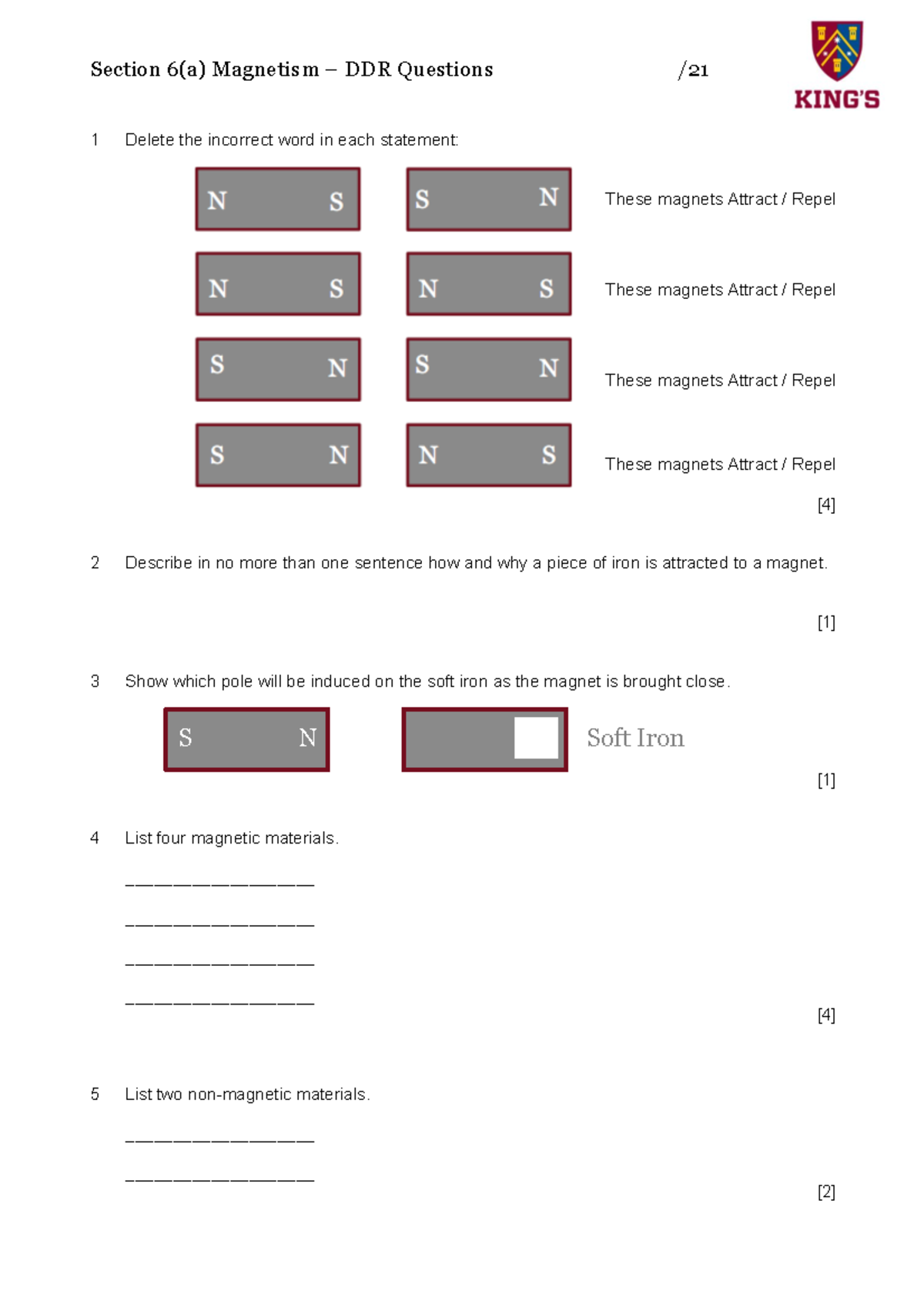 Section 6(a) Magnetism – DDR Questions /21

KING'S

1 Delete the incorrect word in each statement:

N S S N These magnets Attract / Repel

N S N S These magnets Attract / Repel

S N S N These magnets Attract / Repel

S N N S These magnets Attract / Repel

[4]

2 Describe in no more than one sentence how and why a piece of iron is attracted to a magnet.

[1]

3 Show which pole will be induced on the soft iron as the magnet is brought close.

S N Soft Iron

[1]

4 List four magnetic materials.

_______________

_______________

_______________

_______________

[4]

5 List two non-magnetic materials.

_______________

_______________

[2]