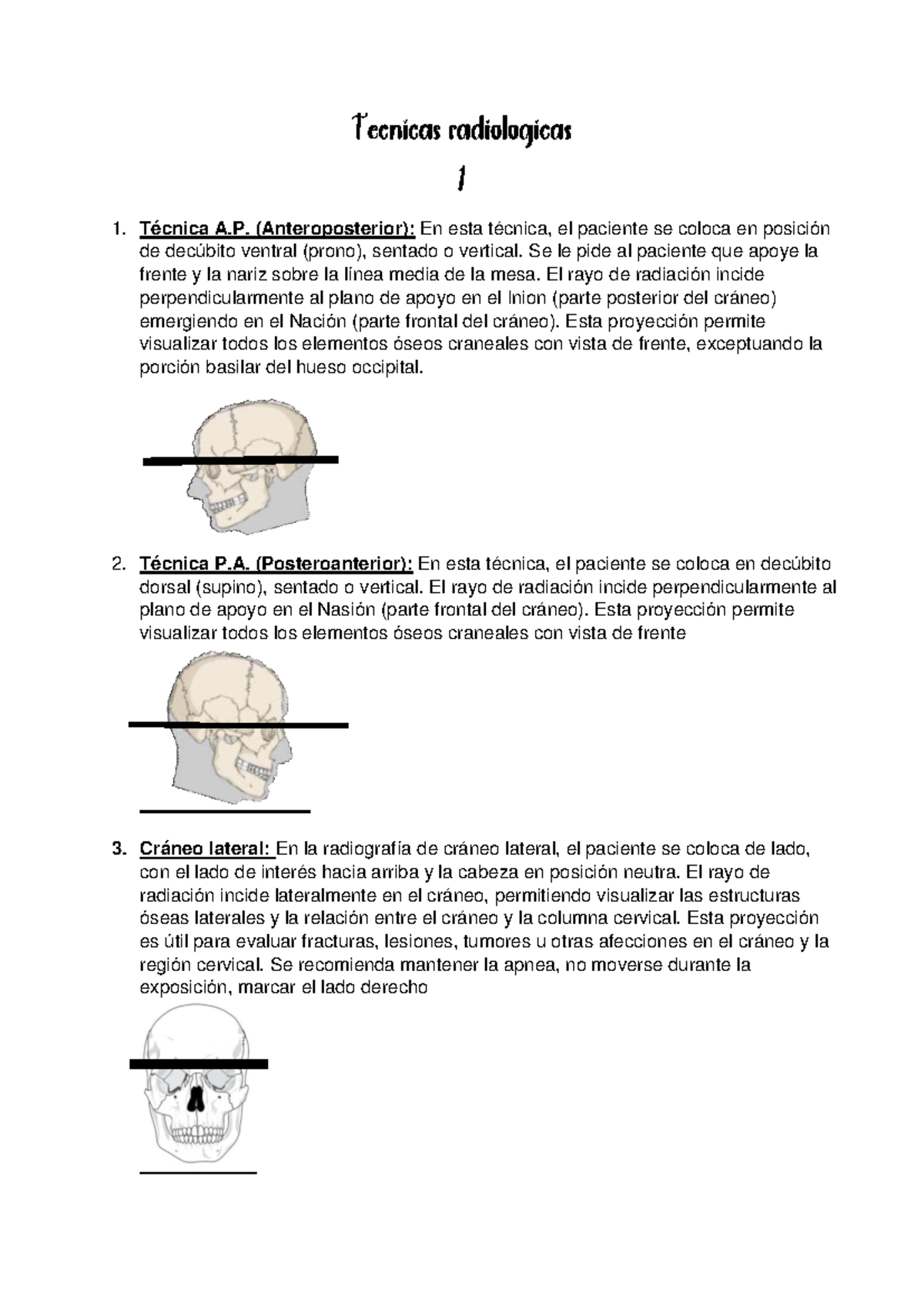 Tecnicas radiologicas

1

1. Técnica A.P. (Anteroposterior): En esta técnica, el paciente se coloca en posición de decúbito ventral (prono), sentado o vertical. Se le pide al paciente que apoye la frente y la nariz sobre la línea media de la mesa. El rayo de radiación incide perpendicularmente al plano de apoyo en el Inion (parte posterior del cráneo) emergiendo en el Nación (parte frontal del cráneo). Esta proyección permite visualizar todos los elementos óseos craneales con vista de frente, exceptuando la porción basilar del hueso occipital.

2. Técnica P.A. (Posteroanterior): En esta técnica, el paciente se coloca en decúbito dorsal (supino), sentado o vertical. El rayo de radiación incide perpendicularmente al plano de apoyo en el Nasión (parte frontal del cráneo). Esta proyección permite visualizar todos los elementos óseos craneales con vista de frente

3. Cráneo lateral: En la radiografía de cráneo lateral, el paciente se coloca de lado, con el lado de interés hacia arriba y la cabeza en posición neutra. El rayo de radiación incide lateralmente en el cráneo, permitiendo visualizar las estructuras óseas laterales y la relación entre el cráneo y la columna cervical. Esta proyección es útil para evaluar fracturas, lesiones, tumores u otras afecciones en el cráneo y la región cervical. Se recomienda mantener la apnea, no moverse durante la exposición, marcar el lado derecho