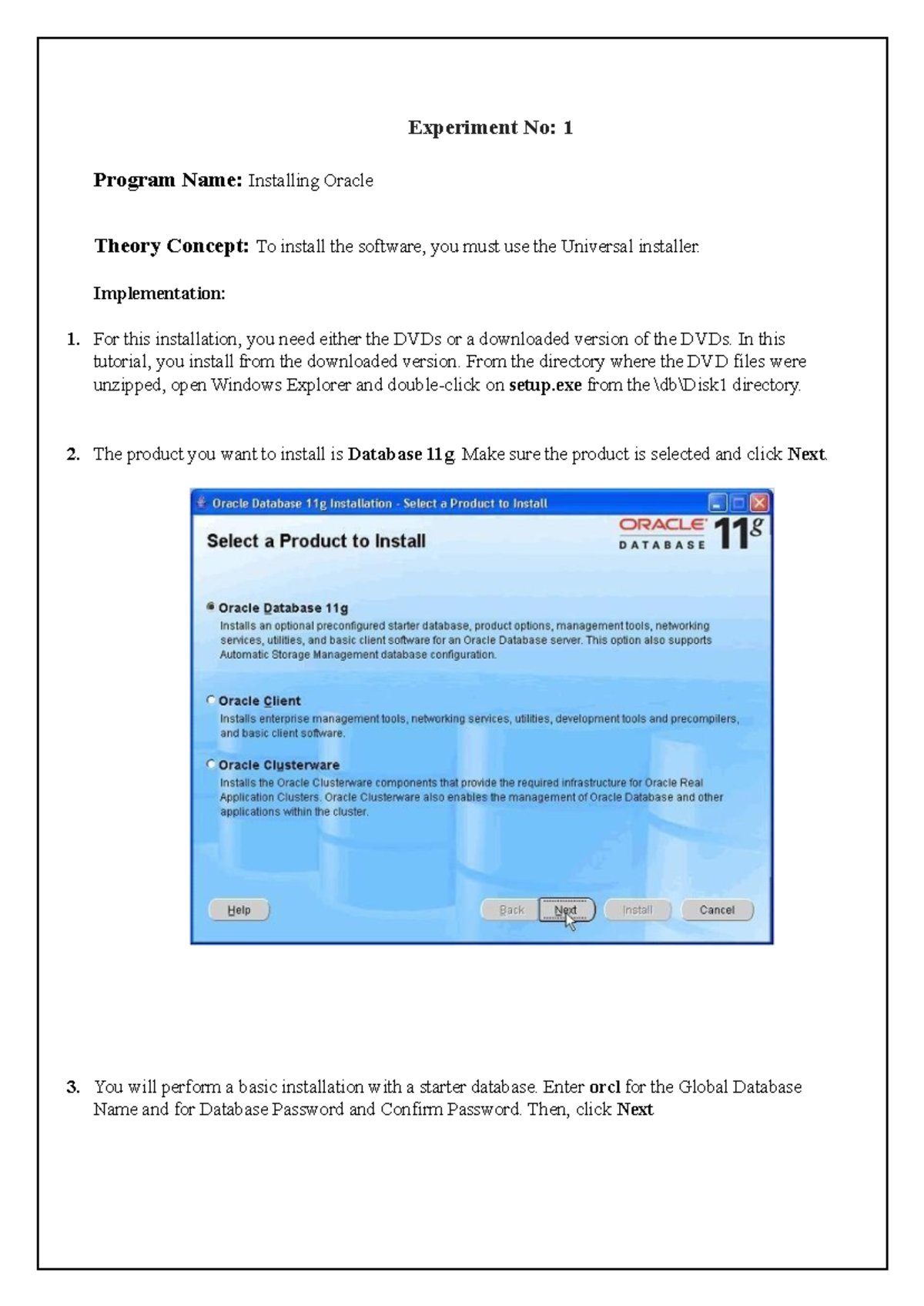 Experiment No: 1

Program Name: Installing Oracle

Theory Concept: To install the software, you must use the Universal installer.

Implementation:

1. For this installation, you need either the DVDs or a downloaded version of the DVDs. In this tutorial, you install from the downloaded version. From the directory where the DVD files were unzipped, open Windows Explorer and double-click on setup.exe from the \db\Disk1 directory.

2. The product you want to install is Database 11g. Make sure the product is selected and click Next.

Oracle Database 11g Installation - Select a Product to Install

Select a Product to Install

ORACLE DATABASE 11g

Oracle Database 11g
Installs an optional preconfigured starter database, product options, management tools, networking services, utilities, and basic client software for an Oracle Database server. This option also supports Automatic Storage Management database configuration.

Oracle Client
Installs enterprise management tools, networking services, utilities, development tools and precompilers, and basic client software.

Oracle Clusterware
Installs the Oracle Clusterware components that provide the required infrastructure for Oracle Real Application Clusters. Oracle Clusterware also enables the management of Oracle Database and other applications within the cluster.

Help Back Next Install Cancel

3. You will perform a basic installation with a starter database. Enter orcl for the Global Database Name and for Database Password and Confirm Password. Then, click Next