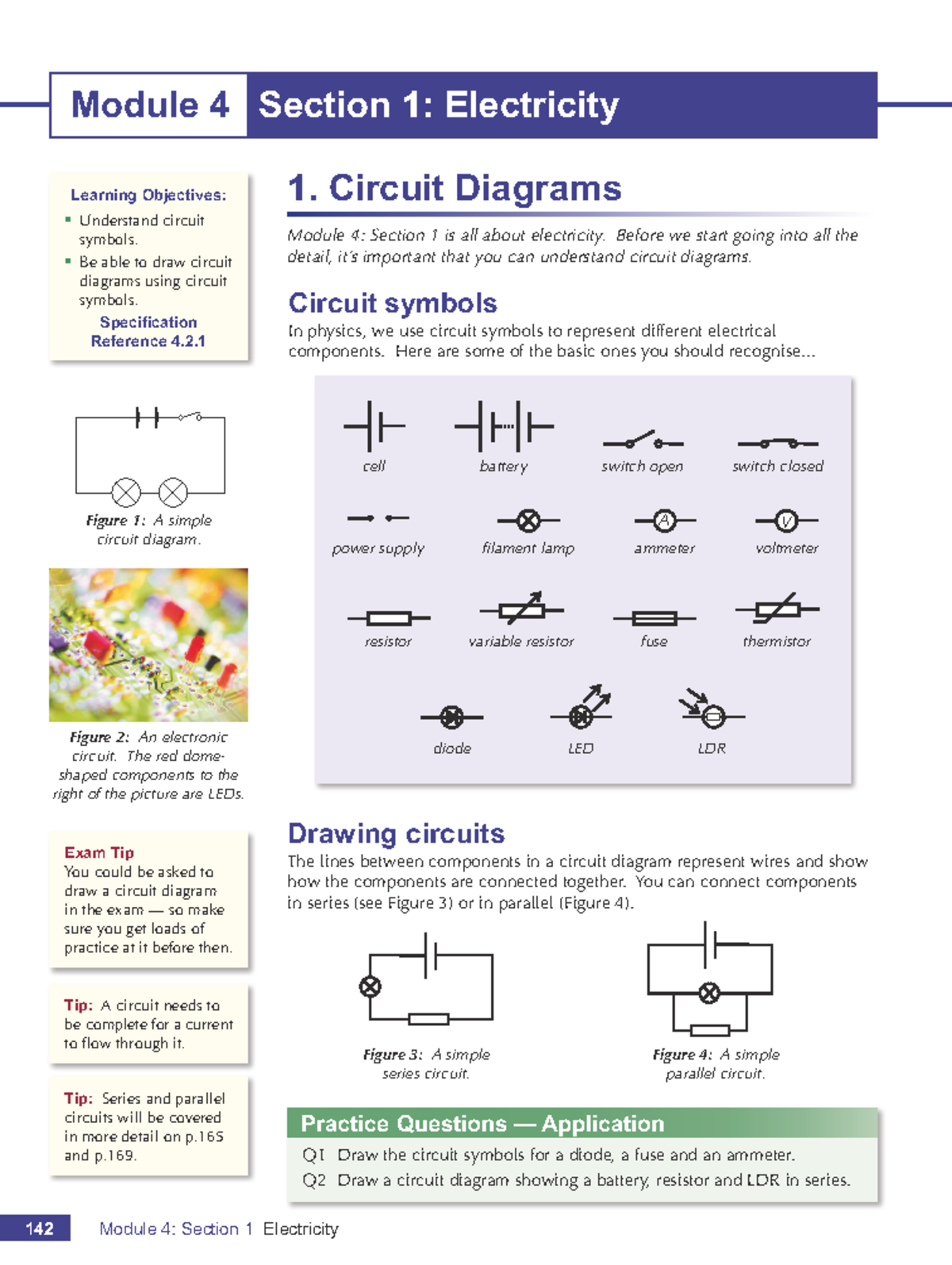 Module 4 Section 1: Electricity

Learning Objectives:
- Understand circuit symbols.
- Be able to draw circuit diagrams using circuit symbols.

Specification Reference 4.2.1

Figure 1: A simple circuit diagram.

Figure 2: An electronic circuit. The red dome-shaped components to the right of the picture are LEDs.

Exam Tip
You could be asked to draw a circuit diagram in the exam — so make sure you get loads of practice at it before then.

Tip: A circuit needs to be complete for a current to flow through it.

Tip: Series and parallel circuits will be covered in more detail on p.165 and p.169.

1. Circuit Diagrams

Module 4: Section 1 is all about electricity. Before we start going into all the detail, it's important that you can understand circuit diagrams.

Circuit symbols

In physics, we use circuit symbols to represent different electrical components. Here are some of the basic ones you should recognise...

cell
battery
switch open
switch closed
power supply
filament lamp
A
ammeter
V
voltmeter
resistor
variable resistor
fuse
thermistor
diode
LED
LDR

Drawing circuits

The lines between components in a circuit diagram represent wires and show how the components are connected together. You can connect components in series (see Figure 3) or in parallel (Figure 4).

Figure 3: A simple series circuit.

Figure 4: A simple parallel circuit.

Practice Questions — Application

Q1 Draw the circuit symbols for a diode, a fuse and an ammeter.
Q2 Draw a circuit diagram showing a battery, resistor and LDR in series.

142 Module 4: Section 1 Electricity