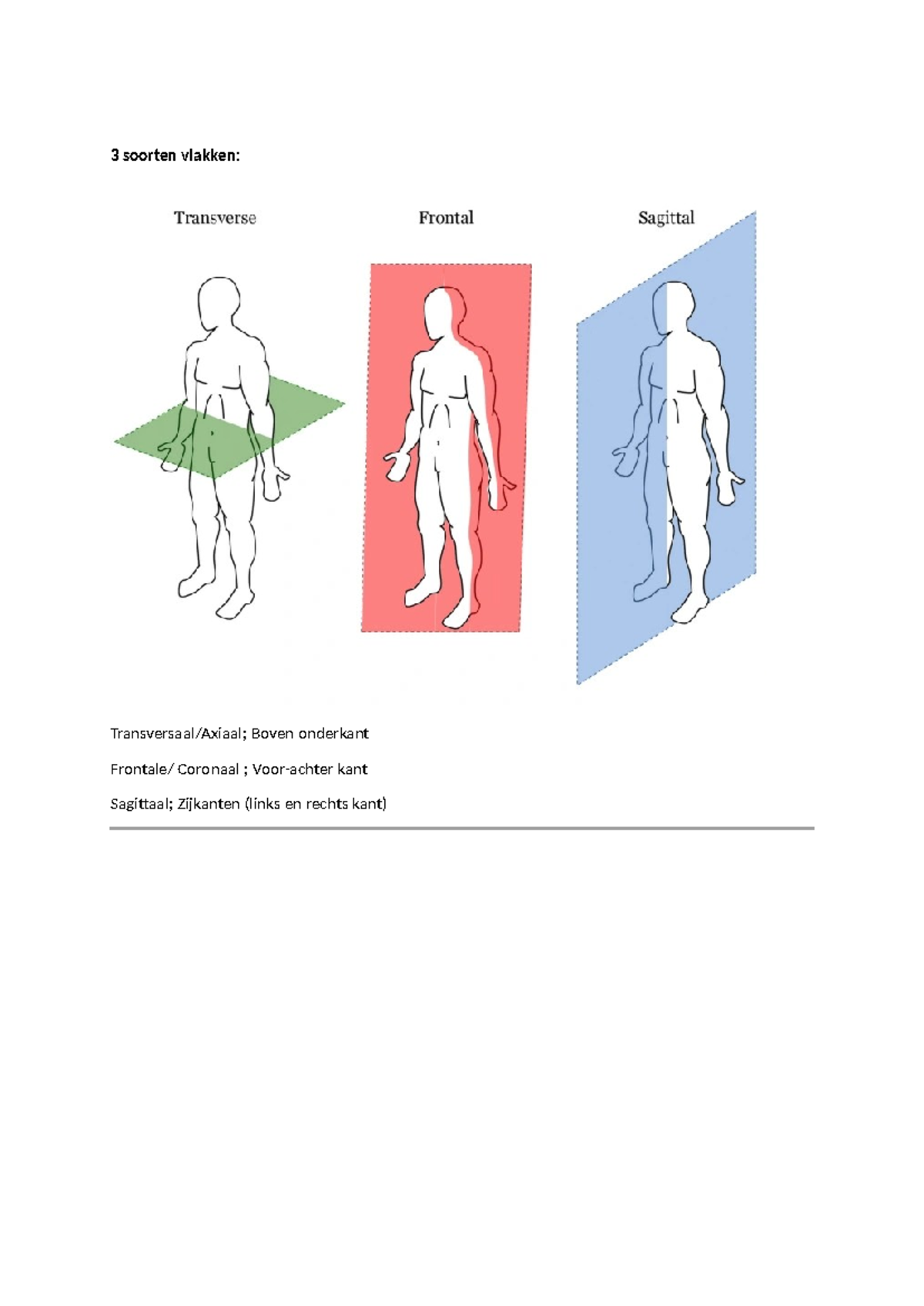 3 soorten vlakken:

Transverse

Frontal

Sagittal

Transversaal/Axiaal; Boven onderkant

Frontale/ Coronaal ; Voor-achter kant

Sagittaal; Zijkanten (links en rechts kant)