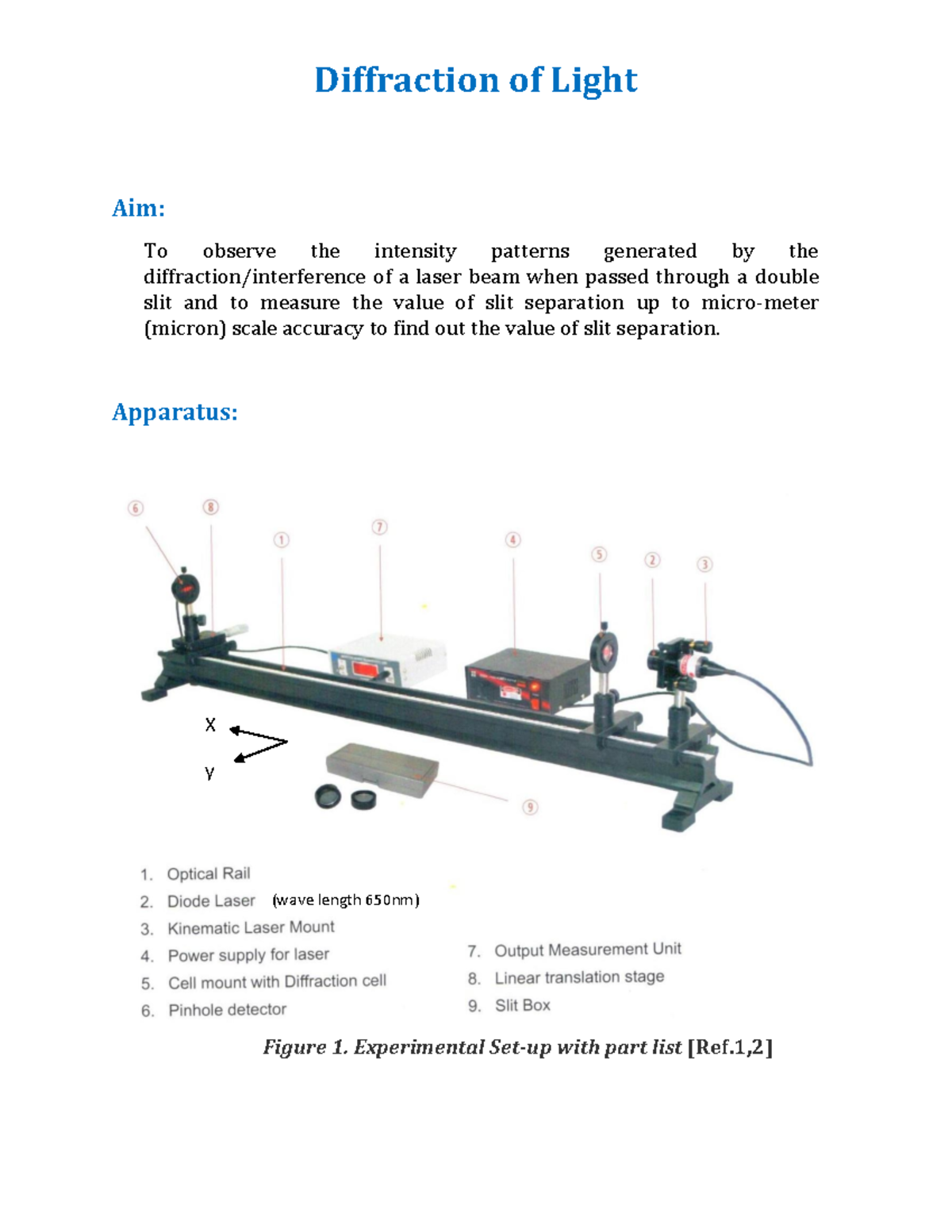 Diffraction of Light

Aim:

To observe the intensity patterns generated by the diffraction/interference of a laser beam when passed through a double slit and to measure the value of slit separation up to micro-meter (micron) scale accuracy to find out the value of slit separation.

Apparatus:

⑥ ⑧ ① ⑦ ④ ⑤ ② ③

X

Y

⑨

1. Optical Rail
2. Diode Laser (wave length 650nm)
3. Kinematic Laser Mount
4. Power supply for laser
5. Cell mount with Diffraction cell
6. Pinhole detector

7. Output Measurement Unit
8. Linear translation stage
9. Slit Box

Figure 1. Experimental Set-up with part list [Ref.1,2]