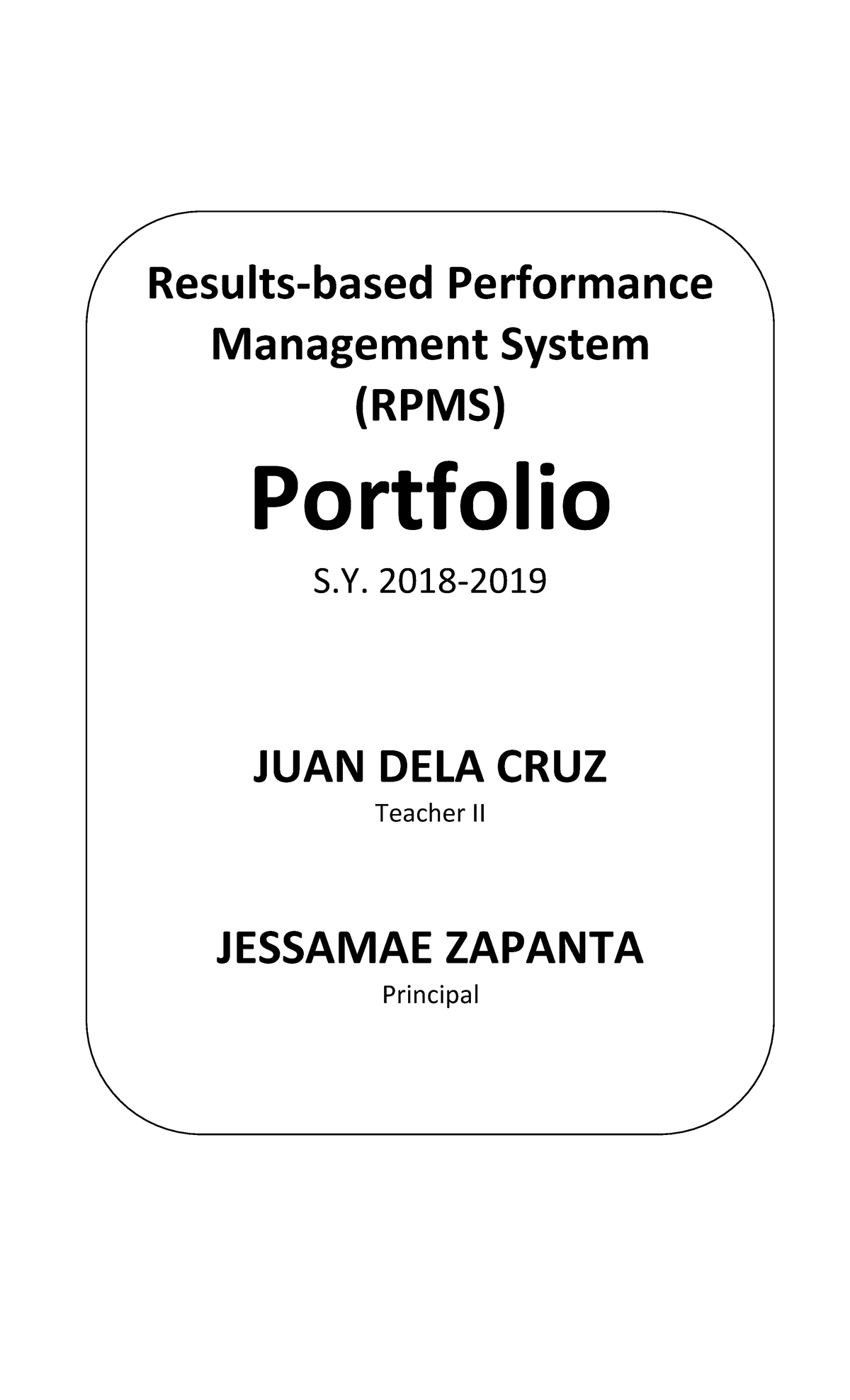 Results-based Performance Management System (RPMS)

Portfolio

S.Y. 2018-2019

JUAN DELA CRUZ

Teacher II

JESSAMAE ZAPANTA

Principal