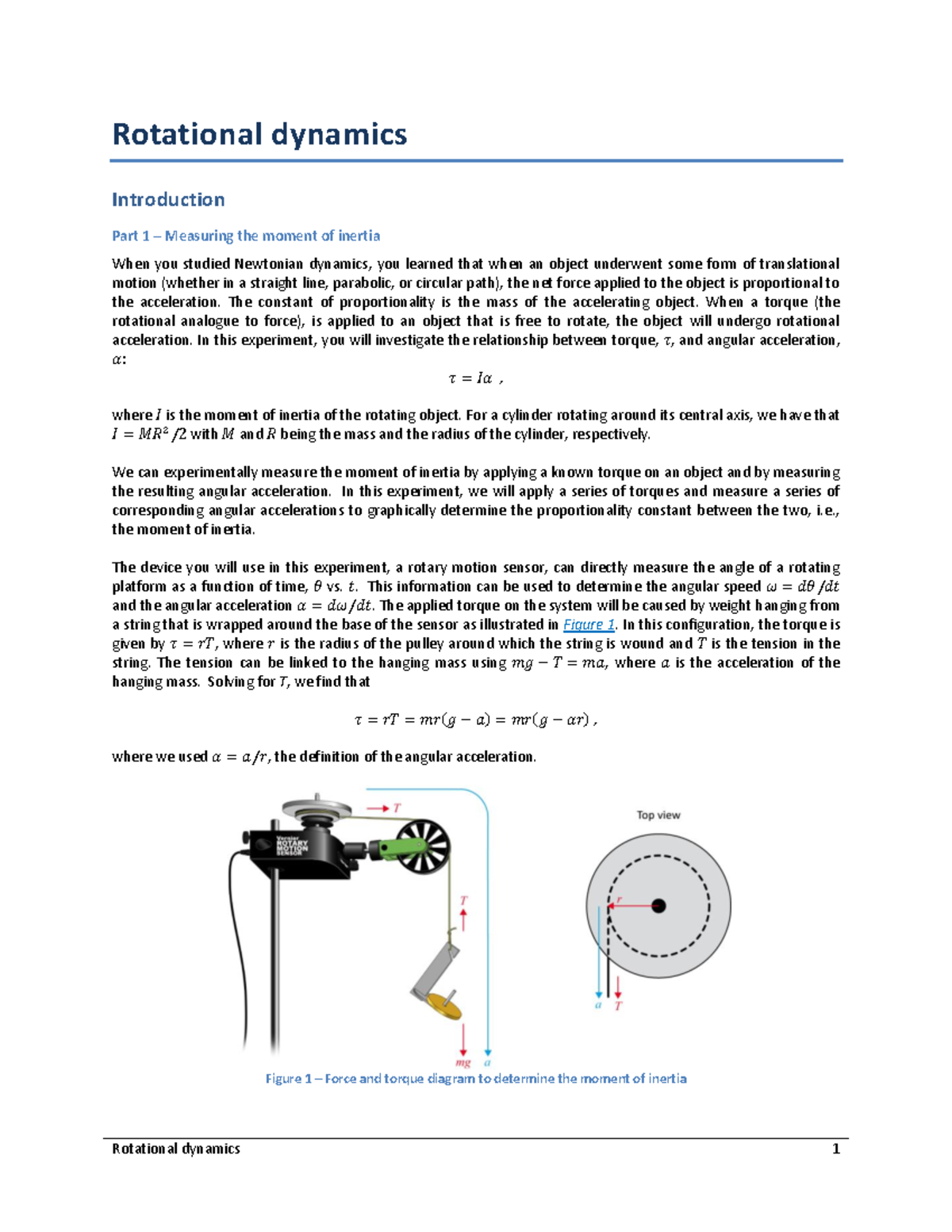 Rotational dynamics

Introduction

Part 1 – Measuring the moment of inertia

When you studied Newtonian dynamics, you learned that when an object underwent some form of translational motion (whether in a straight line, parabolic, or circular path), the net force applied to the object is proportional to the acceleration. The constant of proportionality is the mass of the accelerating object. When a torque (the rotational analogue to force), is applied to an object that is free to rotate, the object will undergo rotational acceleration. In this experiment, you will investigate the relationship between torque, $\tau$, and angular acceleration, $\alpha$:

$\tau = I\alpha$ ,

where $I$ is the moment of inertia of the rotating object. For a cylinder rotating around its central axis, we have that $I = MR^2/2$ with $M$ and $R$ being the mass and the radius of the cylinder, respectively.

We can experimentally measure the moment of inertia by applying a known torque on an object and by measuring the resulting angular acceleration. In this experiment, we will apply a series of torques and measure a series of corresponding angular accelerations to graphically determine the proportionality constant between the two, i.e., the moment of inertia.

The device you will use in this experiment, a rotary motion sensor, can directly measure the angle of a rotating platform as a function of time, $\theta$ vs. $t$. This information can be used to determine the angular speed $\omega = d\theta/dt$ and the angular acceleration $\alpha = d\omega/dt$. The applied torque on the system will be caused by weight hanging from a string that is wrapped around the base of the sensor as illustrated in Figure 1. In this configuration, the torque is given by $\tau = rT$, where $r$ is the radius of the pulley around which the string is wound and $T$ is the tension in the string. The tension can be linked to the hanging mass using $mg - T = ma$, where $a$ is the acceleration of the hanging mass. Solving for $T$, we find that

$\tau = rT = mr(g - a) = mr(g - \alpha r)$ ,

where we used $\alpha = a/r$, the definition of the angular acceleration.

Vernier ROTARY MOTION SENSOR
$T$
$T$
$mg$
$a$
Top view
$r$
$a$
$T$

Figure 1 – Force and torque diagram to determine the moment of inertia

Rotational dynamics
1