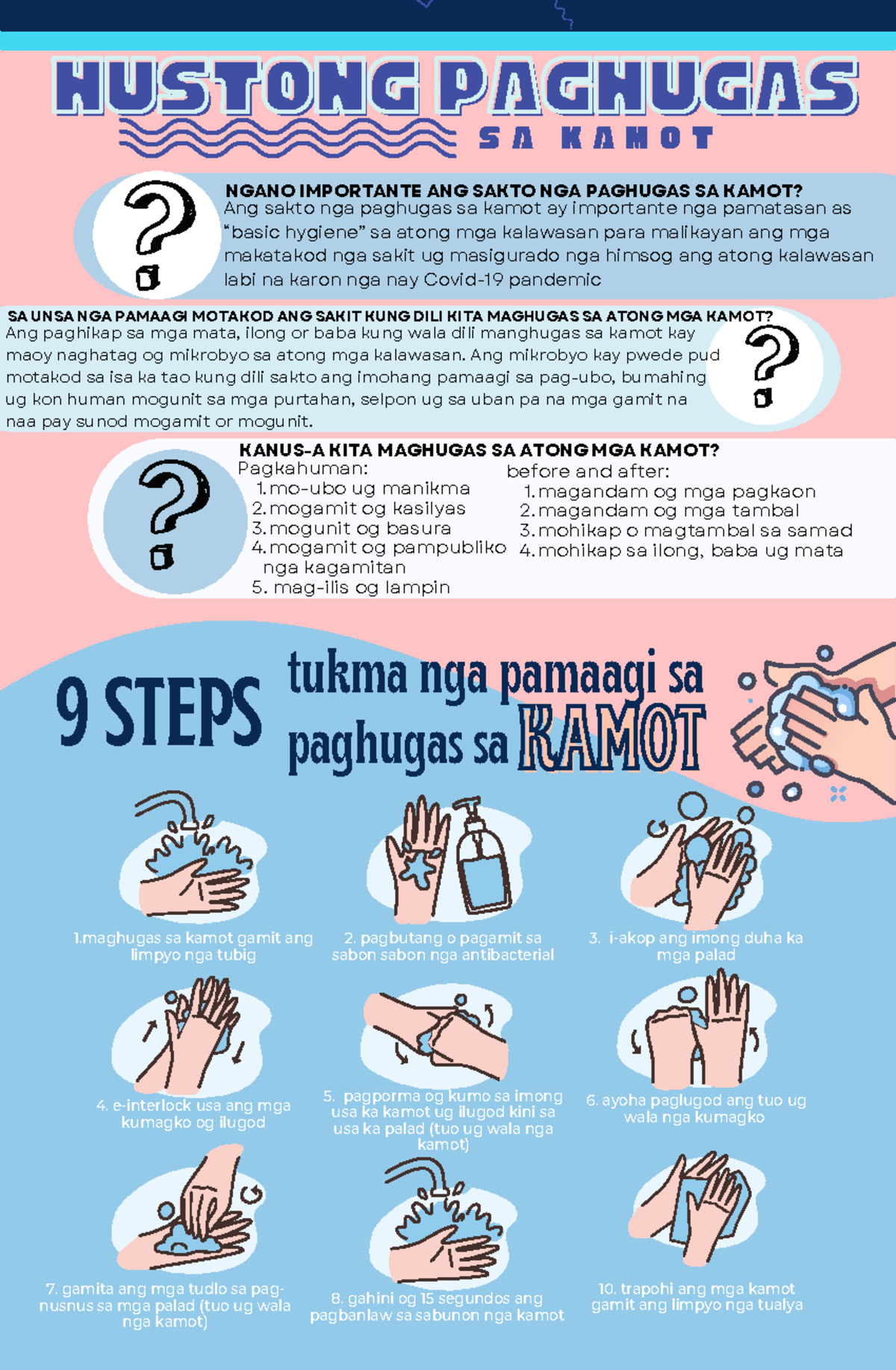 HUSTONG PAGHUGAS
SA KAMOT

NGANO IMPORTANTE ANG SAKTO NGA PAGHUGAS SA KAMOT?
Ang sakto nga paghugas sa kamot ay importante nga pamatasan as "basic hygiene" sa atong mga kalawasan para malikayan ang mga makatakod nga sakit ug masigurado nga himsog ang atong kalawasan labi na karon nga nay Covid-19 pandemic

SA UNSA NGA PAMAAGI MOTAKOD ANG SAKIT KUNG DILI KITA MAGHUGAS SA ATONG MGA KAMOT?
Ang paghikap sa mga mata, ilong or baba kung wala dili manghugas sa kamot kay maoy naghatag og mikrobyo sa atong mga kalawasan. Ang mikrobyo kay pwede pud motakod sa isa ka tao kung dili sakto ang imohang pamaagi sa pag-ubo, bumahing ug kon human mogunit sa mga purtahan, selpon ug sa uban pa na mga gamit na naa pay sunod mogamit or mogunit.

KANUS-A KITA MAGHUGAS SA ATONG MGA KAMOT?
Pagkahuman:
1. mo-ubo ug manikma
2. mogamit og kasilyas
3. mogunit og basura
4. mogamit og pampubliko nga kagamitan
5. mag-ilis og lampin

before and after:
1. magandam og mga pagkaon
2. magandam og mga tambal
3. mohikap o magtambal sa samad
4. mohikap sa ilong, baba ug mata

9 STEPS tukma nga pamaagi sa paghugas sa KAMOT

1.maghugas sa kamot gamit ang limpyo nga tubig

2. pagbutang o pagamit sa sabon sabon nga antibacterial

3. i-akop ang imong duha ka mga palad

4. e-interlock usa ang mga kumagko og ilugod

5. pagporma og kumo sa imong usa ka kamot ug ilugod kini sa usa ka palad (tuo ug wala nga kamot)

6. ayoha paglugod ang tuo ug wala nga kumagko

7. gamita ang mga tudlo sa pag-nusnus sa mga palad (tuo ug wala nga kamot)

8. gahini og 15 segundos ang pagbanlaw sa sabunon nga kamot

10. trapohi ang mga kamot gamit ang limpyo nga tualya