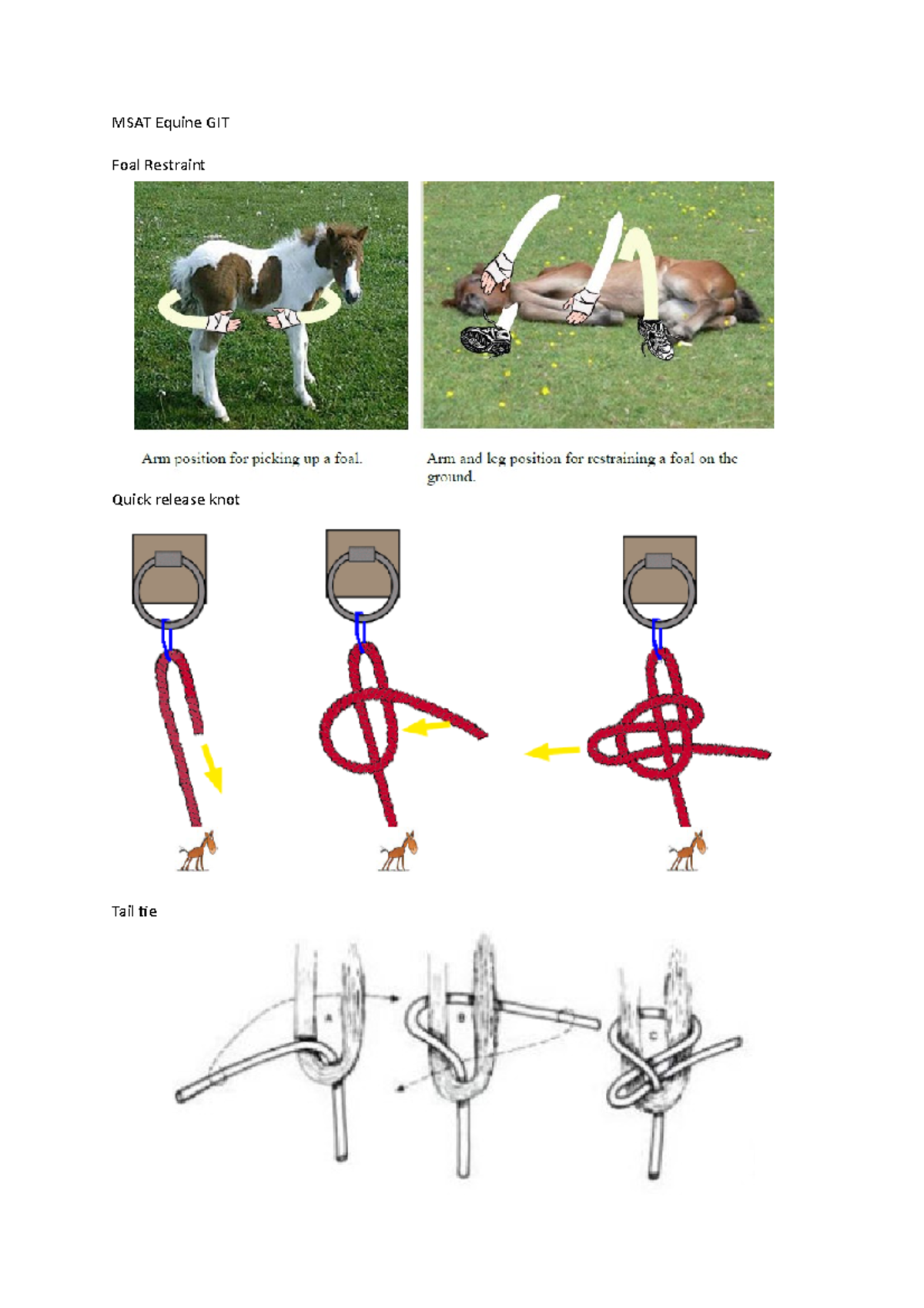 MSAT Equine GIT

Foal Restraint

Arm position for picking up a foal.

Arm and leg position for restraining a foal on the ground.

Quick release knot

Tail tie

A

B

C