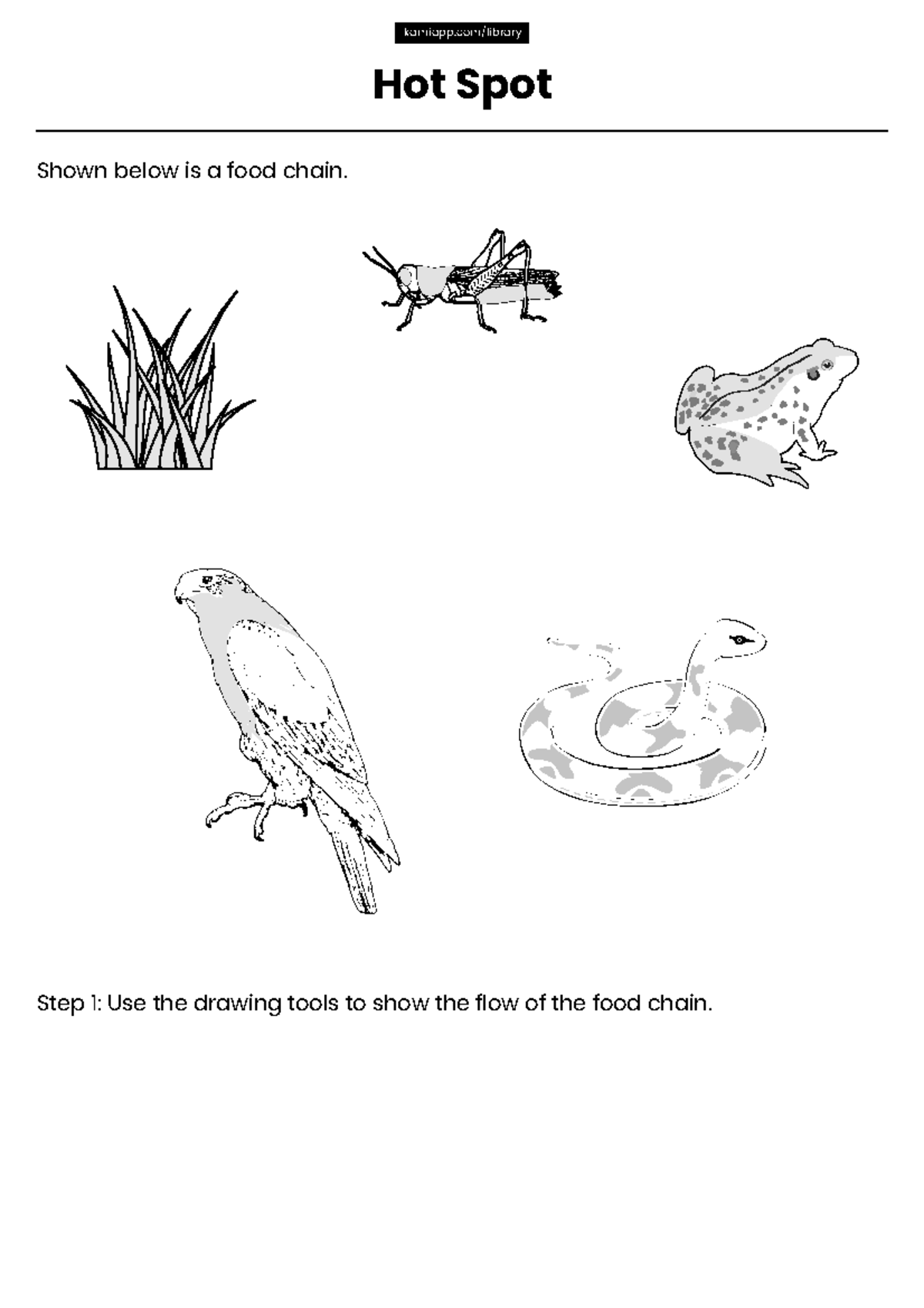 kamiapp.com/library

Hot Spot

Shown below is a food chain.

Step 1: Use the drawing tools to show the flow of the food chain.