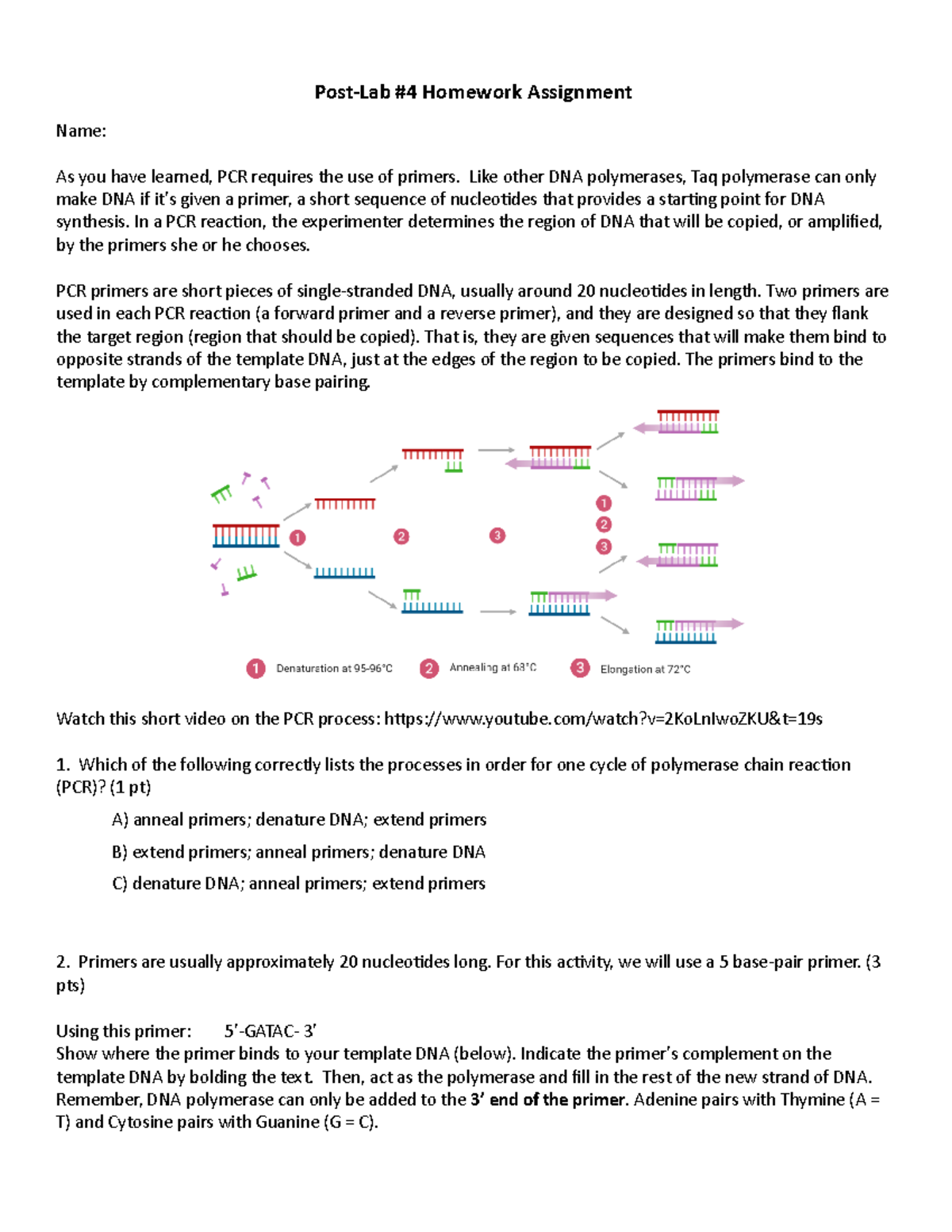 Post-Lab #4 Homework Assignment

Name:

As you have learned, PCR requires the use of primers. Like other DNA polymerases, Taq polymerase can only make DNA if it's given a primer, a short sequence of nucleotides that provides a starting point for DNA synthesis. In a PCR reaction, the experimenter determines the region of DNA that will be copied, or amplified, by the primers she or he chooses.

PCR primers are short pieces of single-stranded DNA, usually around 20 nucleotides in length. Two primers are used in each PCR reaction (a forward primer and a reverse primer), and they are designed so that they flank the target region (region that should be copied). That is, they are given sequences that will make them bind to opposite strands of the template DNA, just at the edges of the region to be copied. The primers bind to the template by complementary base pairing.

1 2 3 1 2 3

1 Denaturation at 95-96°C 2 Annealing at 68°C 3 Elongation at 72°C

Watch this short video on the PCR process: https://www.youtube.com/watch?v=2KoLnIwoZKU&t=19s

1. Which of the following correctly lists the processes in order for one cycle of polymerase chain reaction (PCR)? (1 pt)

A) anneal primers; denature DNA; extend primers

B) extend primers; anneal primers; denature DNA

C) denature DNA; anneal primers; extend primers

2. Primers are usually approximately 20 nucleotides long. For this activity, we will use a 5 base-pair primer. (3 pts)

Using this primer: 5'-GATAC- 3'
Show where the primer binds to your template DNA (below). Indicate the primer's complement on the template DNA by bolding the text. Then, act as the polymerase and fill in the rest of the new strand of DNA. Remember, DNA polymerase can only be added to the 3' end of the primer. Adenine pairs with Thymine (A = T) and Cytosine pairs with Guanine (G = C).