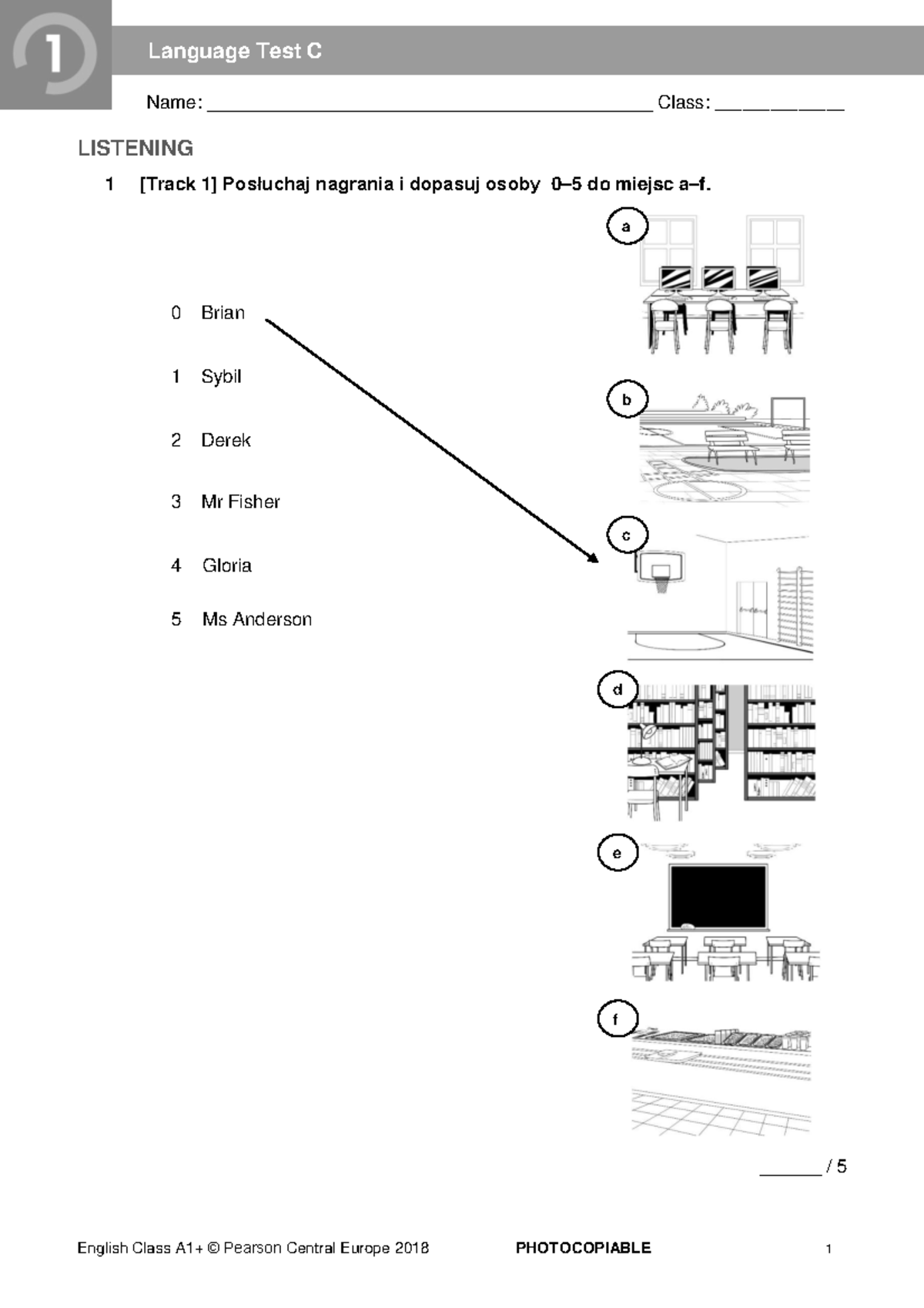 1

Language Test C

Name: ______________________________________________ Class: ____________

LISTENING

1 [Track 1] Posłuchaj nagrania i dopasuj osoby 0–5 do miejsc a–f.

0 Brian

1 Sybil

2 Derek

3 Mr Fisher

4 Gloria

5 Ms Anderson

a

b

c

d

e

f

______ / 5

English Class A1+ © Pearson Central Europe 2018 PHOTOCOPIABLE 1