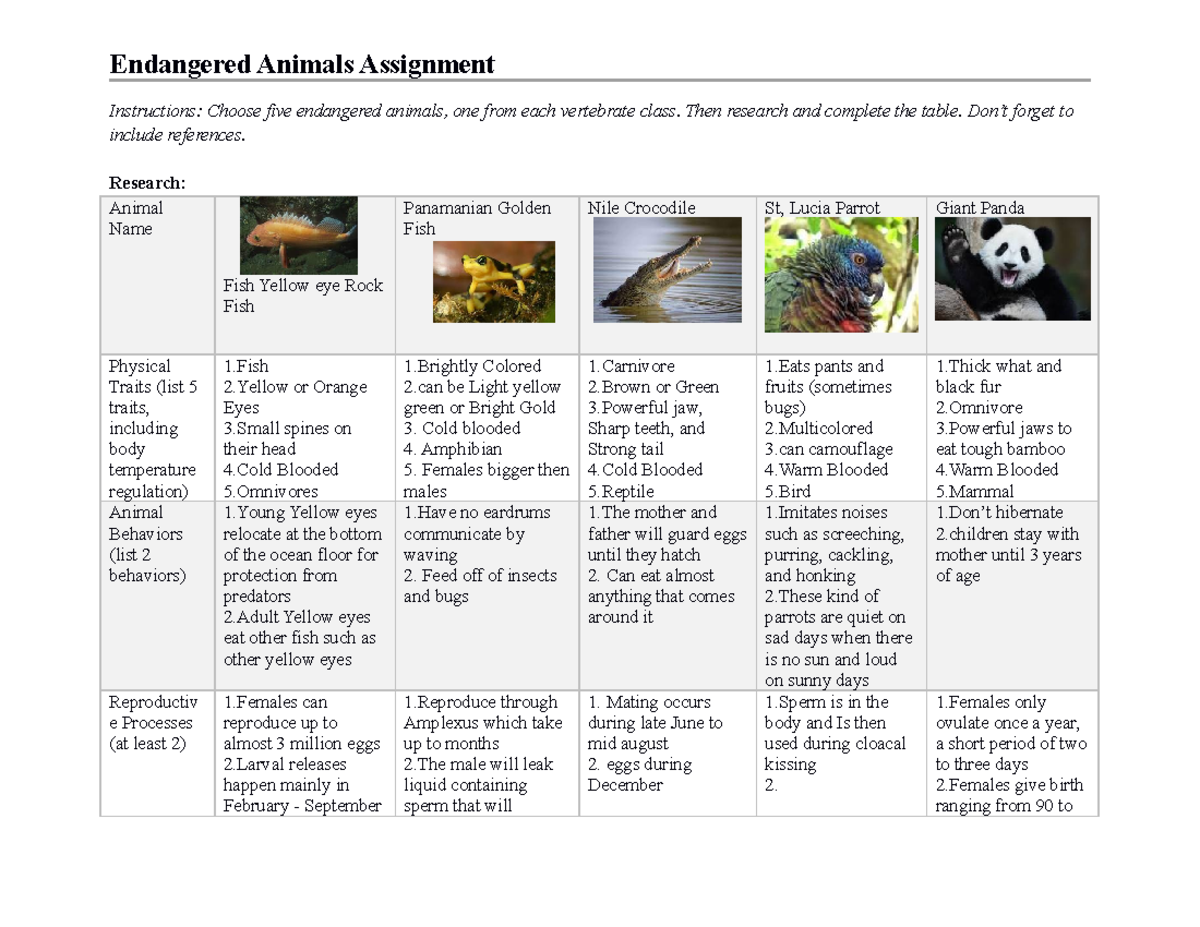 Endangered Animals Assignment

Instructions: Choose five endangered animals, one from each vertebrate class. Then research and complete the table. Don't forget to include references.

Research:

| Animal Name | Fish Yellow eye Rock Fish | Panamanian Golden Fish | Nile Crocodile | St, Lucia Parrot | Giant Panda |
|---|---|---|---|---|---|
| Physical Traits (list 5 traits, including body temperature regulation) | 1.Fish 2.Yellow or Orange Eyes 3.Small spines on their head 4.Cold Blooded 5.Omnivores | 1.Brightly Colored 2.can be Light yellow green or Bright Gold 3. Cold blooded 4. Amphibian 5. Females bigger then males | 1.Carnivore 2.Brown or Green 3.Powerful jaw, Sharp teeth, and Strong tail 4.Cold Blooded 5.Reptile | 1.Eats pants and fruits (sometimes bugs) 2.Multicolored 3.can camouflage 4.Warm Blooded 5.Bird | 1.Thick what and black fur 2.Omnivore 3.Powerful jaws to eat tough bamboo 4.Warm Blooded 5.Mammal |
| Animal Behaviors (list 2 behaviors) | 1.Young Yellow eyes relocate at the bottom of the ocean floor for protection from predators 2.Adult Yellow eyes eat other fish such as other yellow eyes | 1.Have no eardrums communicate by waving 2. Feed off of insects and bugs | 1.The mother and father will guard eggs until they hatch 2. Can eat almost anything that comes around it | 1.Imitates noises such as screeching, purring, cackling, and honking 2.These kind of parrots are quiet on sad days when there is no sun and loud on sunny days | 1.Don't hibernate 2.children stay with mother until 3 years of age |
| Reproductive Processes (at least 2) | 1.Females can reproduce up to almost 3 million eggs 2.Larval releases happen mainly in February - September | 1.Reproduce through Amplexus which take up to months 2.The male will leak liquid containing sperm that will | 1. Mating occurs during late June to mid august 2. eggs during December | 1.Sperm is in the body and Is then used during cloacal kissing 2. | 1.Females only ovulate once a year, a short period of two to three days 2.Females give birth ranging from 90 to |